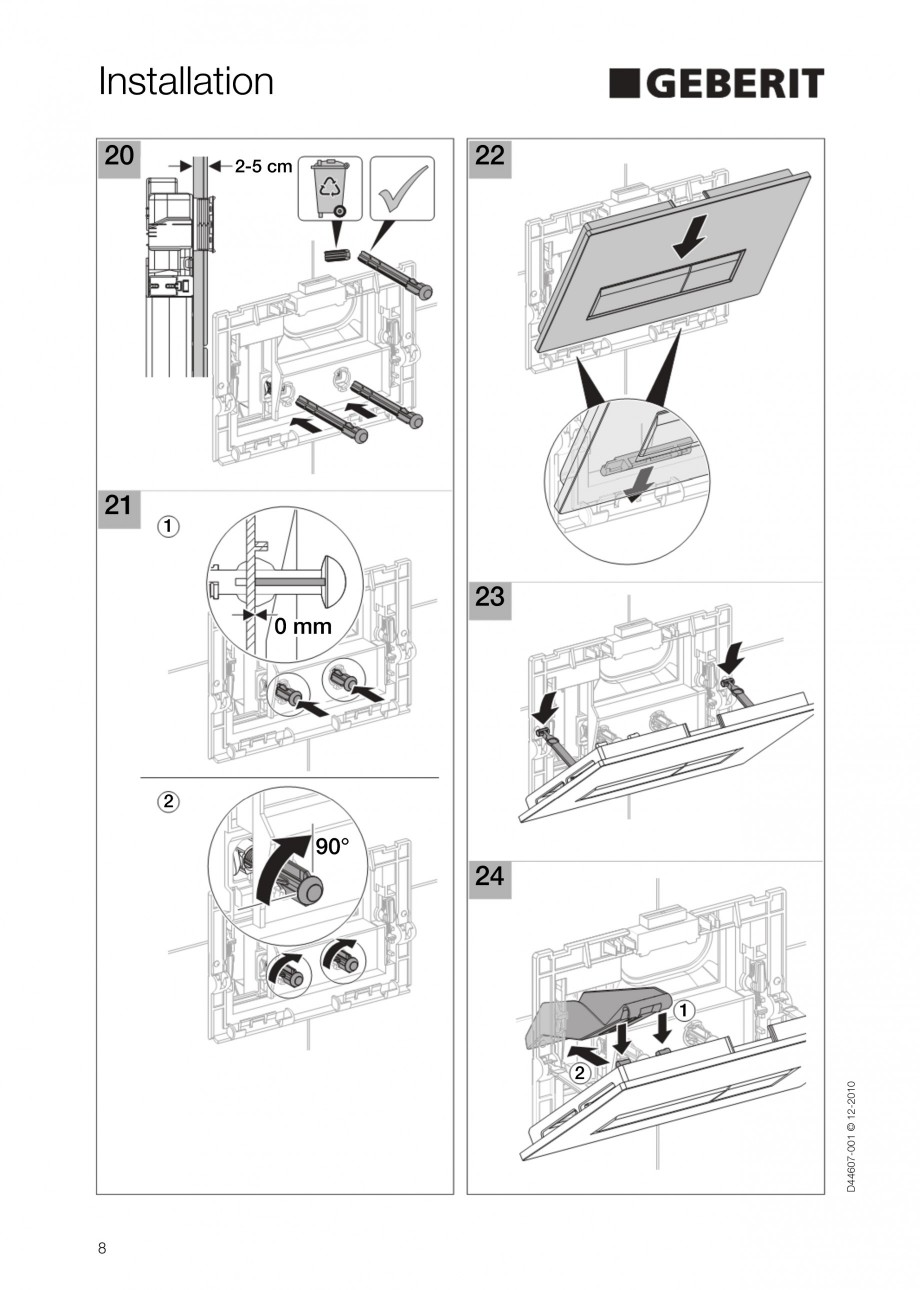 Installation

GEBERIT

20

2-5 cm

21

1

0 mm

2

90°

22

23

24

1

2

D44607-001 © 12-2010

8