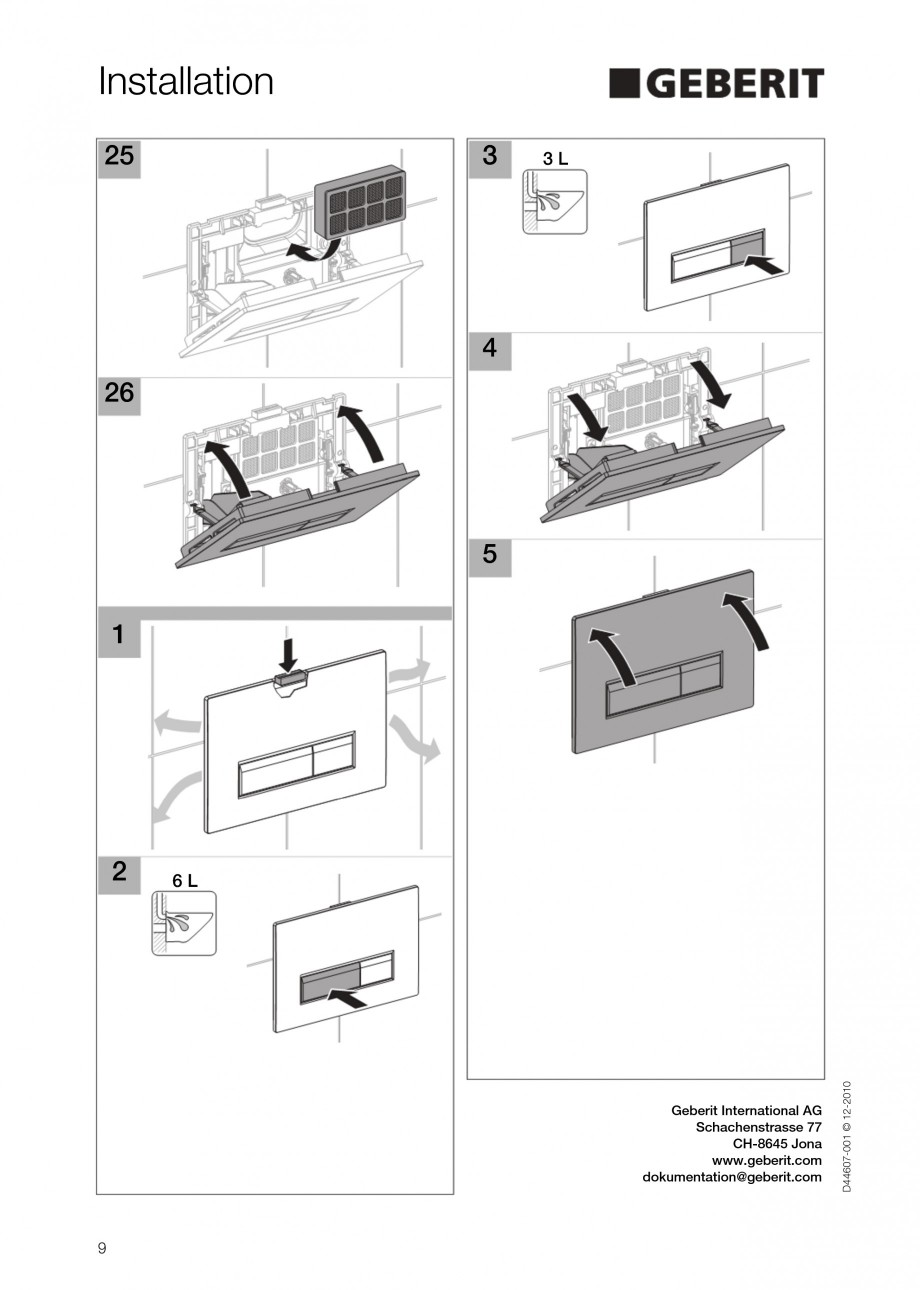 Installation

GEBERIT

25

26

1

2

6 L

3

3 L

4

5

Geberit International AG
Schachenstrasse 77
CH-8645 Jona
www.geberit.com
dokumentation@geberit.com

D44607-001 © 12-2010

9