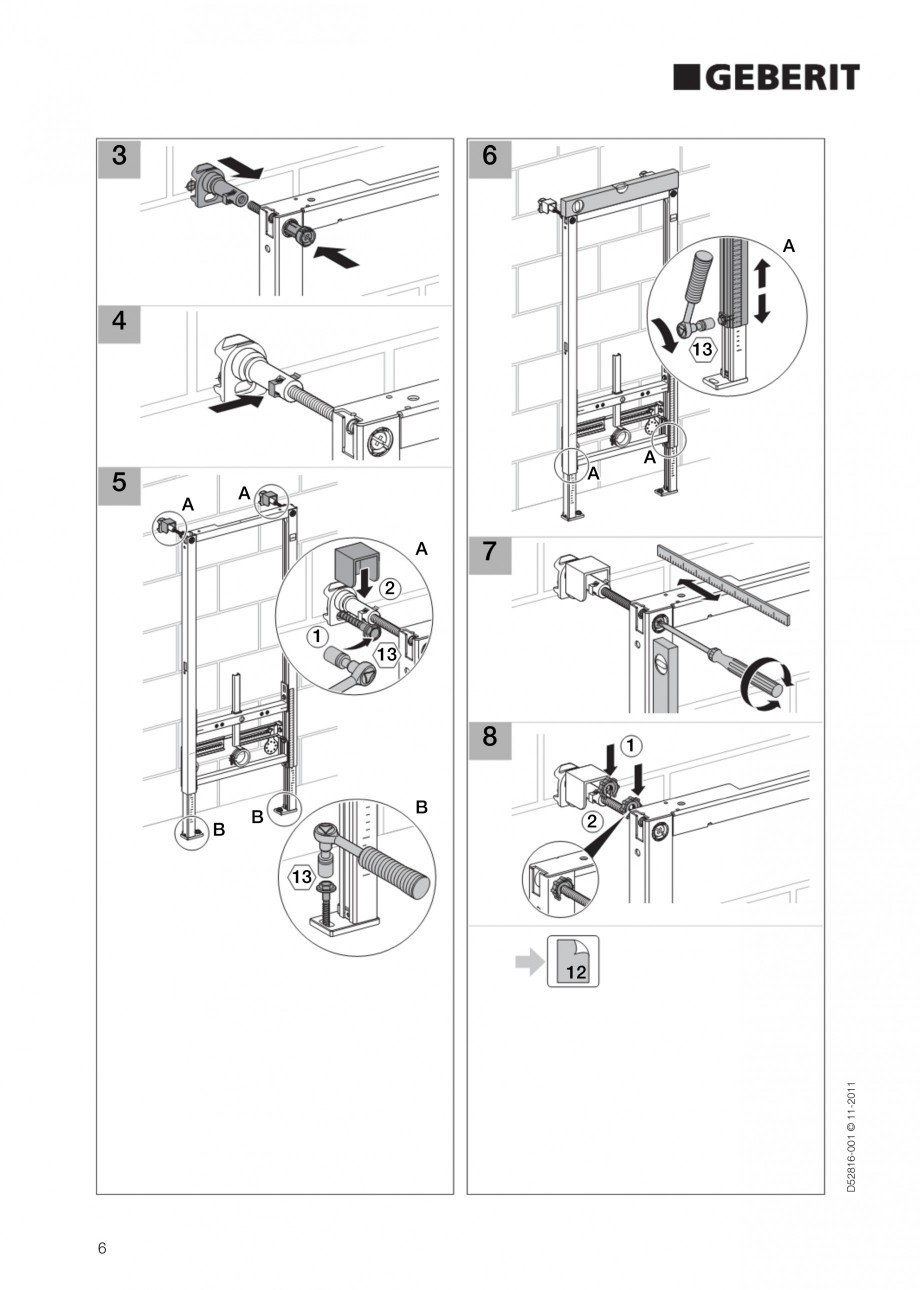 GEBERIT

3

4

5

A A A

2

1

13

B B B

13

6

A

13

A A

7

8

1

2

12

D52816-001 © 11-2011

6