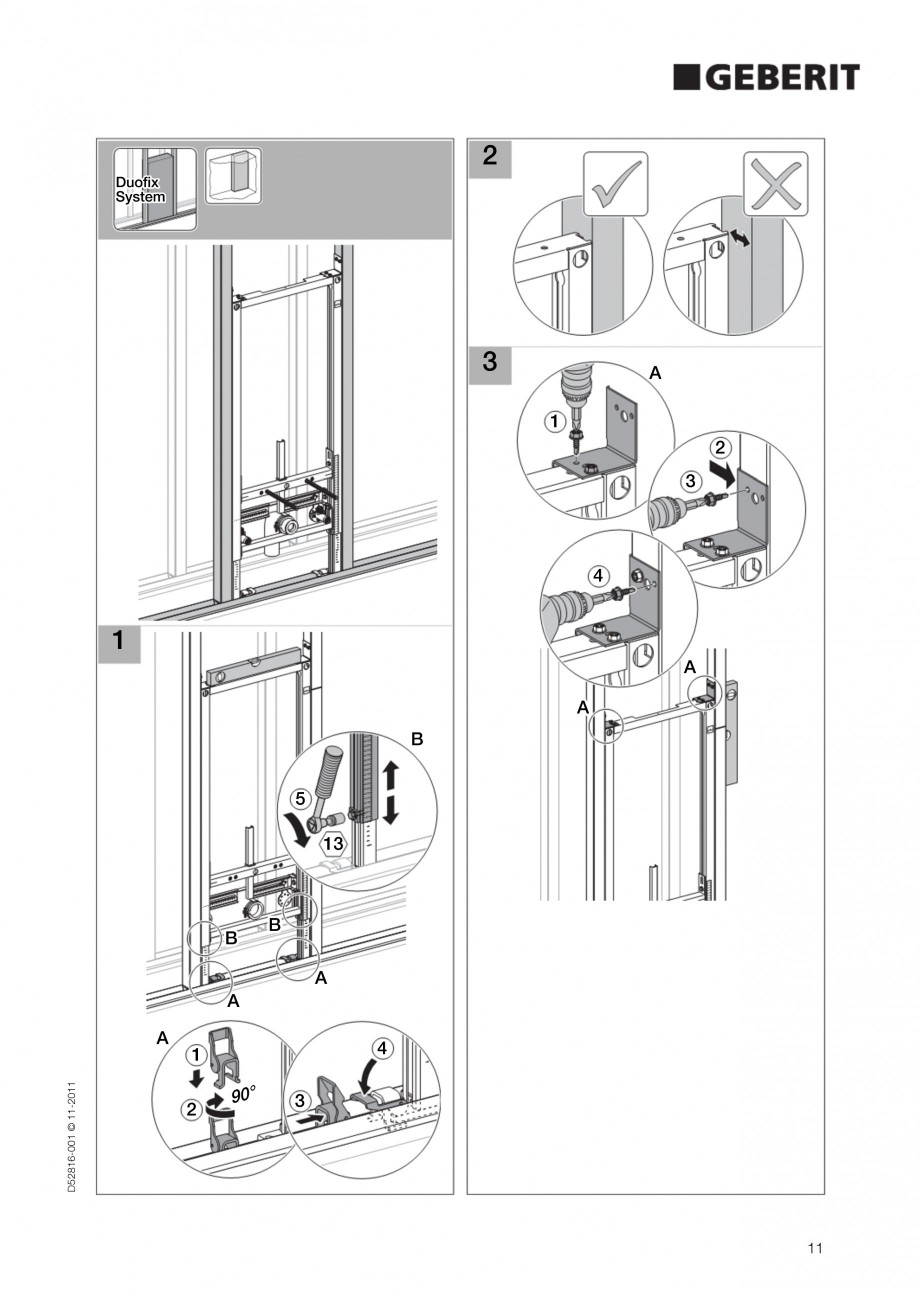 GEBERIT

Duofix System

1

B

5

13

B

B

A

A

A

1

2

90°

3

4

2

3

A

1

2

3

4

A

A

D52816-001 © 11-2011

11