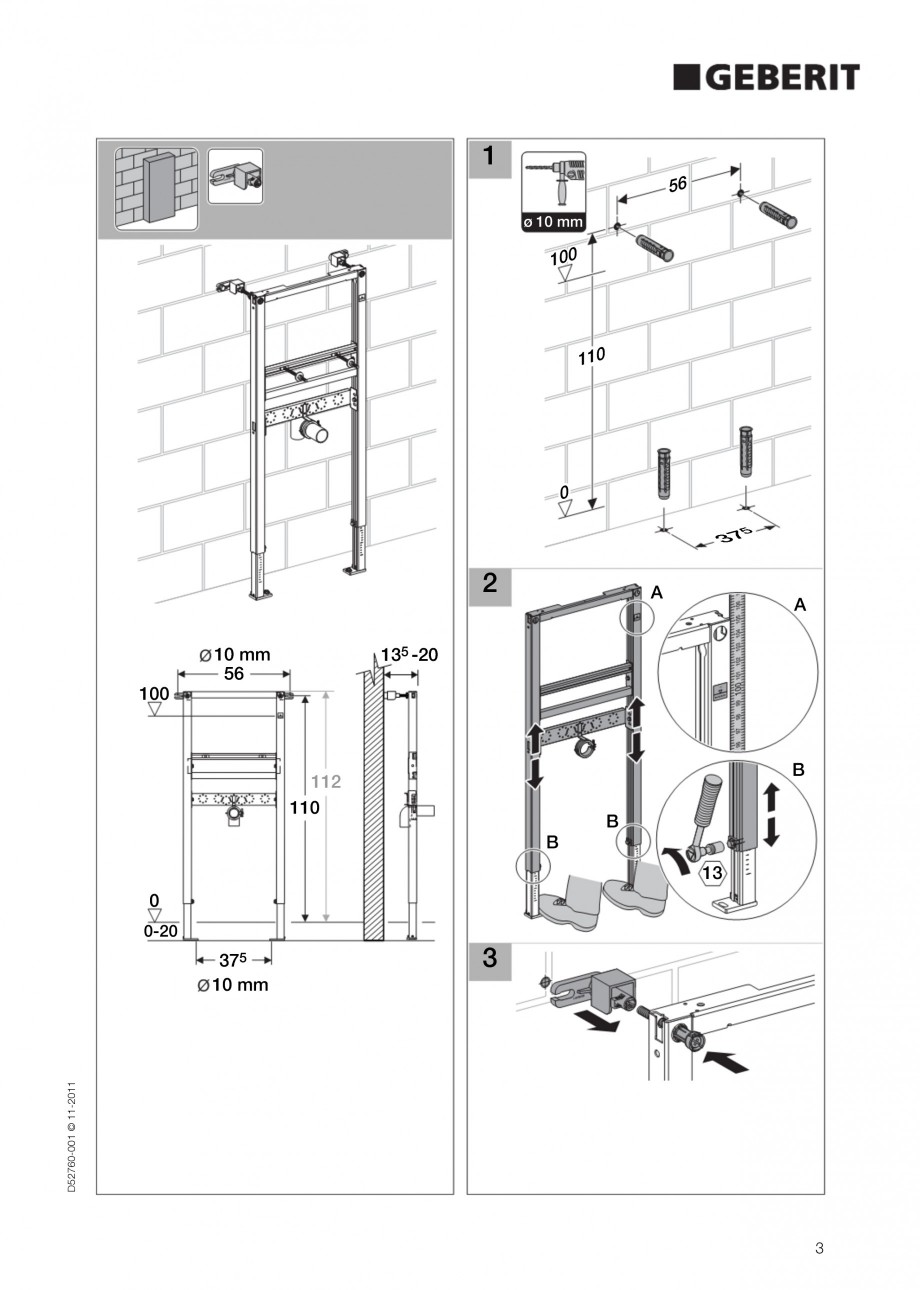 GEBERIT

ø10 mm
56
100
112
110
0
0-20
$37^5$
ø10 mm
$13^5$-20

1
ø 10 mm
56
100
110
0
$37^5$

2
A
A
B
B
B
13

3

D52760-001 © 11-2011

3