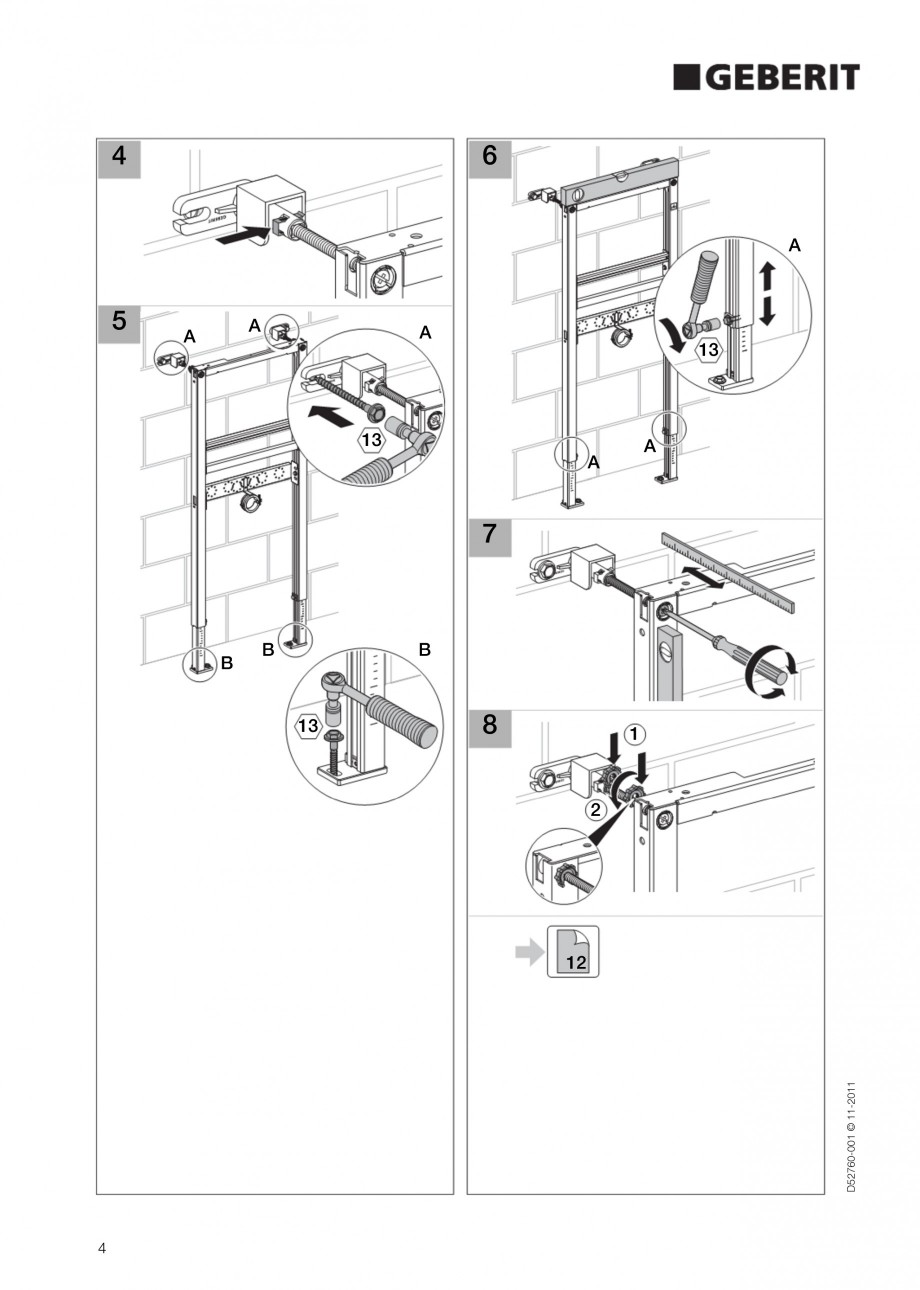 GEBERIT

4

5
A
A
A
13
B
B
B
13

6
A
13
A
A

7

8
1
2

12

D52760-001 © 11-2011

4