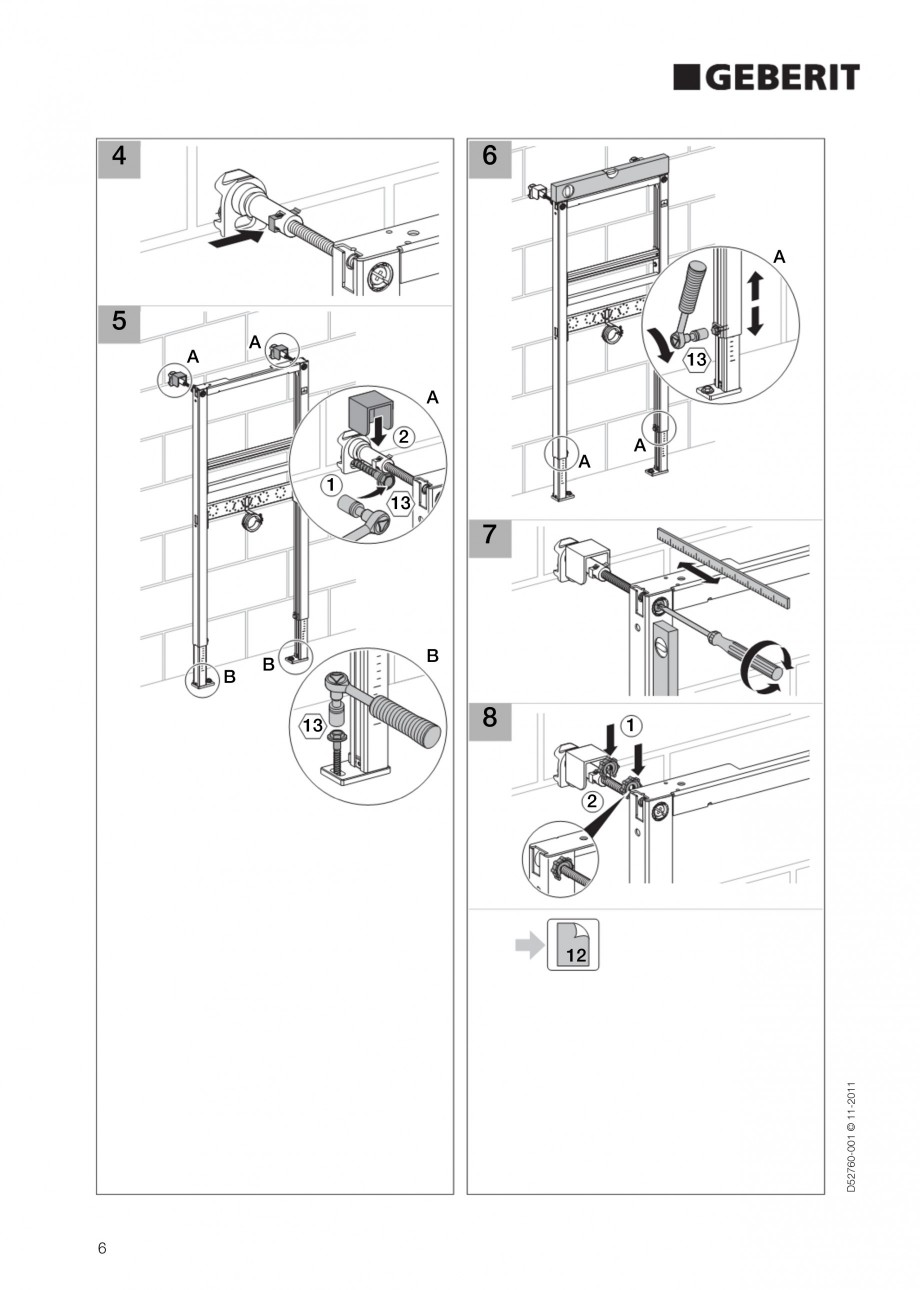 GEBERIT

4

5

A

A

A

2

1

13

B

B

B

13

6

A

13

A

A

7

8

1

2

12

D52760-001 © 11-2011

6