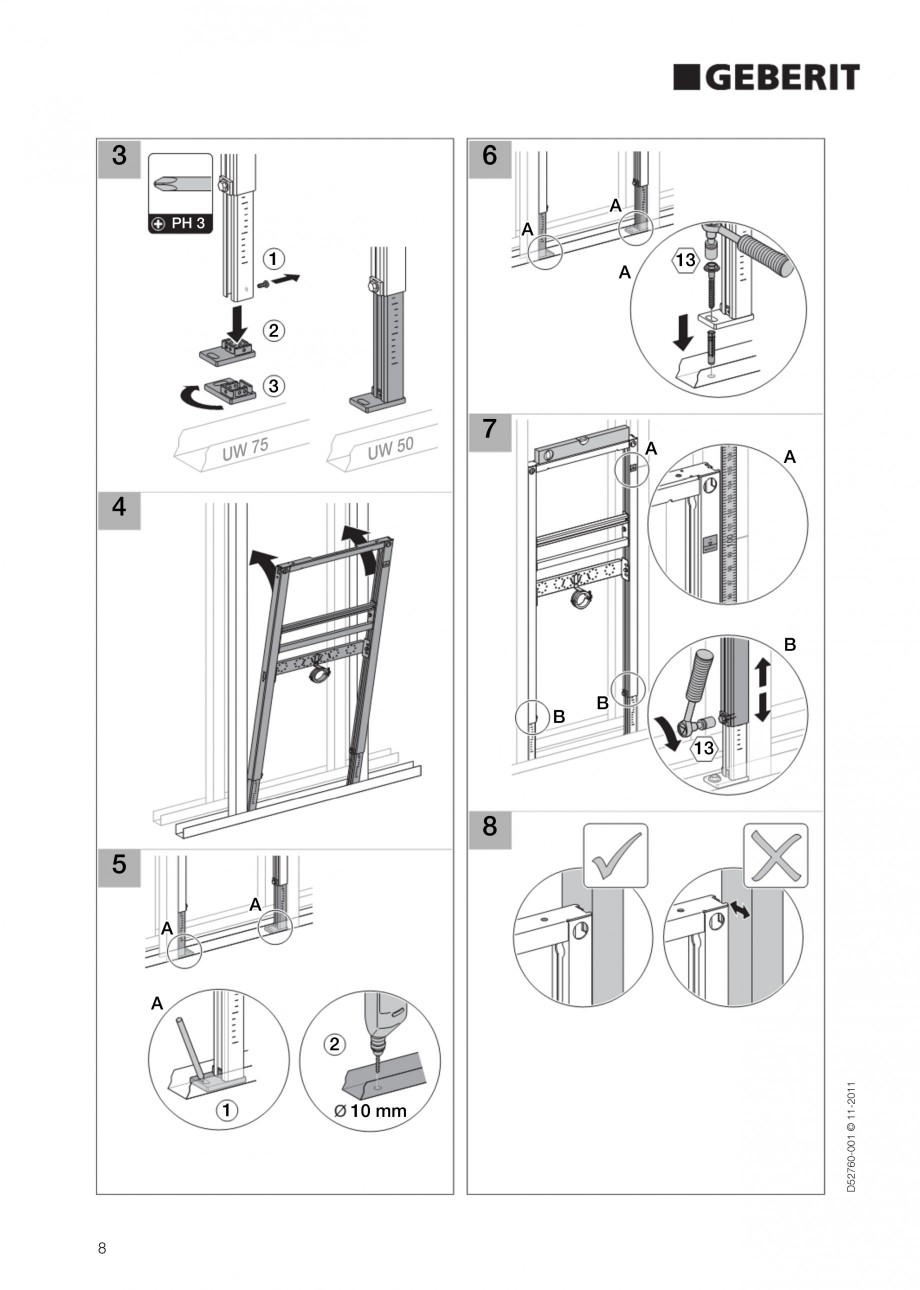 GEBERIT

3

PH 3

①

②

③

UW 75

UW 50

4

5

A

A

A

①

②

Ø 10 mm

6

A

A

A

13

7

A

A

B

B

B

13

8

D52760-001 © 11-2011

8