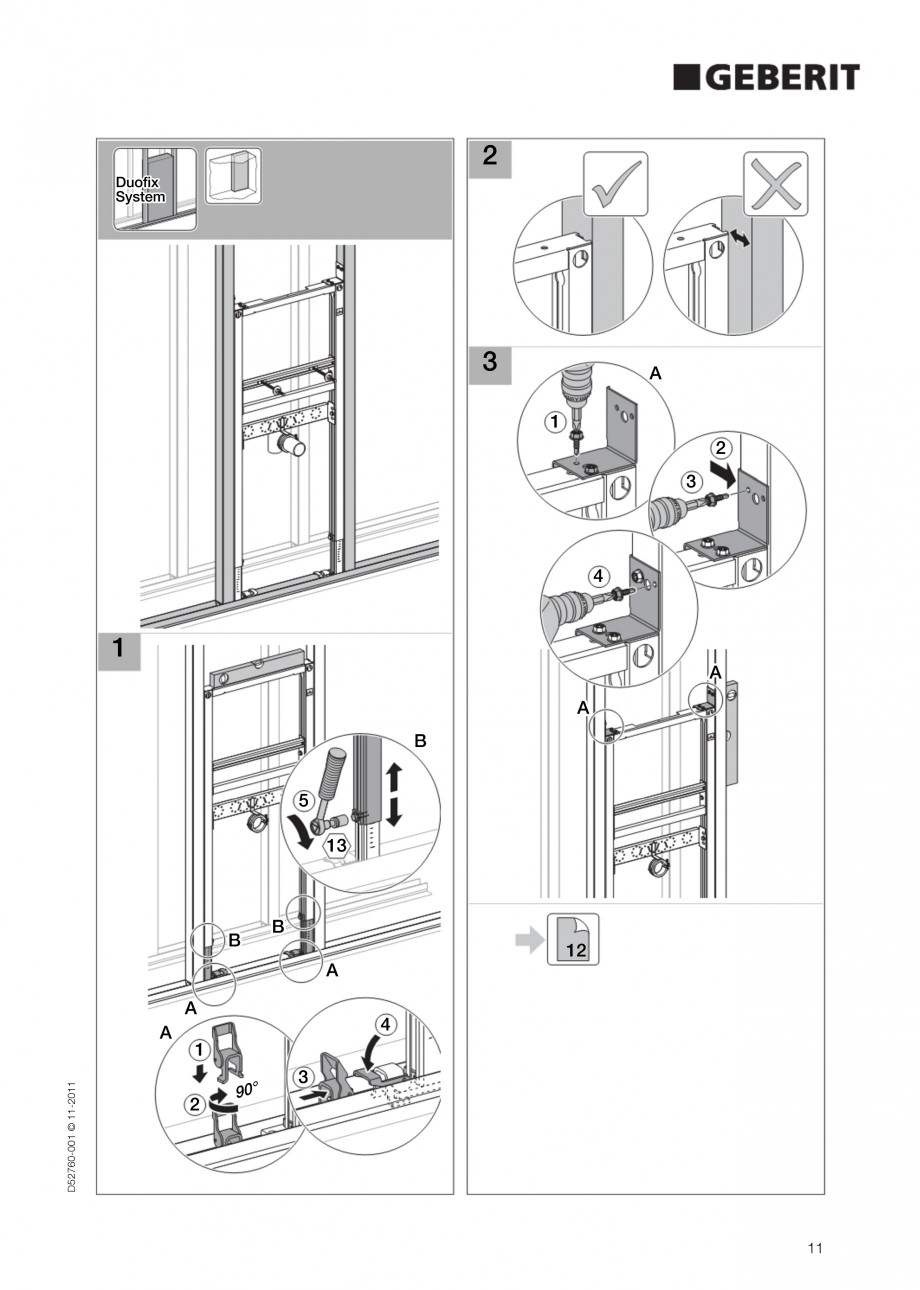 GEBERIT

Duofix System

1

B

5

13

B

B

A

A

A

1

2

90°

3

4

2

3

A

1

2

3

4

A

A

12

D52760-001 © 11-2011

11