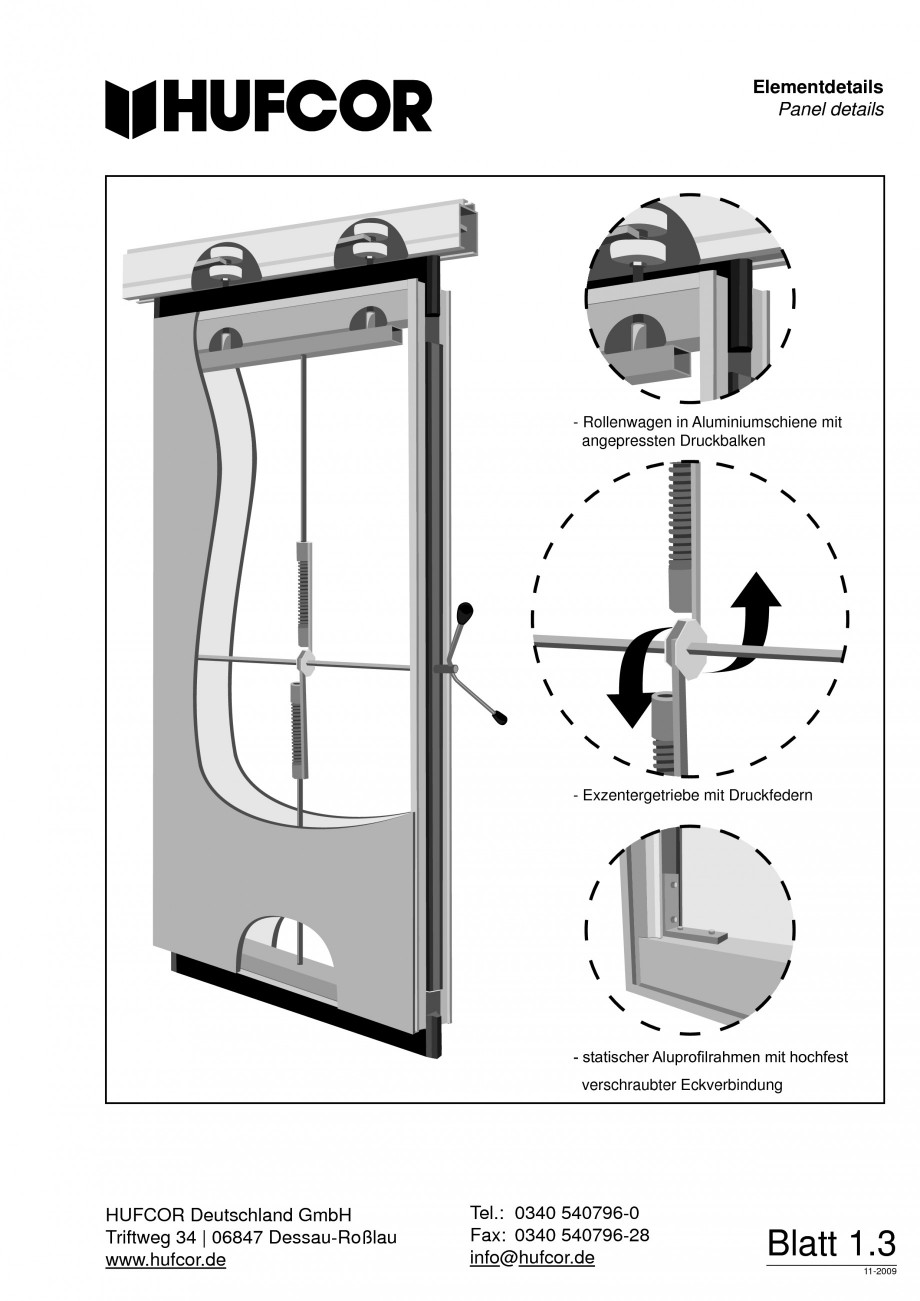 HUFCOR

Elementdetails
Panel details

- Rollenwagen in Aluminiumschiene mit angepressten Druckbalken

- Exzentergetriebe mit Druckfedern

- statischer Aluprofilrahmen mit hochfest verschraubter Eckverbindung

HUFCOR Deutschland GmbH
Triftweg 34 | 06847 Dessau-Roßlau
www.hufcor.de

Tel.: 0340 540796-0
Fax: 0340 540796-28
info@hufcor.de

Blatt 1.3
11-2009