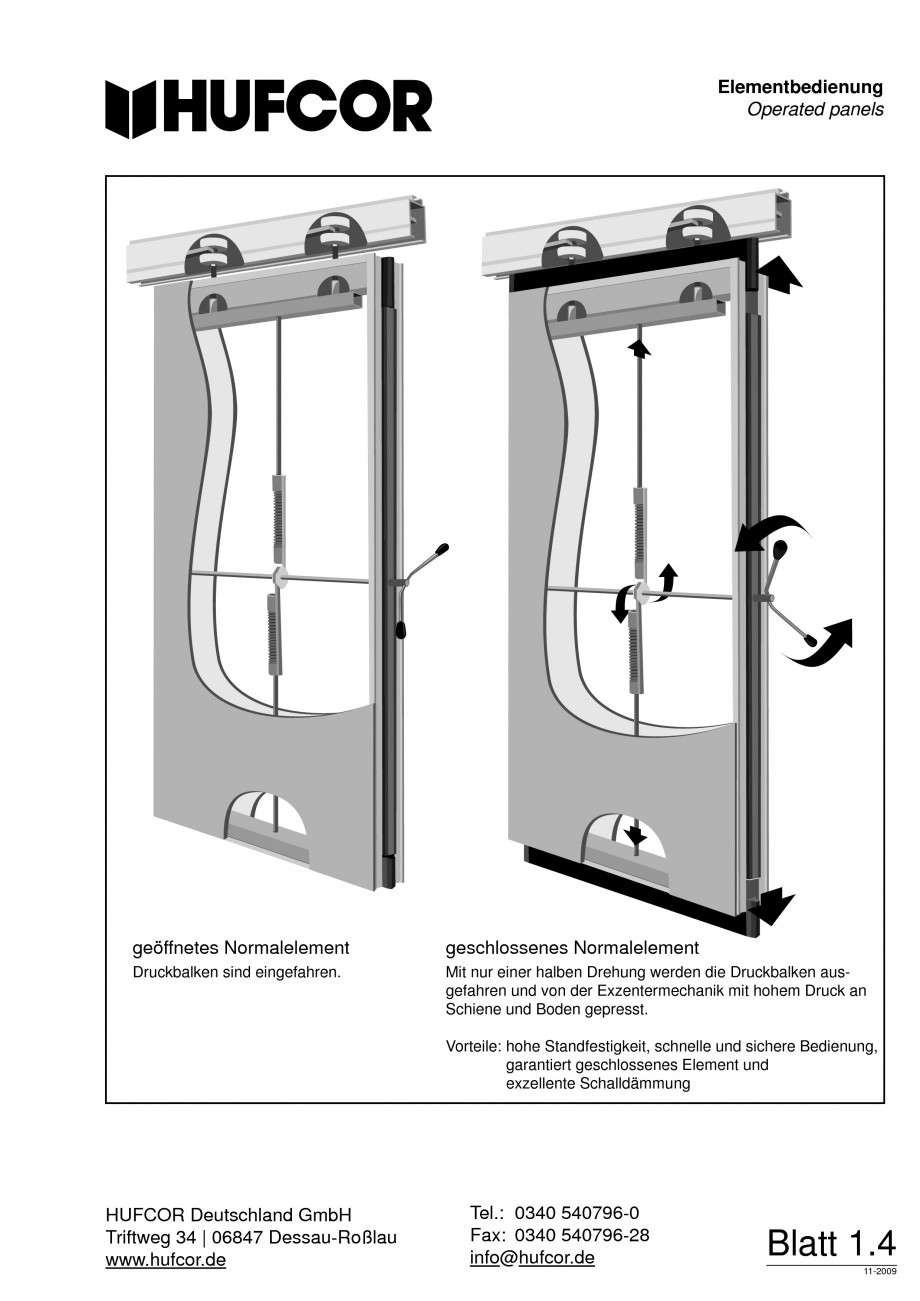 HUFCOR

Elementbedienung
Operated panels

geöffnetes Normalelement
Druckbalken sind eingefahren.

geschlossenes Normalelement
Mit nur einer halben Drehung werden die Druckbalken ausgefahren und von der Exzentermechanik mit hohem Druck an Schiene und Boden gepresst.

Vorteile: hohe Standfestigkeit, schnelle und sichere Bedienung, garantiert geschlossenes Element und exzellente Schalldämmung

HUFCOR Deutschland GmbH
Triftweg 34 | 06847 Dessau-Roßlau
www.hufcor.de

Tel.: 0340 540796-0
Fax: 0340 540796-28
info@hufcor.de

Blatt 1.4
11-2009