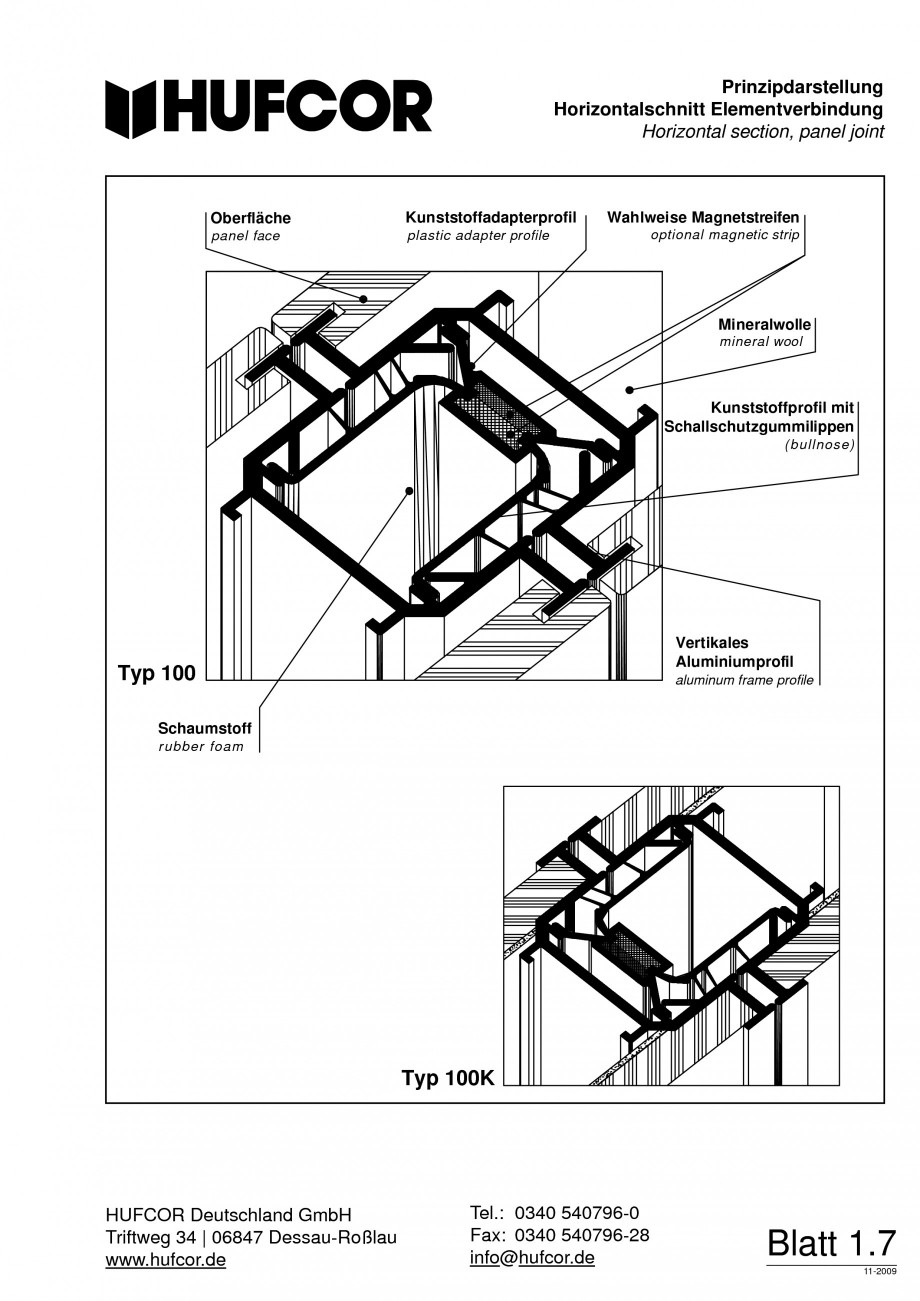 HUFCOR

Prinzipdarstellung
Horizontalschnitt Elementverbindung
Horizontal section, panel joint

Oberfläche
panel face

Kunststoffadapterprofil
plastic adapter profile

Wahlweise Magnetstreifen
optional magnetic strip

Mineralwolle
mineral wool

Kunststoffprofil mit Schallschutzgummilippen
(bullnose)

Vertikales Aluminiumprofil
aluminum frame profile

Typ 100

Schaumstoff
rubber foam

Typ 100K

HUFCOR Deutschland GmbH
Triftweg 34 | 06847 Dessau-Roßlau
www.hufcor.de

Tel.: 0340 540796-0
Fax: 0340 540796-28
info@hufcor.de

Blatt 1.7
11-2009