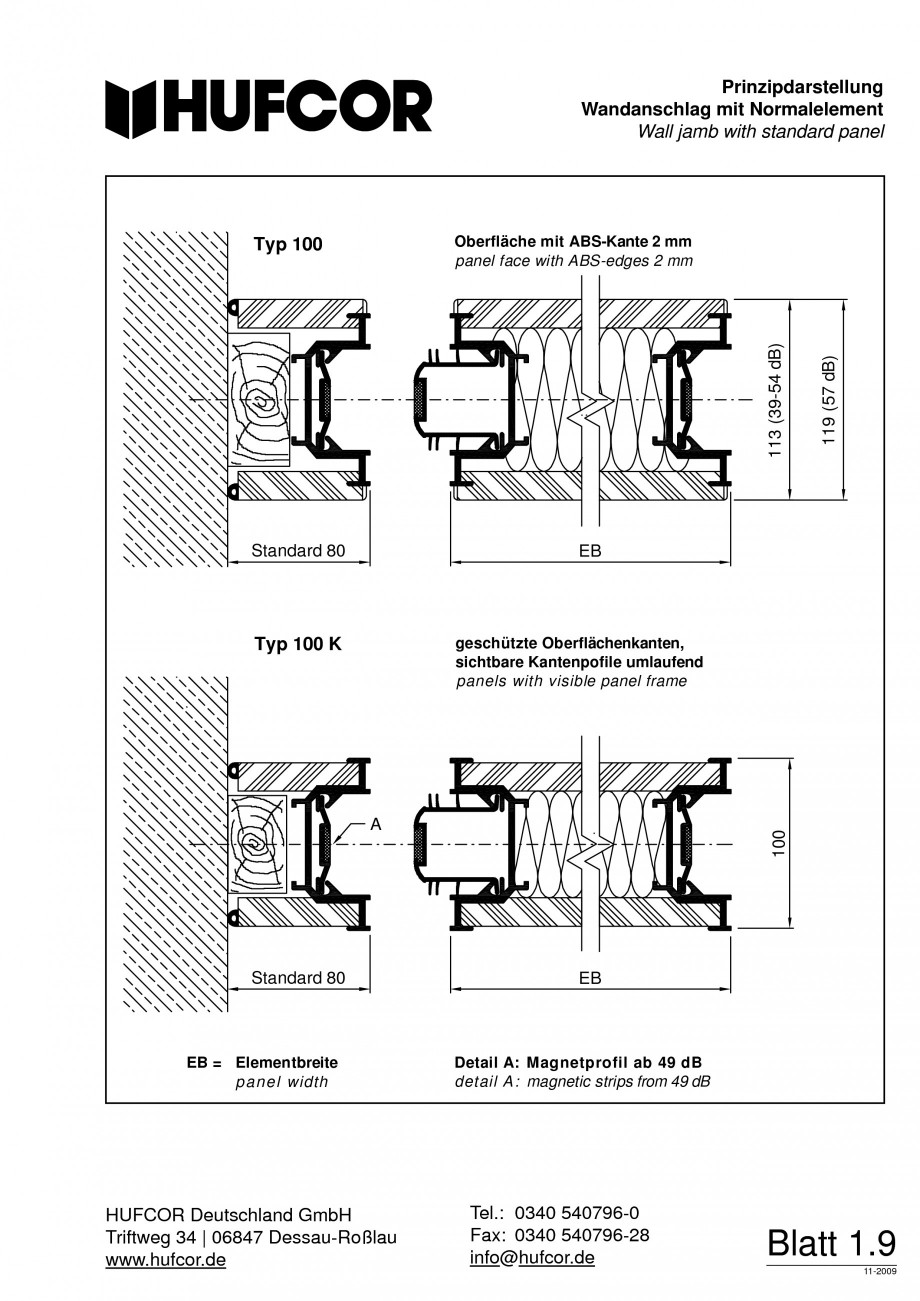 HUFCOR

Prinzipdarstellung
Wandanschlag mit Normalelement
Wall jamb with standard panel

Typ 100

Oberfläche mit ABS-Kante 2 mm
panel face with ABS-edges 2 mm

113 (39-54 dB)

119 (57 dB)

Standard 80

EB

Typ 100 K

geschützte Oberflächenkanten,
sichtbare Kantenpofile umlaufend
panels with visible panel frame

A

100

Standard 80

EB

EB = Elementbreite
panel width

Detail A: Magnetprofil ab 49 dB
detail A: magnetic strips from 49 dB

HUFCOR Deutschland GmbH
Triftweg 34 | 06847 Dessau-Roßlau
www.hufcor.de

Tel.: 0340 540796-0
Fax: 0340 540796-28
info@hufcor.de

Blatt 1.9
11-2009