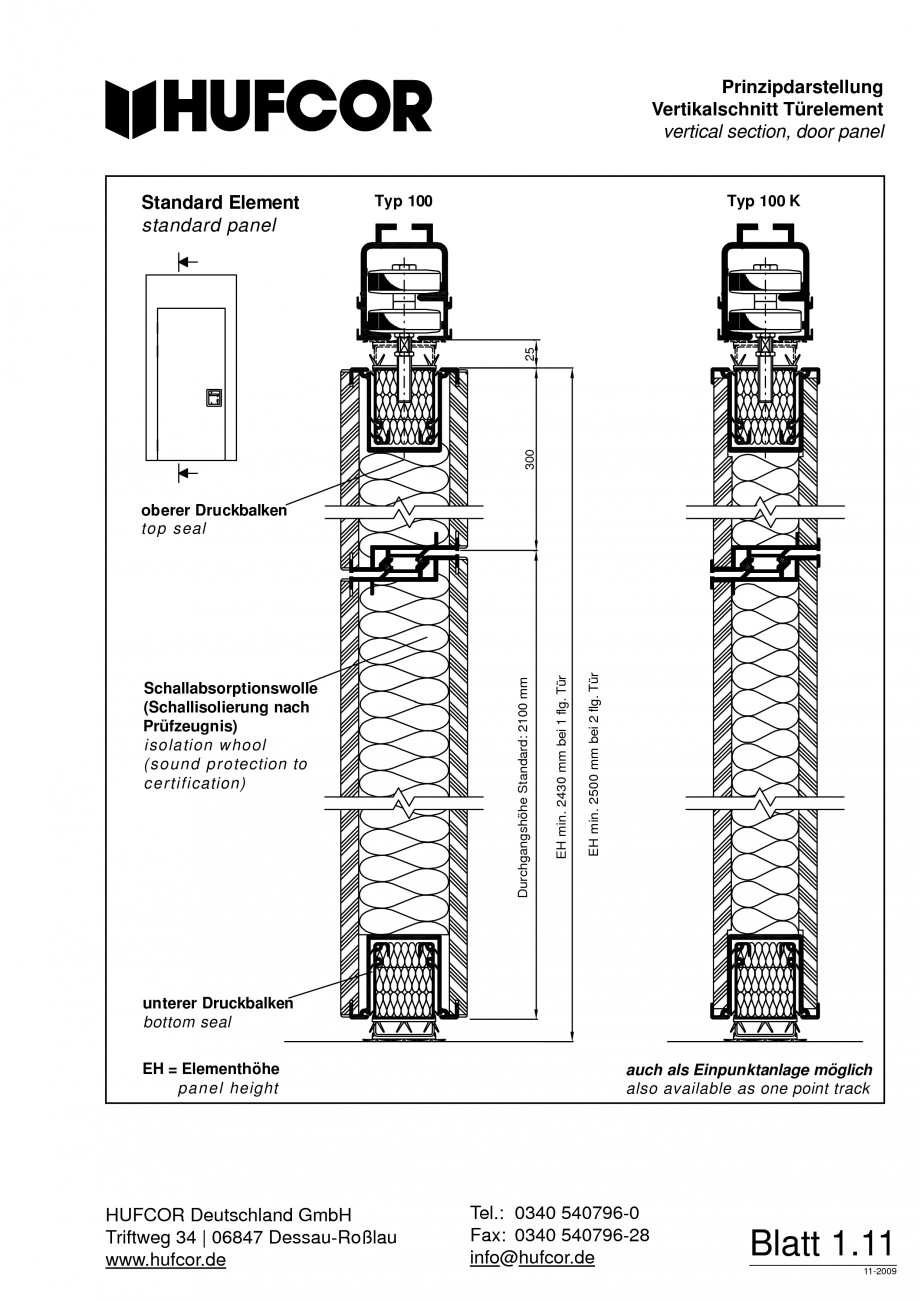 HUFCOR

Prinzipdarstellung
Vertikalschnitt Türelement
vertical section, door panel

Standard Element
standard panel

Typ 100

Typ 100 K

25

300

oberer Druckbalken
top seal

Schallabsorptionswolle (Schallisolierung nach Prüfzeugnis)
isolation whool (sound protection to certification)

Durchgangshöhe Standard: 2100 mm

EH min. 2430 mm bei 1 flg. Tür

EH min. 2500 mm bei 2 flg. Tür

unterer Druckbalken
bottom seal

EH = Elementhöhe
panel height

auch als Einpunktanlage möglich
also available as one point track

HUFCOR Deutschland GmbH
Triftweg 34 | 06847 Dessau-Roßlau
www.hufcor.de

Tel.: 0340 540796-0
Fax: 0340 540796-28
info@hufcor.de

Blatt 1.11
11-2009