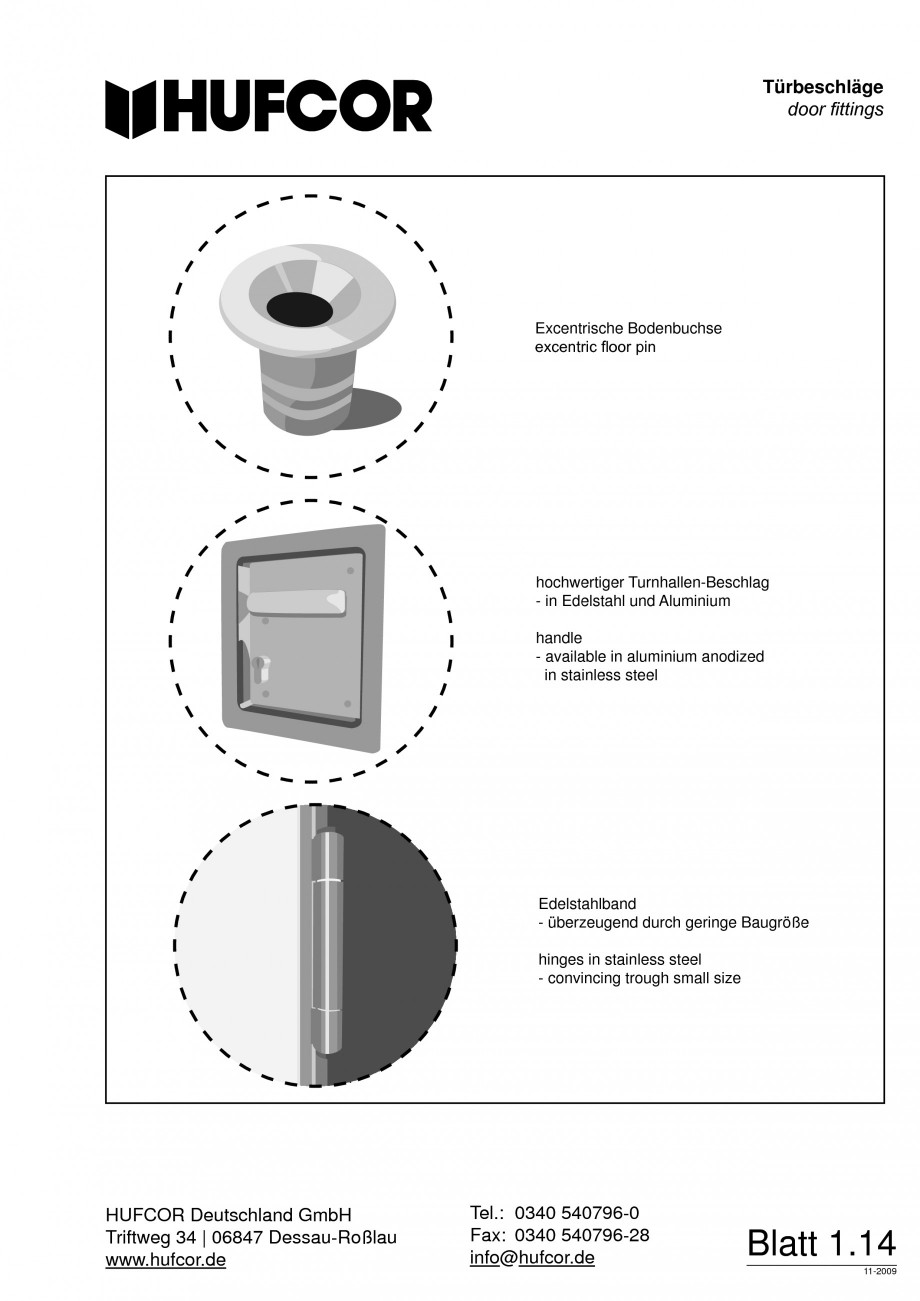 HUFCOR

Türbeschläge
door fittings

Excentrische Bodenbuchse
excentric floor pin

hochwertiger Turnhallen-Beschlag
- in Edelstahl und Aluminium

handle
- available in aluminium anodized
in stainless steel

Edelstahlband
- überzeugend durch geringe Baugröße

hinges in stainless steel
- convincing trough small size

HUFCOR Deutschland GmbH
Triftweg 34 | 06847 Dessau-Roßlau
www.hufcor.de

Tel.: 0340 540796-0
Fax: 0340 540796-28
info@hufcor.de

Blatt 1.14
11-2009