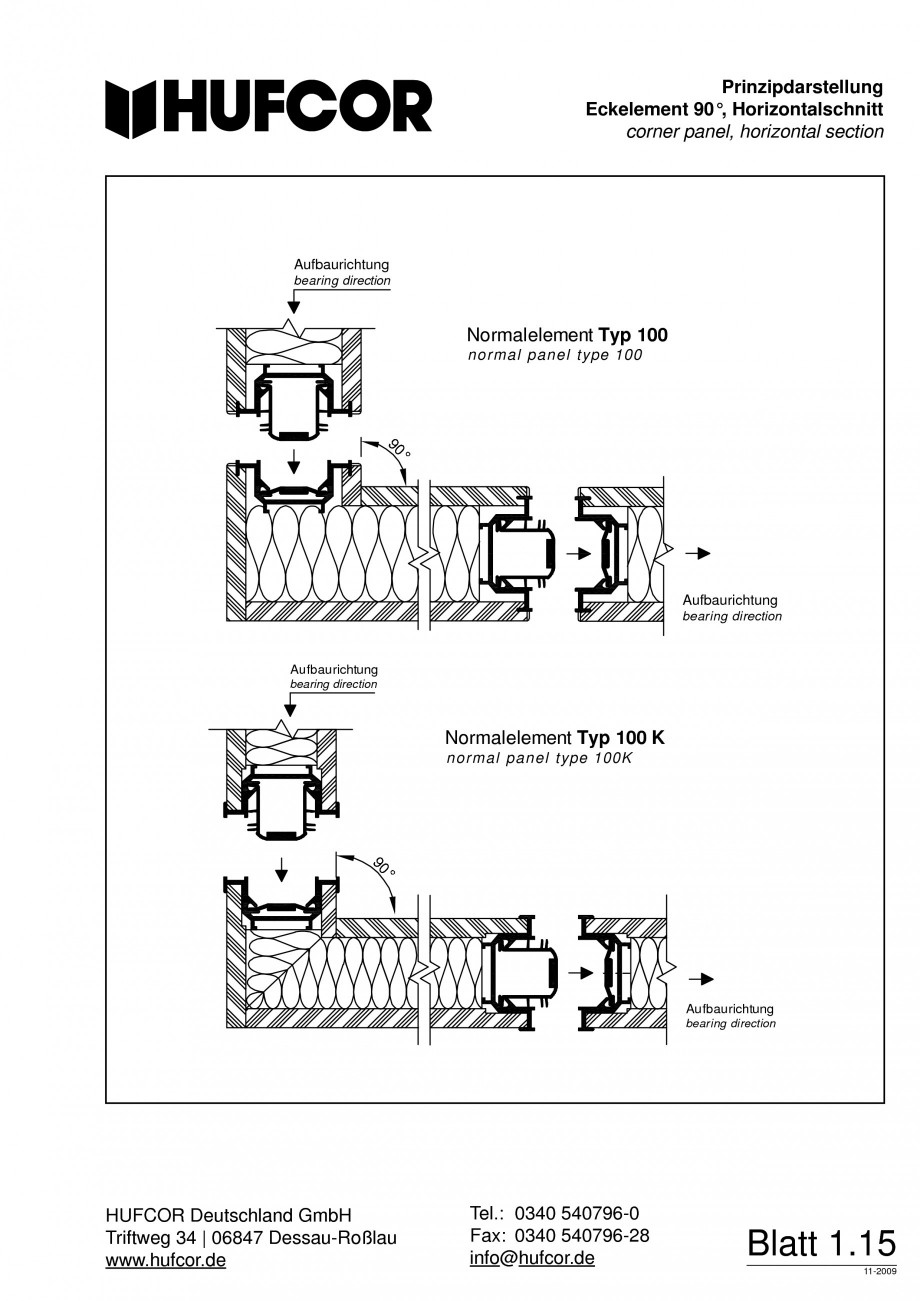 HUFCOR

Prinzipdarstellung
Eckelement 90°, Horizontalschnitt
corner panel, horizontal section

Aufbaurichtung
bearing direction

Normalelement Typ 100
normal panel type 100

90°

Aufbaurichtung
bearing direction

Aufbaurichtung
bearing direction

Normalelement Typ 100 K
normal panel type 100K

90°

Aufbaurichtung
bearing direction

HUFCOR Deutschland GmbH
Triftweg 34 | 06847 Dessau-Roßlau
www.hufcor.de

Tel.: 0340 540796-0
Fax: 0340 540796-28
info@hufcor.de

Blatt 1.15
11-2009