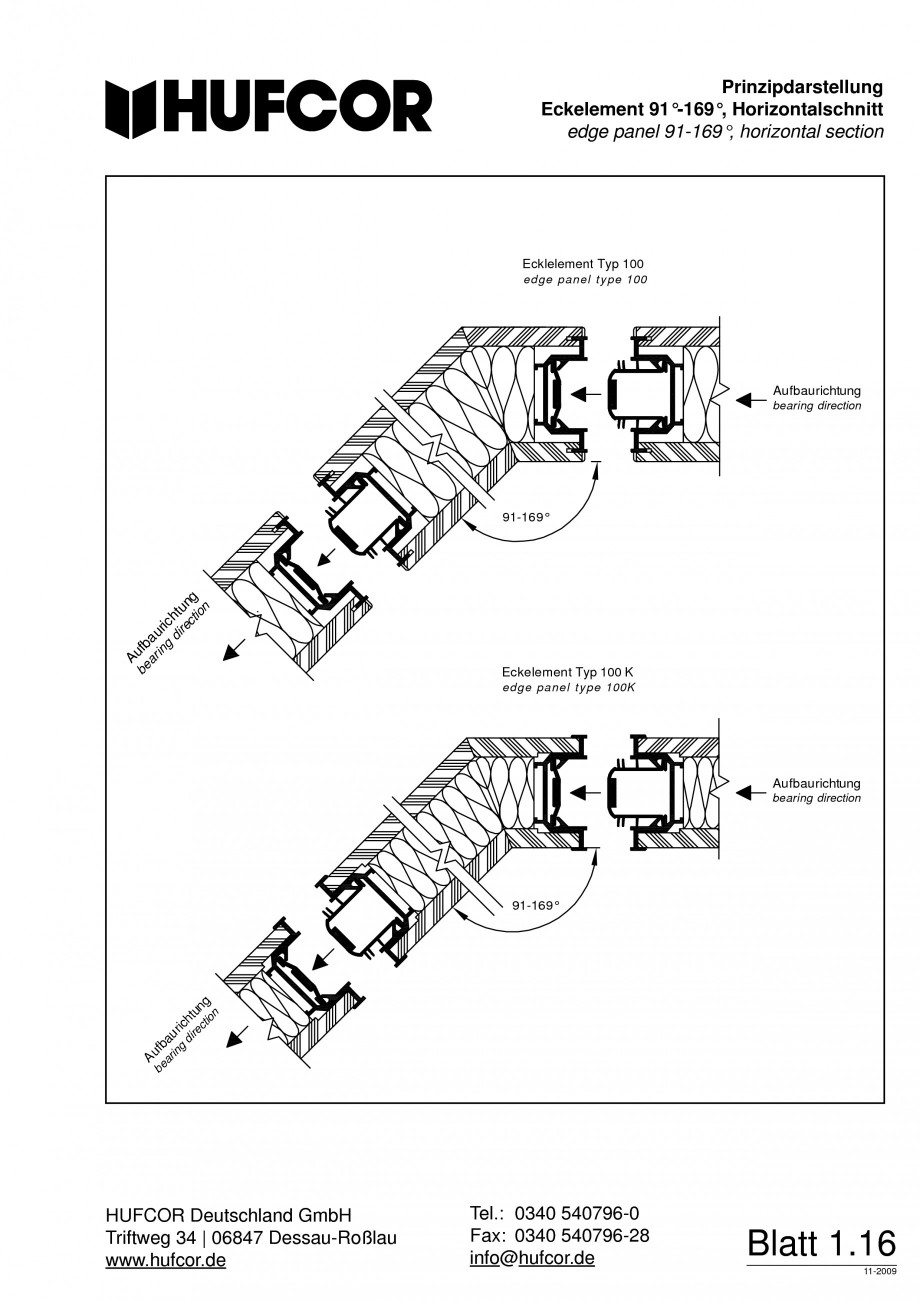 HUFCOR

Prinzipdarstellung
Eckelement 91°-169°, Horizontalschnitt
edge panel 91-169°, horizontal section

Ecklelement Typ 100
edge panel type 100

Aufbaurichtung
bearing direction

91-169°

Aufbaurichtung
bearing direction

Eckelement Typ 100 K
edge panel type 100K

Aufbaurichtung
bearing direction

91-169°

Aufbaurichtung
bearing direction

HUFCOR Deutschland GmbH
Triftweg 34 | 06847 Dessau-Roßlau
www.hufcor.de

Tel.: 0340 540796-0
Fax: 0340 540796-28
info@hufcor.de

Blatt 1.16
11-2009