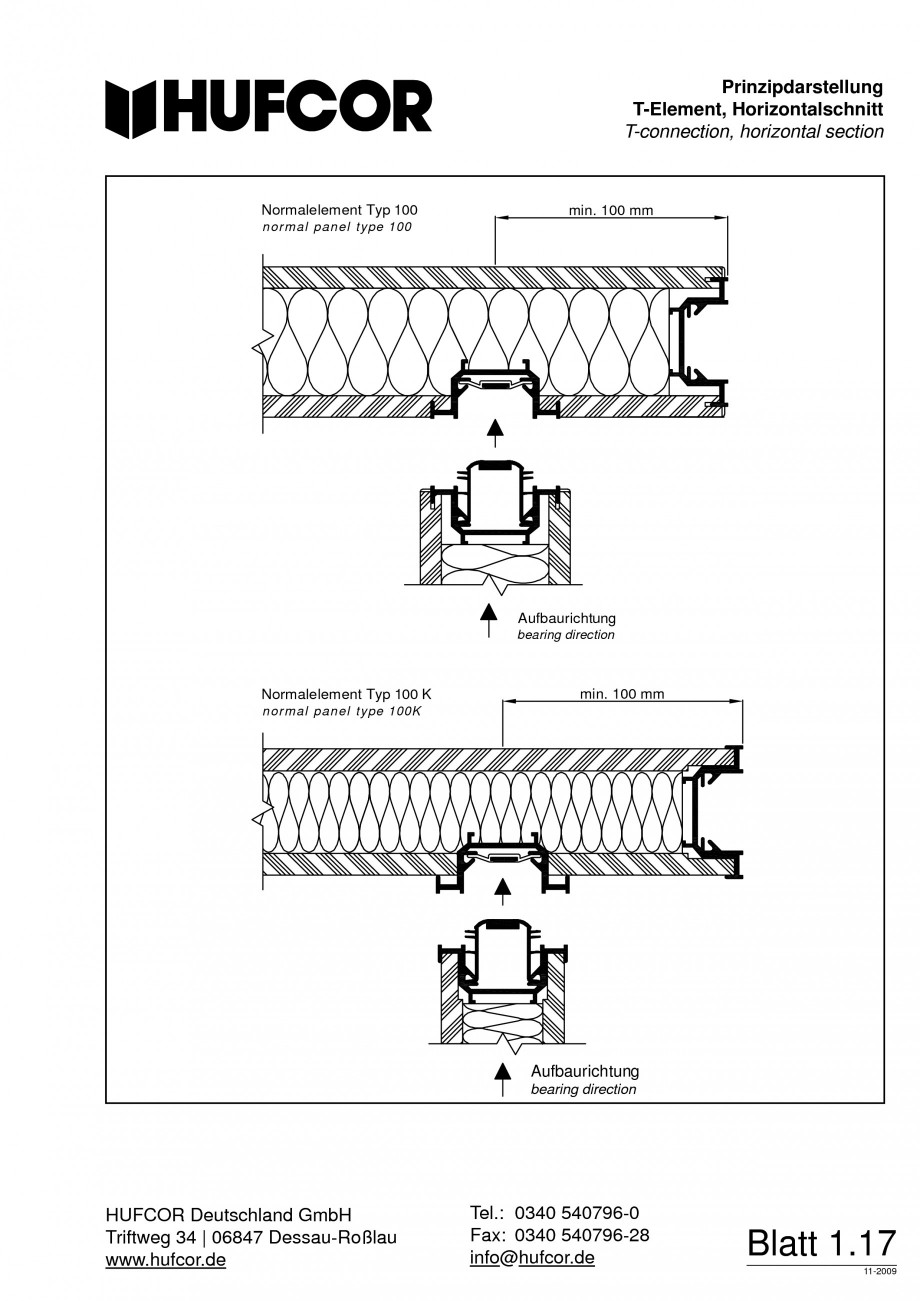 HUFCOR

Prinzipdarstellung
T-Element, Horizontalschnitt
T-connection, horizontal section

Normalelement Typ 100
normal panel type 100

min. 100 mm

Aufbaurichtung
bearing direction

Normalelement Typ 100 K
normal panel type 100K

min. 100 mm

Aufbaurichtung
bearing direction

HUFCOR Deutschland GmbH
Triftweg 34 | 06847 Dessau-Roßlau
www.hufcor.de

Tel.: 0340 540796-0
Fax: 0340 540796-28
info@hufcor.de

Blatt 1.17
11-2009