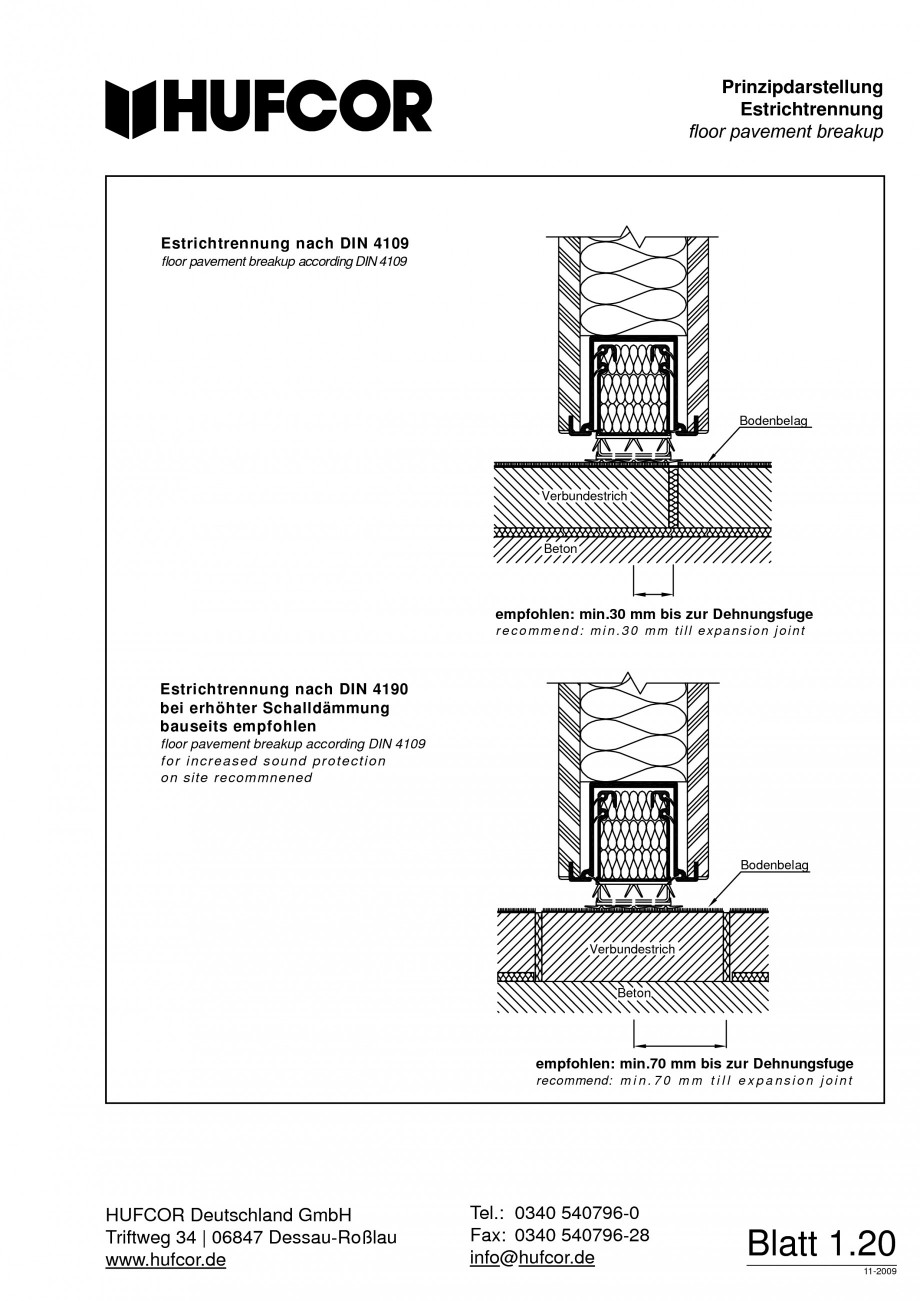 HUFCOR

Prinzipdarstellung
Estrichtrennung
floor pavement breakup

Estrichtrennung nach DIN 4109
floor pavement breakup according DIN 4109

Bodenbelag

Verbundestrich

Beton

empfohlen: min.30 mm bis zur Dehnungsfuge
recommend: min.30 mm till expansion joint

Estrichtrennung nach DIN 4190
bei erhöhter Schalldämmung
bauseits empfohlen
floor pavement breakup according DIN 4109
for increased sound protection
on site recommnened

Bodenbelag

Verbundestrich

Beton

empfohlen: min.70 mm bis zur Dehnungsfuge
recommend: min.70 mm till expansion joint

HUFCOR Deutschland GmbH
Triftweg 34 | 06847 Dessau-Roßlau
www.hufcor.de

Tel.: 0340 540796-0
Fax: 0340 540796-28
info@hufcor.de

Blatt 1.20
11-2009