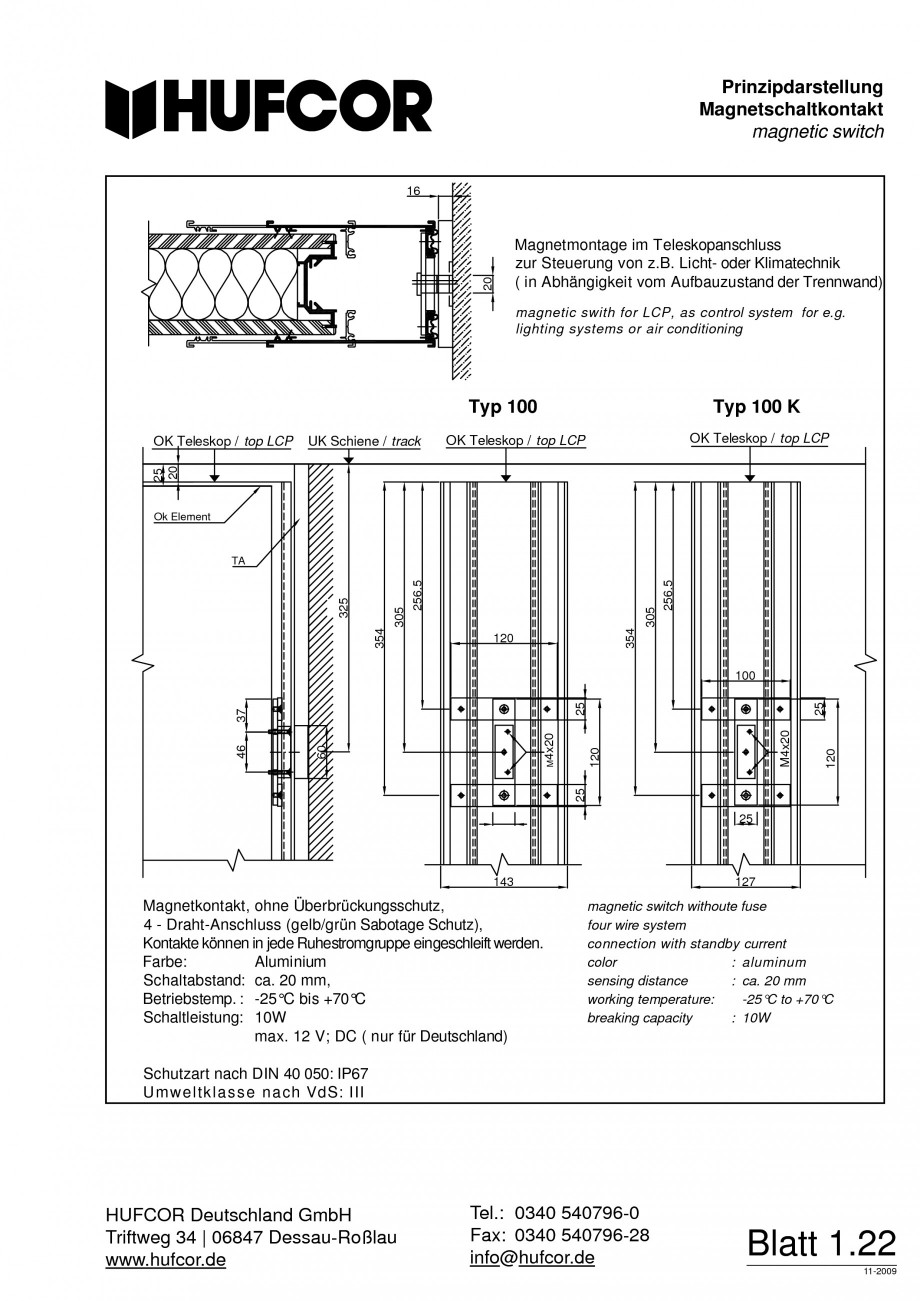 HUFCOR

Prinzipdarstellung
Magnetschaltkontakt
magnetic switch

16

20

Magnetmontage im Teleskopanschluss
zur Steuerung von z.B. Licht- oder Klimatechnik
( in Abhängigkeit vom Aufbauzustand der Trennwand)

magnetic swith for LCP, as control system for e.g.
lighting systems or air conditioning

Typ 100

Typ 100 K

OK Teleskop / top LCP

UK Schiene / track

OK Teleskop / top LCP

OK Teleskop / top LCP

25

20

Ok Element

TA

325

37

46

60

354

305

256.5

120

25

M4x20

120

25

143

354

305

256.5

100

25

M4x20

120

25

127

Magnetkontakt, ohne Überbrückungsschutz,
4 - Draht-Anschluss (gelb/grün Sabotage Schutz),
Kontakte können in jede Ruhestromgruppe eingeschleift werden.
Farbe: Aluminium
Schaltabstand: ca. 20 mm,
Betriebstemp. : -25°C bis +70°C
Schaltleistung: 10W
max. 12 V; DC ( nur für Deutschland)

Schutzart nach DIN 40 050: IP67
Umweltklasse nach VdS: III

magnetic switch withoute fuse
four wire system
connection with standby current
color : aluminum
sensing distance : ca. 20 mm
working temperature: -25°C to +70°C
breaking capacity : 10W

HUFCOR Deutschland GmbH
Triftweg 34 | 06847 Dessau-Roßlau
www.hufcor.de

Tel.: 0340 540796-0
Fax: 0340 540796-28
info@hufcor.de

Blatt 1.22
11-2009