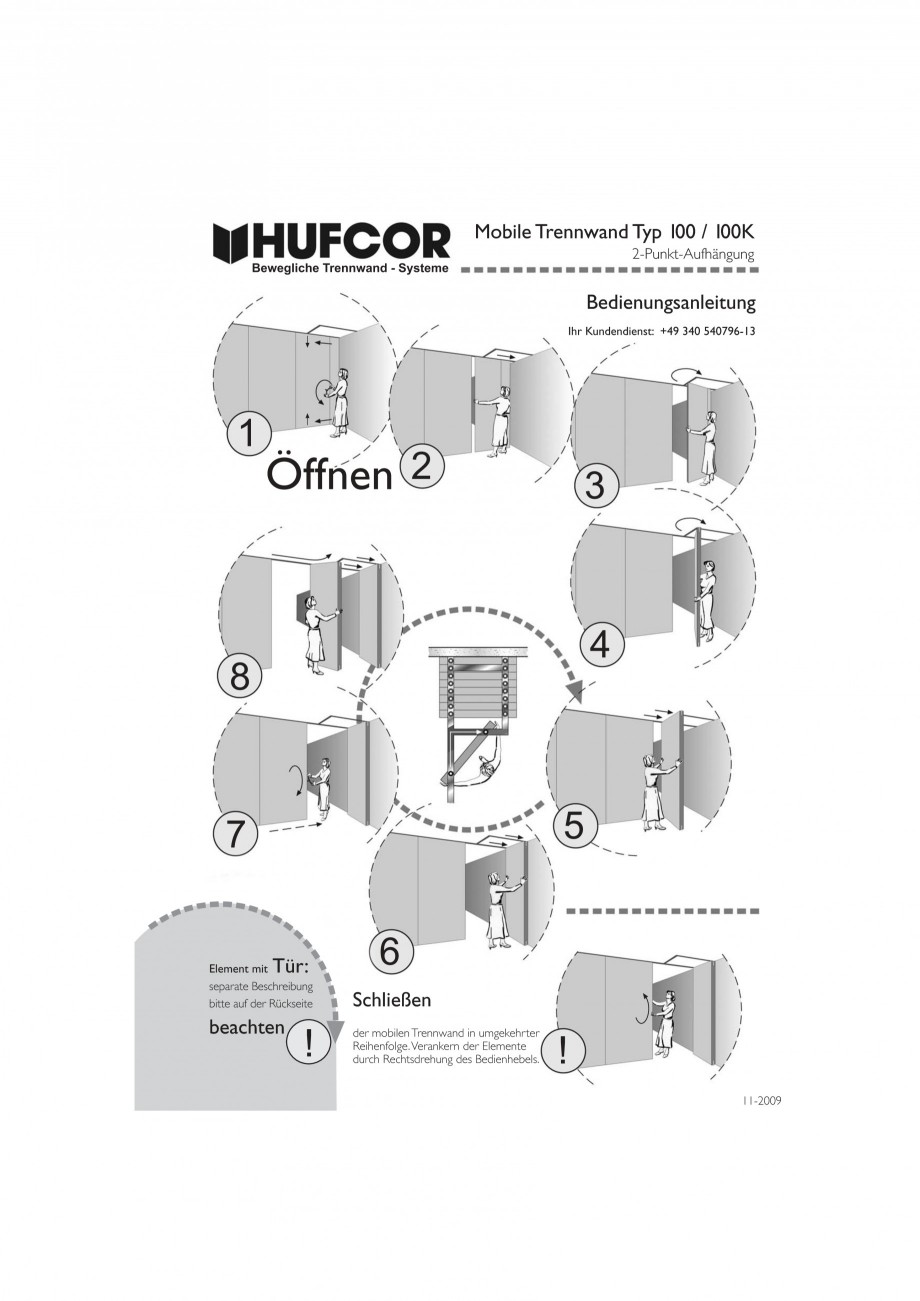 HUFCOR
Bewegliche Trennwand - Systeme

Mobile Trennwand Typ 100 / 100K
2-Punkt-Aufhängung

Bedienungsanleitung

Ihr Kundendienst: +49 340 540796-13

1

Öffnen

2

3

4

8

7

5

6

Element mit Tür:
separate Beschreibung bitte auf der Rückseite
beachten

!

Schließen

der mobilen Trennwand in umgekehrter Reihenfolge. Verankern der Elemente durch Rechtsdrehung des Bedienhebels.

!

11-2009