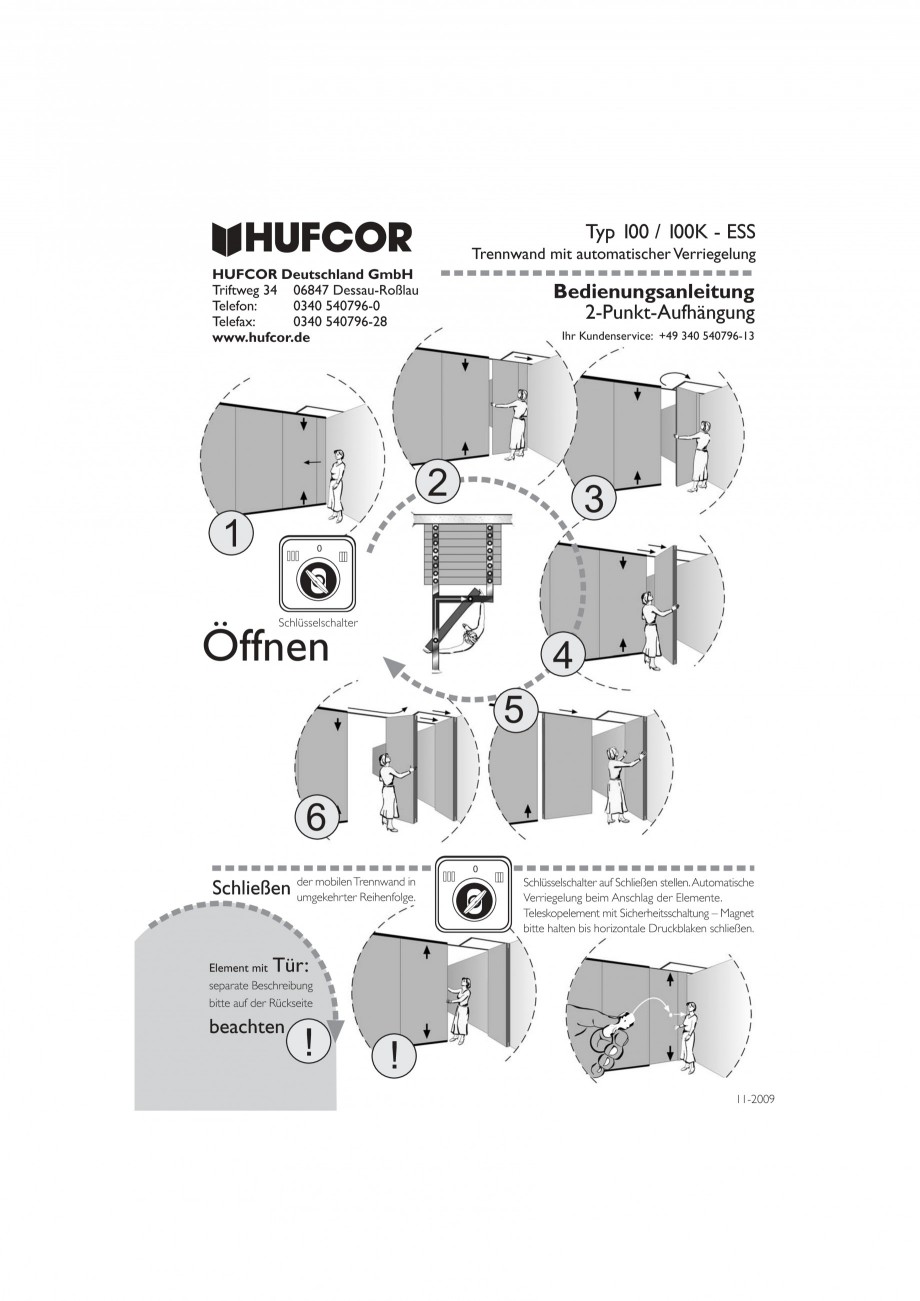 HUFCOR

HUFCOR Deutschland GmbH
Triftweg 34 06847 Dessau-Roßlau
Telefon: 0340 540796-0
Telefax: 0340 540796-28
www.hufcor.de

Typ 100 / 100K - ESS
Trennwand mit automatischer Verriegelung

Bedienungsanleitung
2-Punkt-Aufhängung
Ihr Kundenservice: +49 340 540796-13

1

2

3

4

5

6

0

Schlüsselschalter

Öffnen

Schließen der mobilen Trennwand in umgekehrter Reihenfolge.

0

Schlüsselschalter auf Schließen stellen. Automatische Verriegelung beim Anschlag der Elemente. Teleskopelement mit Sicherheitsschaltung – Magnet bitte halten bis horizontale Druckblaken schließen.

Element mit Tür:
separate Beschreibung bitte auf der Rückseite
beachten

!

!

11-2009