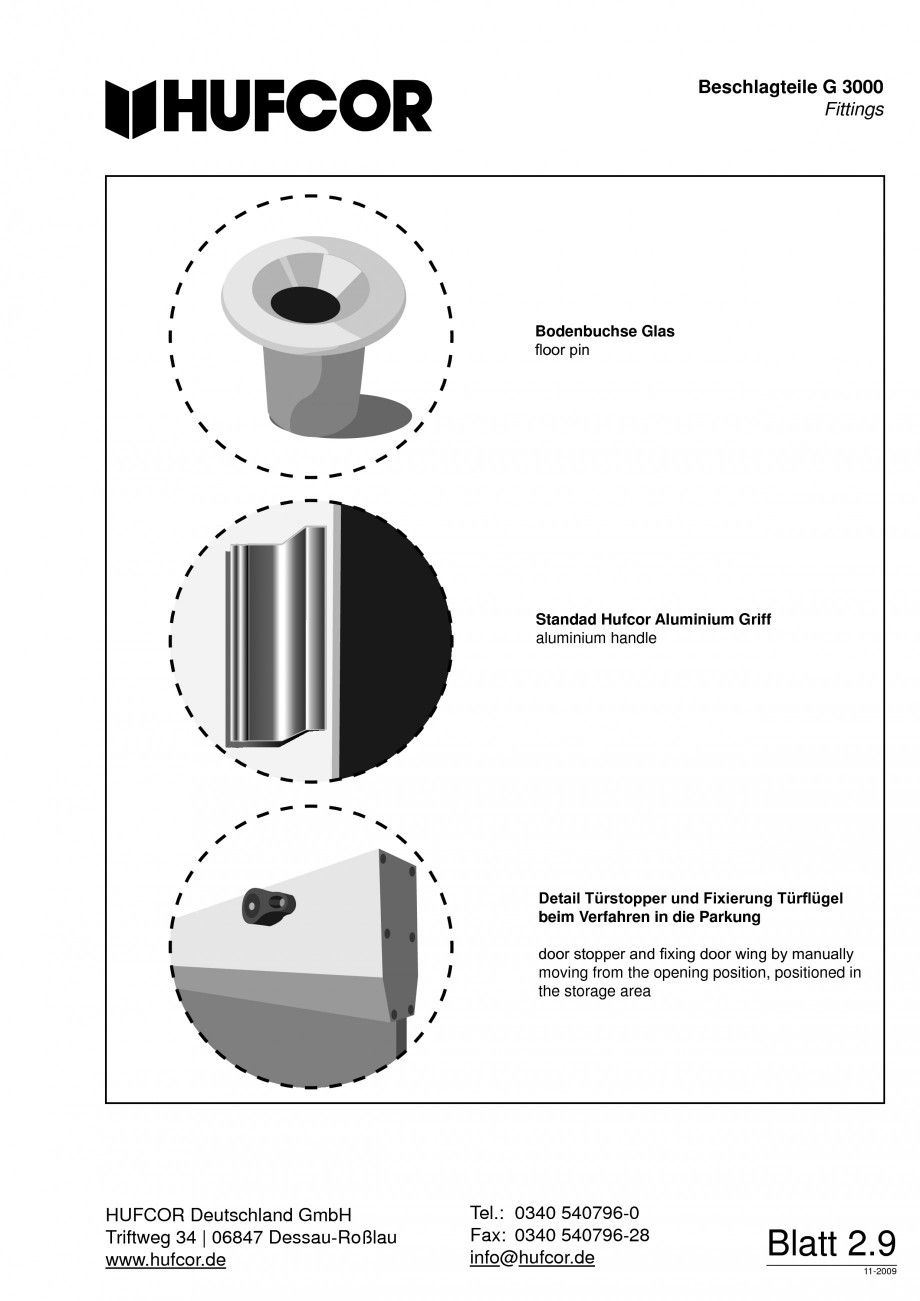 HUFCOR

Beschlagteile G 3000
Fittings

Bodenbuchse Glas
floor pin

Standad Hufcor Aluminium Griff
aluminium handle

Detail Türstopper und Fixierung Türflügel beim Verfahren in die Parkung

door stopper and fixing door wing by manually moving from the opening position, positioned in the storage area

HUFCOR Deutschland GmbH
Triftweg 34 | 06847 Dessau-Roßlau
www.hufcor.de

Tel.: 0340 540796-0
Fax: 0340 540796-28
info@hufcor.de

Blatt 2.9
11-2009