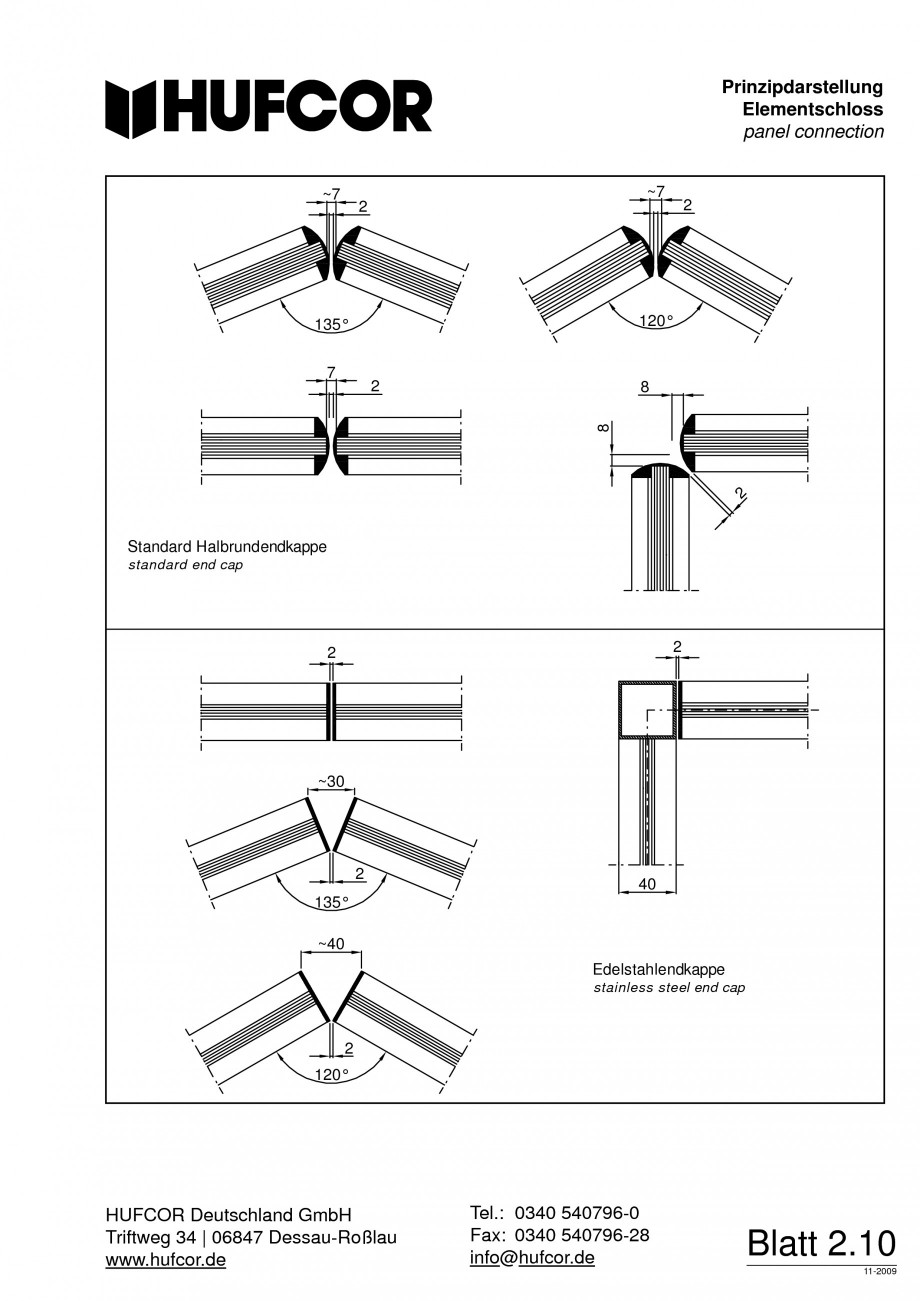 HUFCOR

Prinzipdarstellung
Elementschloss
panel connection

~7
2
135°

~7
2
120°

7
2

8
8
2

Standard Halbrundendkappe
standard end cap

2

~30
2
135°

~40
2
120°

2

40

Edelstahlendkappe
stainless steel end cap

HUFCOR Deutschland GmbH
Triftweg 34 | 06847 Dessau-Roßlau
www.hufcor.de

Tel.: 0340 540796-0
Fax: 0340 540796-28
info@hufcor.de

Blatt 2.10
11-2009