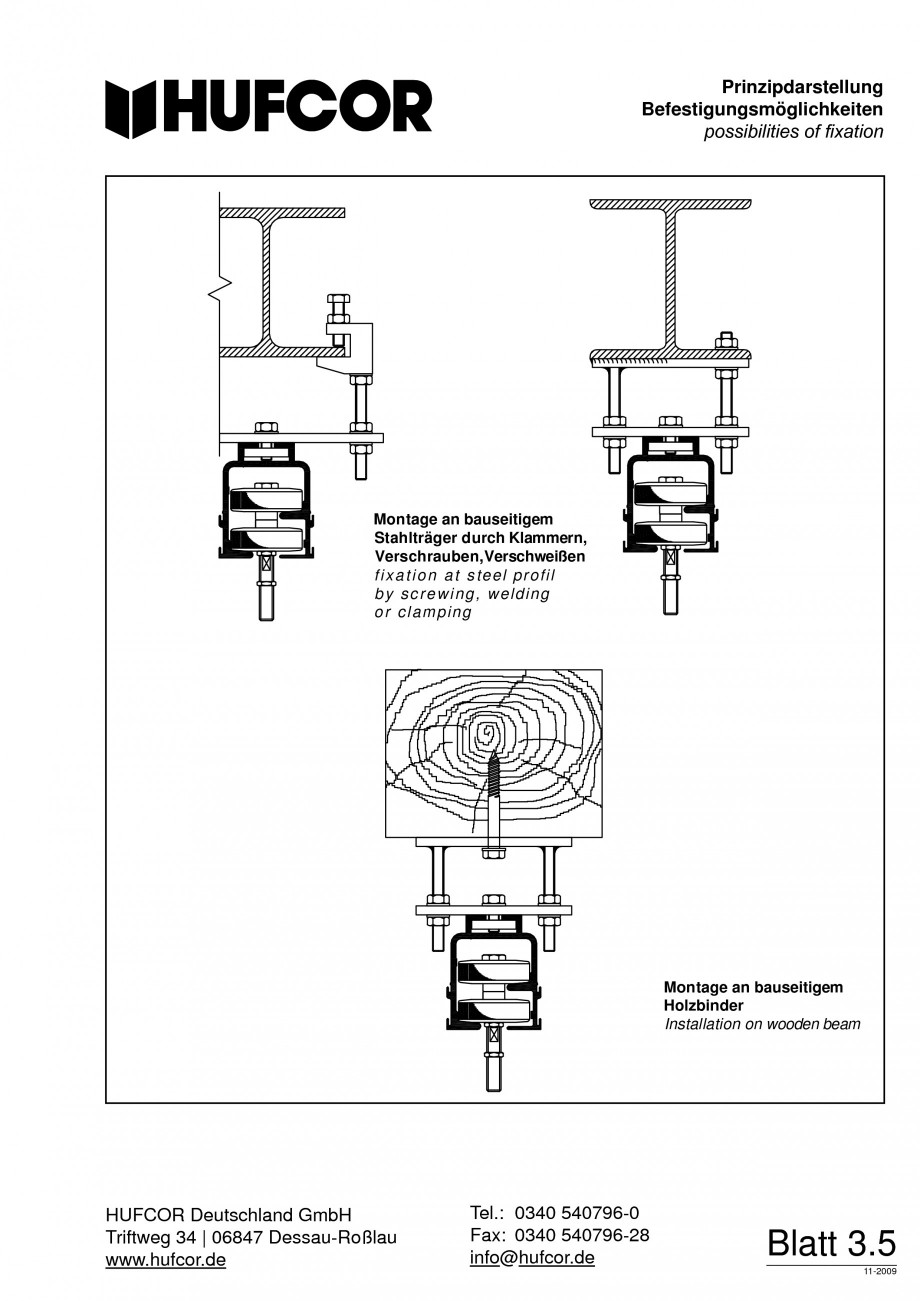 HUFCOR

Prinzipdarstellung
Befestigungsmöglichkeiten
possibilities of fixation

Montage an bauseitigem Stahlträger durch Klammern, Verschrauben,Verschweißen
fixation at steel profil by screwing, welding or clamping

Montage an bauseitigem Holzbinder
Installation on wooden beam

HUFCOR Deutschland GmbH
Triftweg 34 | 06847 Dessau-Roßlau
www.hufcor.de

Tel.: 0340 540796-0
Fax: 0340 540796-28
info@hufcor.de

Blatt 3.5
11-2009