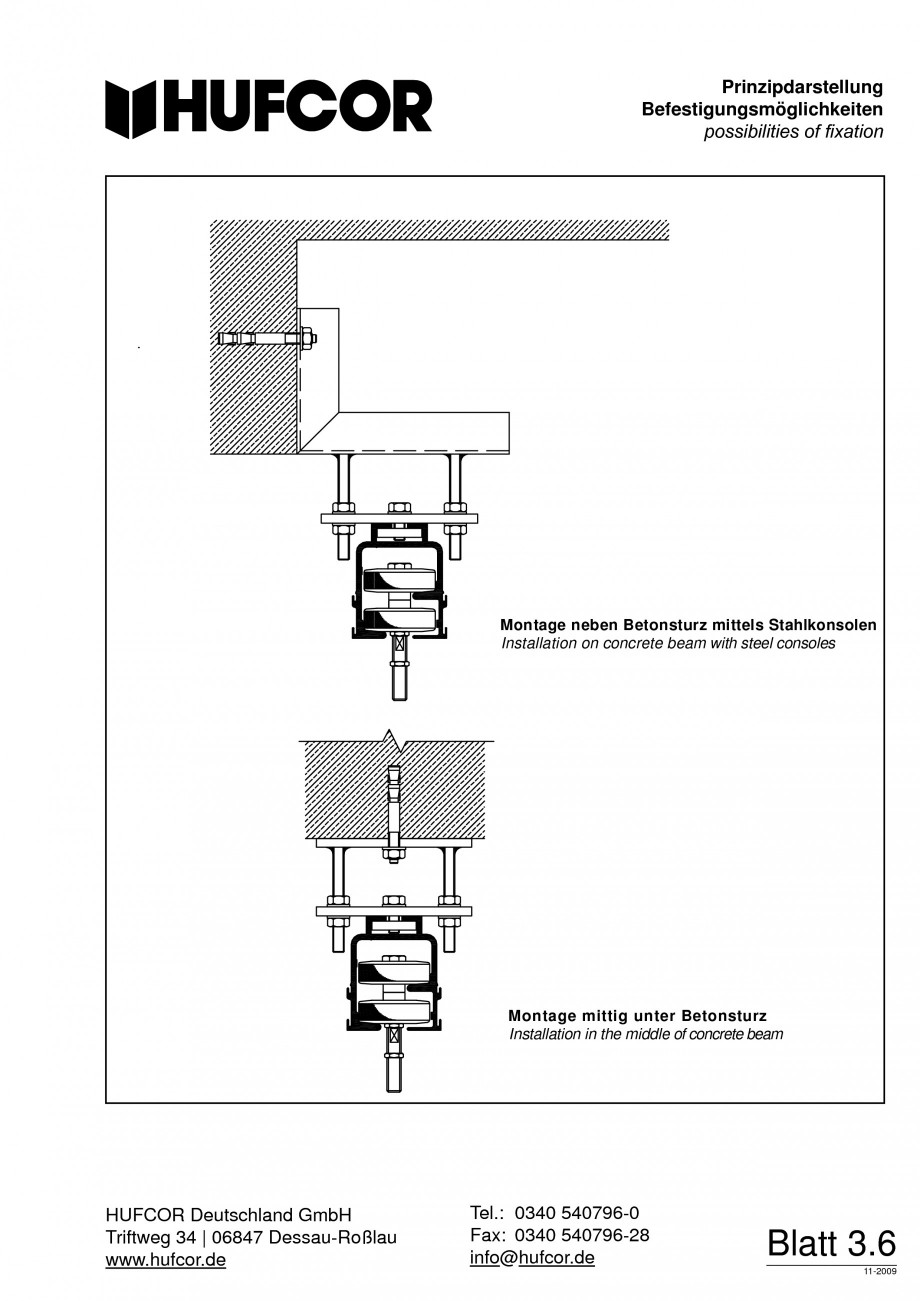 HUFCOR

Prinzipdarstellung
Befestigungsmöglichkeiten
possibilities of fixation

Montage neben Betonsturz mittels Stahlkonsolen
Installation on concrete beam with steel consoles

Montage mittig unter Betonsturz
Installation in the middle of concrete beam

HUFCOR Deutschland GmbH
Triftweg 34 | 06847 Dessau-Roßlau
www.hufcor.de

Tel.: 0340 540796-0
Fax: 0340 540796-28
info@hufcor.de

Blatt 3.6
11-2009