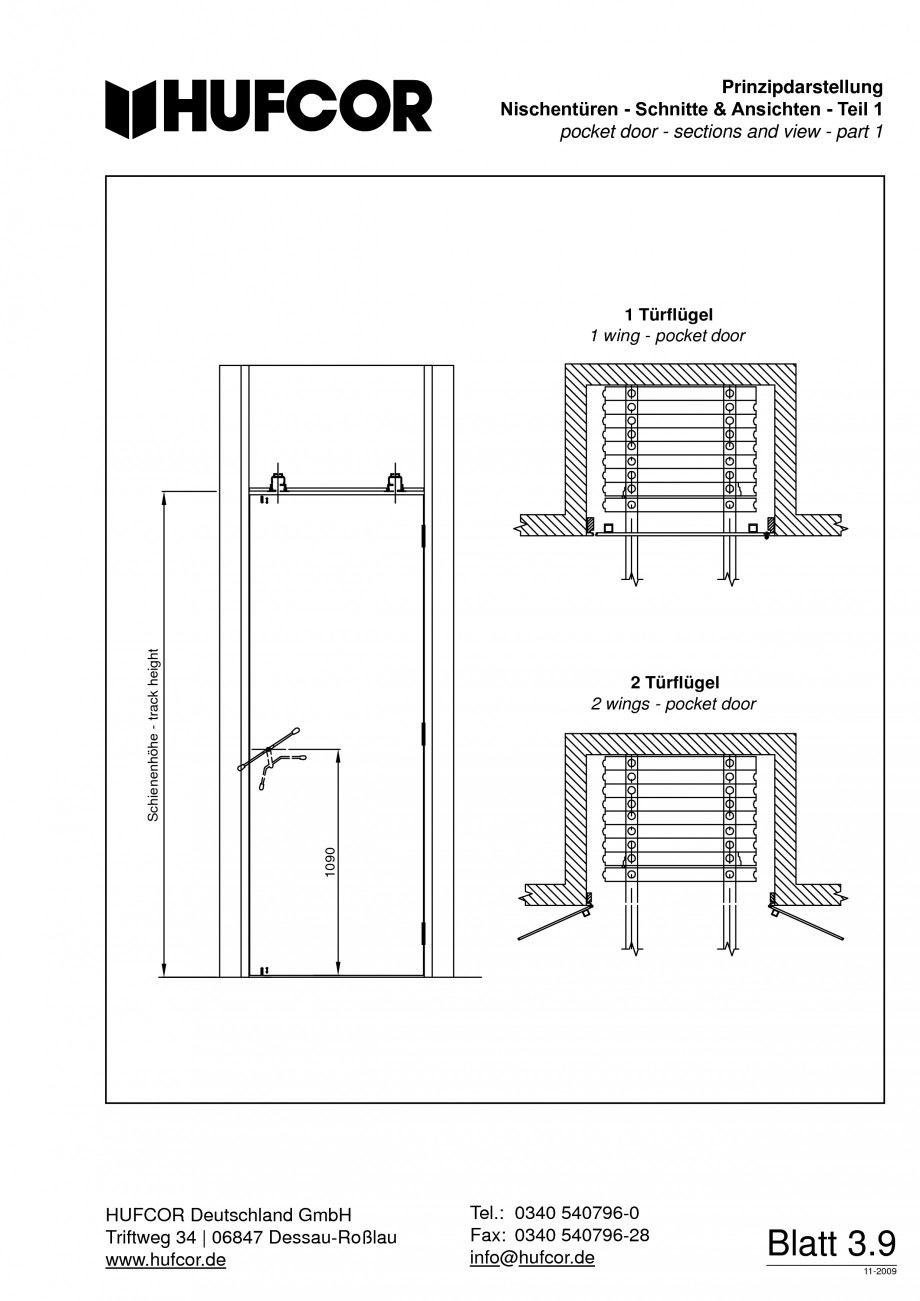 HUFCOR

Prinzipdarstellung
Nischentüren - Schnitte & Ansichten - Teil 1
pocket door - sections and view - part 1

Schienenhöhe - track height

1090

1 Türflügel
1 wing - pocket door

2 Türflügel
2 wings - pocket door

HUFCOR Deutschland GmbH
Triftweg 34 | 06847 Dessau-Roßlau
www.hufcor.de

Tel.: 0340 540796-0
Fax: 0340 540796-28
info@hufcor.de

Blatt 3.9
11-2009