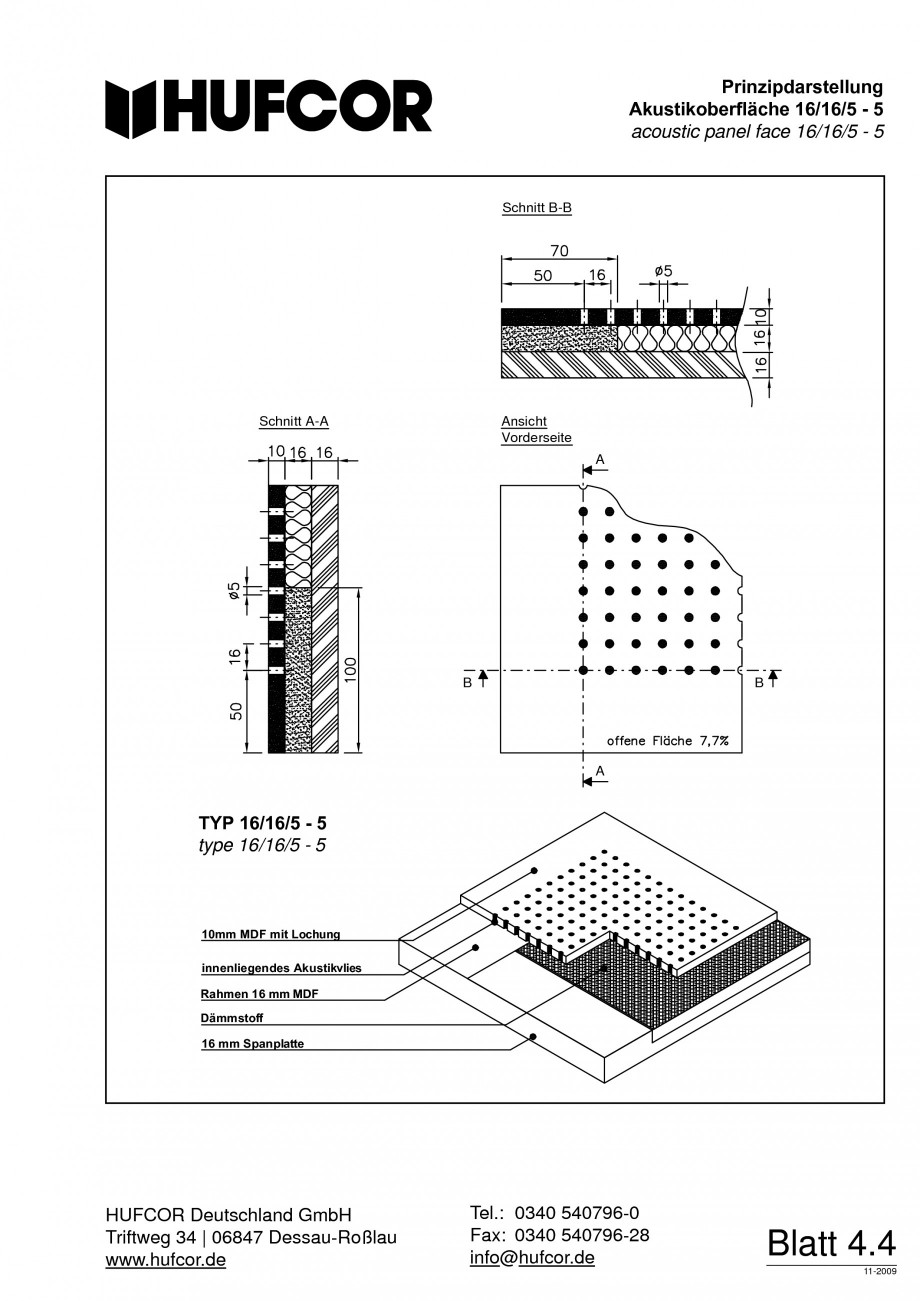 HUFCOR

Prinzipdarstellung
Akustikoberfläche 16/16/5 - 5
acoustic panel face 16/16/5 - 5

Schnitt B-B

70
50
16
ø5
10
16
16

Schnitt A-A

10 16 16
ø5
16
50
100

Ansicht
Vorderseite

A
B
B
offene Fläche 7,7%
A

TYP 16/16/5 - 5
type 16/16/5 - 5

10mm MDF mit Lochung
innenliegendes Akustikvlies
Rahmen 16 mm MDF
Dämmstoff
16 mm Spanplatte

HUFCOR Deutschland GmbH
Triftweg 34 | 06847 Dessau-Roßlau
www.hufcor.de

Tel.: 0340 540796-0
Fax: 0340 540796-28
info@hufcor.de

Blatt 4.4
11-2009