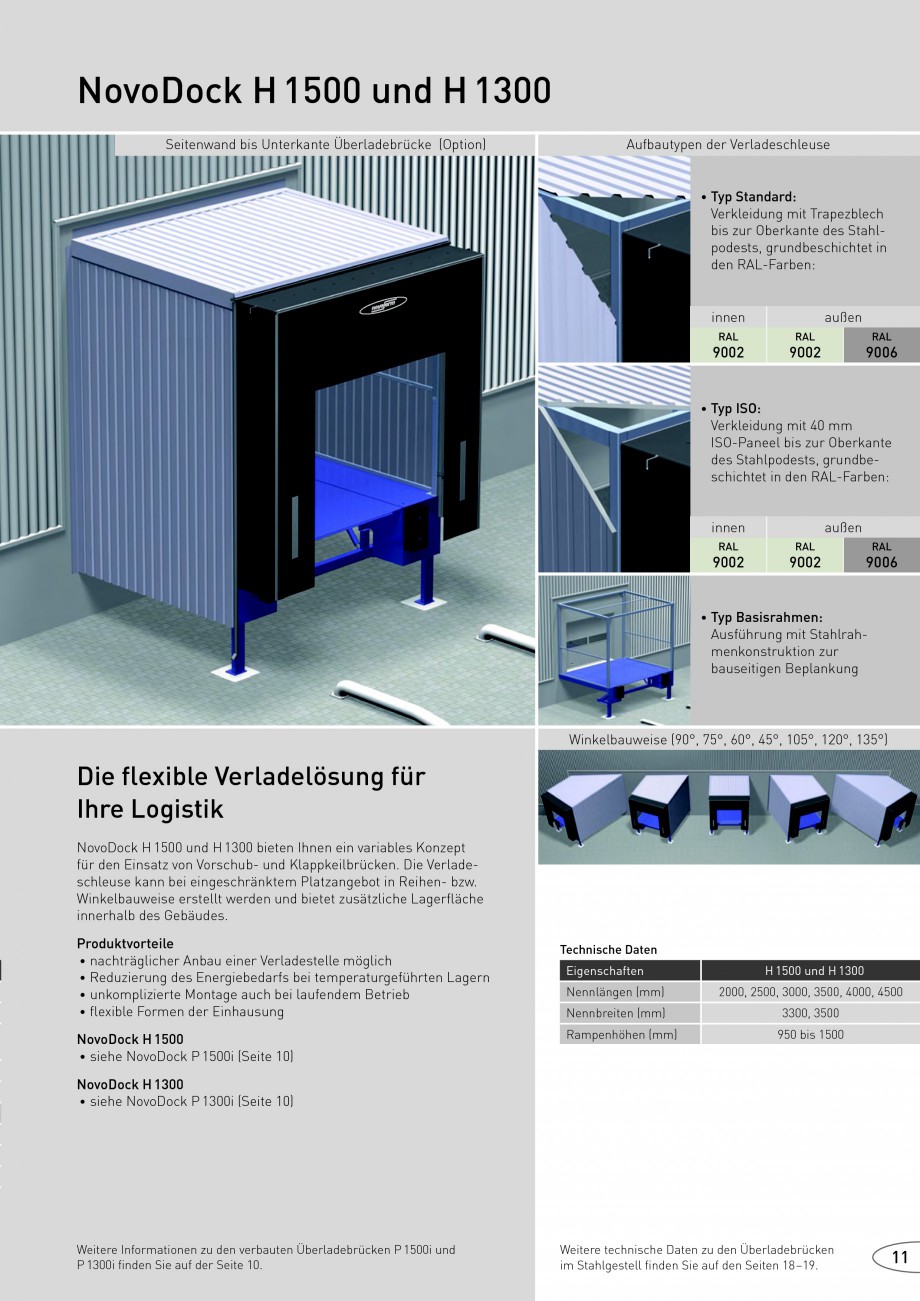 NovoDock H 1500 und H 1300

Seitenwand bis Unterkante Überladebrücke (Option)

Aufbautypen der Verladeschleuse

• Typ Standard:
Verkleidung mit Trapezblech bis zur Oberkante des Stahlpodests, grundbeschichtet in den RAL-Farben:

| innen | außen | |
|---|---|---|
| RAL 9002 | RAL 9002 | RAL 9006 |

• Typ ISO:
Verkleidung mit 40 mm ISO-Paneel bis zur Oberkante des Stahlpodests, grundbeschichtet in den RAL-Farben:

| innen | außen | |
|---|---|---|
| RAL 9002 | RAL 9002 | RAL 9006 |

• Typ Basisrahmen:
Ausführung mit Stahlrahmenkonstruktion zur bauseitigen Beplankung

Winkelbauweise (90°, 75°, 60°, 45°, 105°, 120°, 135°)

Die flexible Verladelösung für Ihre Logistik

NovoDock H 1500 und H 1300 bieten Ihnen ein variables Konzept für den Einsatz von Vorschub- und Klappkeilbrücken. Die Verladeschleuse kann bei eingeschränktem Platzangebot in Reihen- bzw. Winkelbauweise erstellt werden und bietet zusätzliche Lagerfläche innerhalb des Gebäudes.

Produktvorteile
• nachträglicher Anbau einer Verladestelle möglich
• Reduzierung des Energiebedarfs bei temperaturgeführten Lagern
• unkomplizierte Montage auch bei laufendem Betrieb
• flexible Formen der Einhausung

NovoDock H 1500
• siehe NovoDock P 1500i (Seite 10)

NovoDock H 1300
• siehe NovoDock P 1300i (Seite 10)

Technische Daten

| Eigenschaften | H 1500 und H 1300 |
|---|---|
| Nennlängen (mm) | 2000, 2500, 3000, 3500, 4000, 4500 |
| Nennbreiten (mm) | 3300, 3500 |
| Rampenhöhen (mm) | 950 bis 1500 |

Weitere Informationen zu den verbauten Überladebrücken P 1500i und P 1300i finden Sie auf der Seite 10.

Weitere technische Daten zu den Überladebrücken im Stahlgestell finden Sie auf den Seiten 18–19.

11