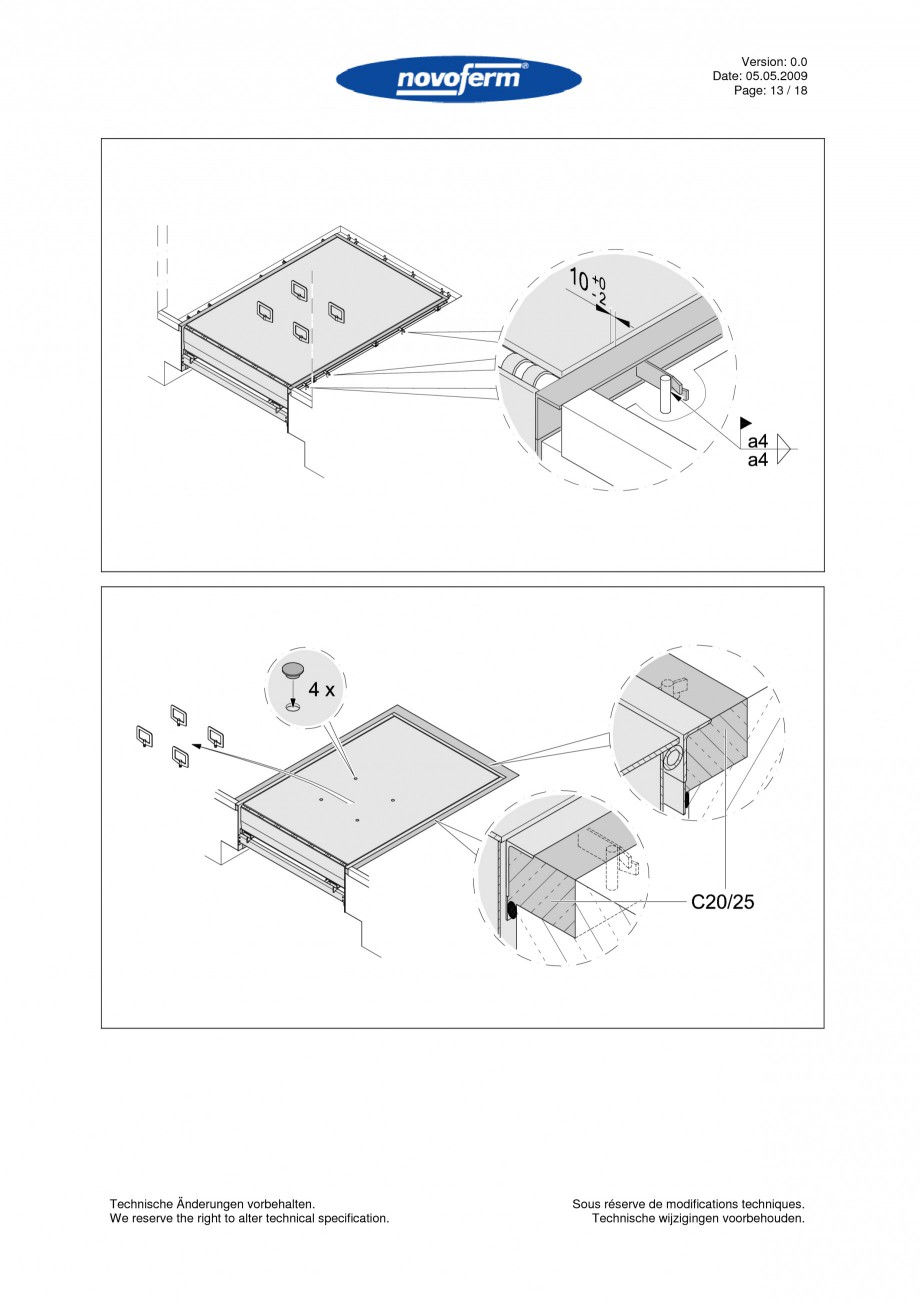 novoferm®

Version: 0.0
Date: 05.05.2009
Page: 13 / 18

$10^{+0}_{-2}$

a4
a4

4 x

C20/25

Technische Änderungen vorbehalten.
We reserve the right to alter technical specification.

Sous réserve de modifications techniques.
Technische wijzigingen voorbehouden.