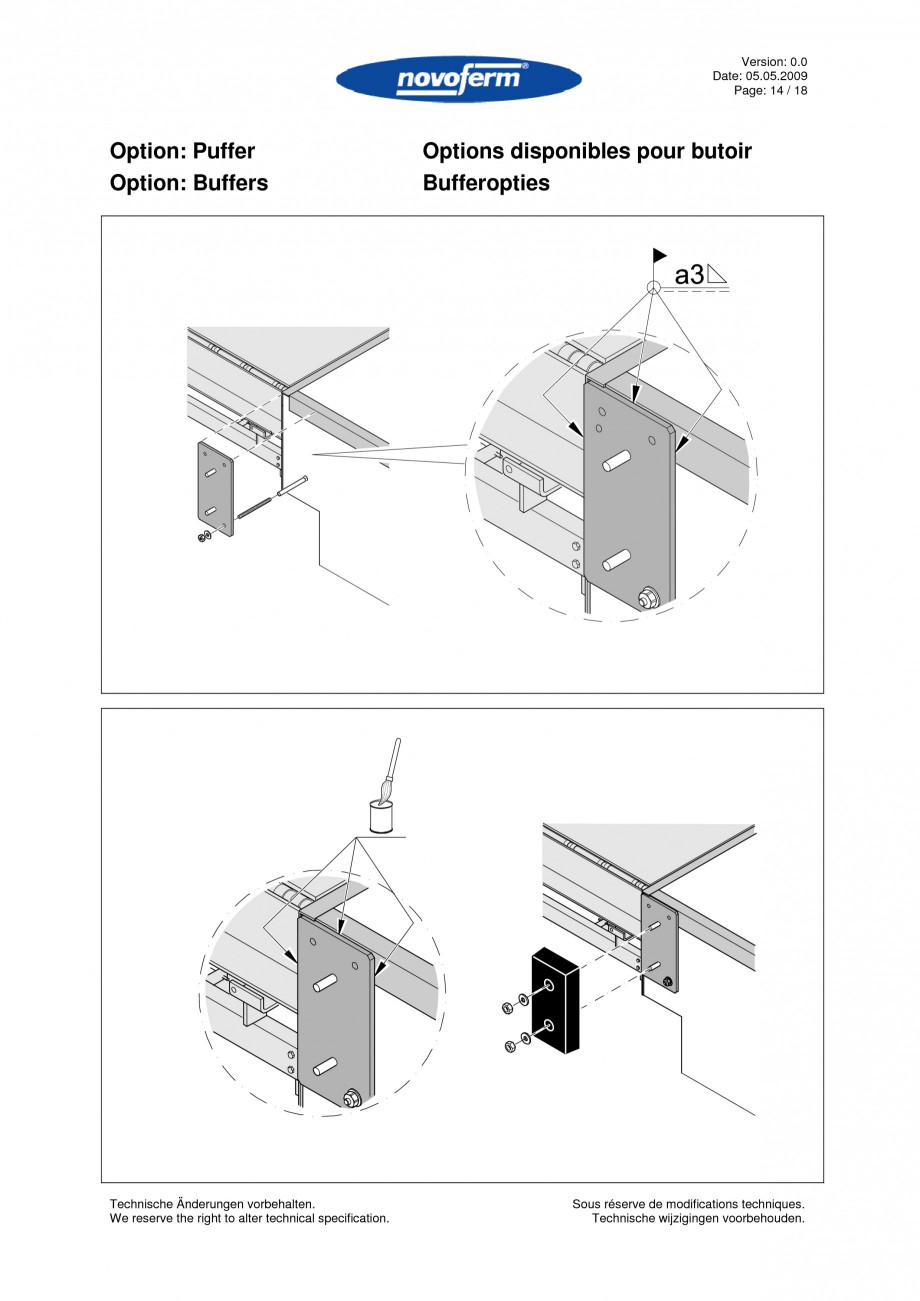 novoferm®

Version: 0.0
Date: 05.05.2009
Page: 14 / 18

Option: Puffer
Option: Buffers

Options disponibles pour butoir
Bufferopties

a3

Technische Änderungen vorbehalten.
We reserve the right to alter technical specification.

Sous réserve de modifications techniques.
Technische wijzigingen voorbehouden.