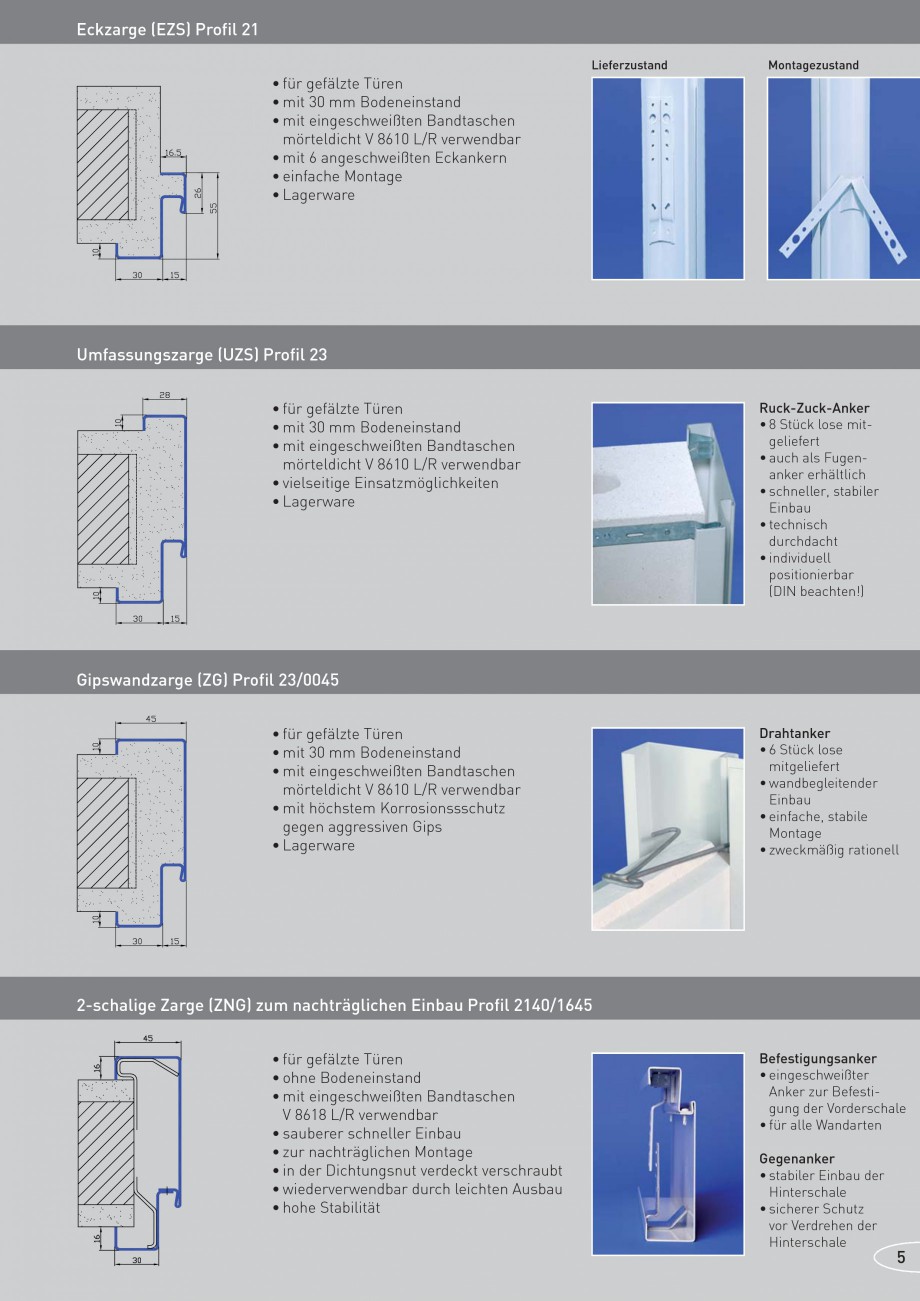 Eckzarge (EZS) Profil 21

16,5
26
55
10
30
15

• für gefälzte Türen
• mit 30 mm Bodeneinstand
• mit eingeschweißten Bandtaschen mörteldicht V 8610 L/R verwendbar
• mit 6 angeschweißten Eckankern
• einfache Montage
• Lagerware

Lieferzustand

Montagezustand

Umfassungszarge (UZS) Profil 23

28
10
10
30
15

• für gefälzte Türen
• mit 30 mm Bodeneinstand
• mit eingeschweißten Bandtaschen mörteldicht V 8610 L/R verwendbar
• vielseitige Einsatzmöglichkeiten
• Lagerware

Ruck-Zuck-Anker
• 8 Stück lose mitgeliefert
• auch als Fugenanker erhältlich
• schneller, stabiler Einbau
• technisch durchdacht
• individuell positionierbar (DIN beachten!)

Gipswandzarge (ZG) Profil 23/0045

45
10
10
30
15

• für gefälzte Türen
• mit 30 mm Bodeneinstand
• mit eingeschweißten Bandtaschen mörteldicht V 8610 L/R verwendbar
• mit höchstem Korrosionssschutz gegen aggressiven Gips
• Lagerware

Drahtanker
• 6 Stück lose mitgeliefert
• wandbegleitender Einbau
• einfache, stabile Montage
• zweckmäßig rationell

2-schalige Zarge (ZNG) zum nachträglichen Einbau Profil 2140/1645

45
16
16
30

• für gefälzte Türen
• ohne Bodeneinstand
• mit eingeschweißten Bandtaschen V 8618 L/R verwendbar
• sauberer schneller Einbau
• zur nachträglichen Montage
• in der Dichtungsnut verdeckt verschraubt
• wiederverwendbar durch leichten Ausbau
• hohe Stabilität

Befestigungsanker
• eingeschweißter Anker zur Befestigung der Vorderschale
• für alle Wandarten

Gegenanker
• stabiler Einbau der Hinterschale
• sicherer Schutz vor Verdrehen der Hinterschale

5