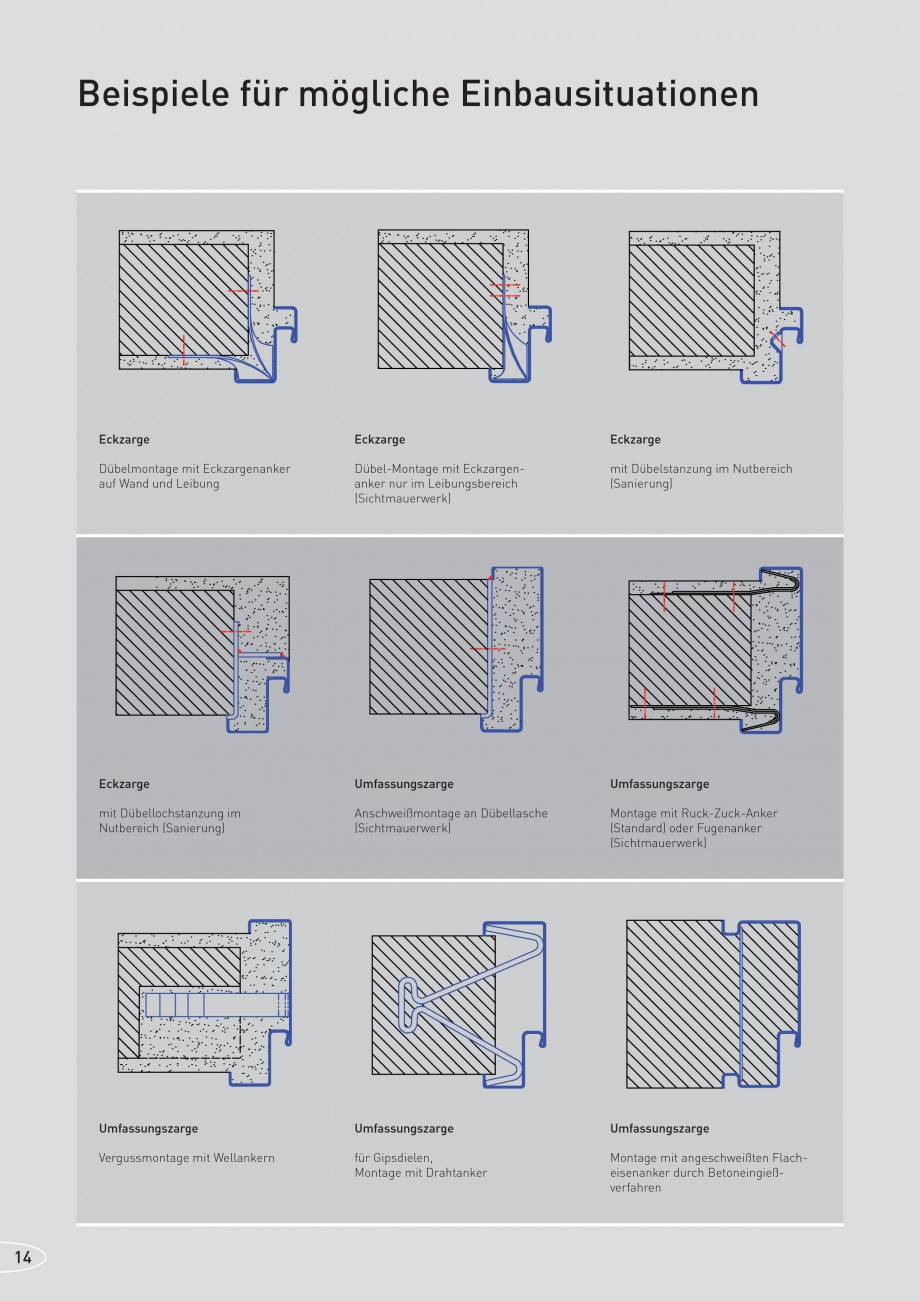 Beispiele für mögliche Einbausituationen

Eckzarge

Dübelmontage mit Eckzargenanker auf Wand und Leibung

Eckzarge

Dübel-Montage mit Eckzargenanker nur im Leibungsbereich (Sichtmauerwerk)

Eckzarge

mit Dübelstanzung im Nutbereich (Sanierung)

Eckzarge

mit Dübellochstanzung im Nutbereich (Sanierung)

Umfassungszarge

Anschweißmontage an Dübellasche (Sichtmauerwerk)

Umfassungszarge

Montage mit Ruck-Zuck-Anker (Standard) oder Fugenanker (Sichtmauerwerk)

Umfassungszarge

Vergussmontage mit Wellankern

Umfassungszarge

für Gipsdielen, Montage mit Drahtanker

Umfassungszarge

Montage mit angeschweißten Flacheisenanker durch Betoneingießverfahren

14