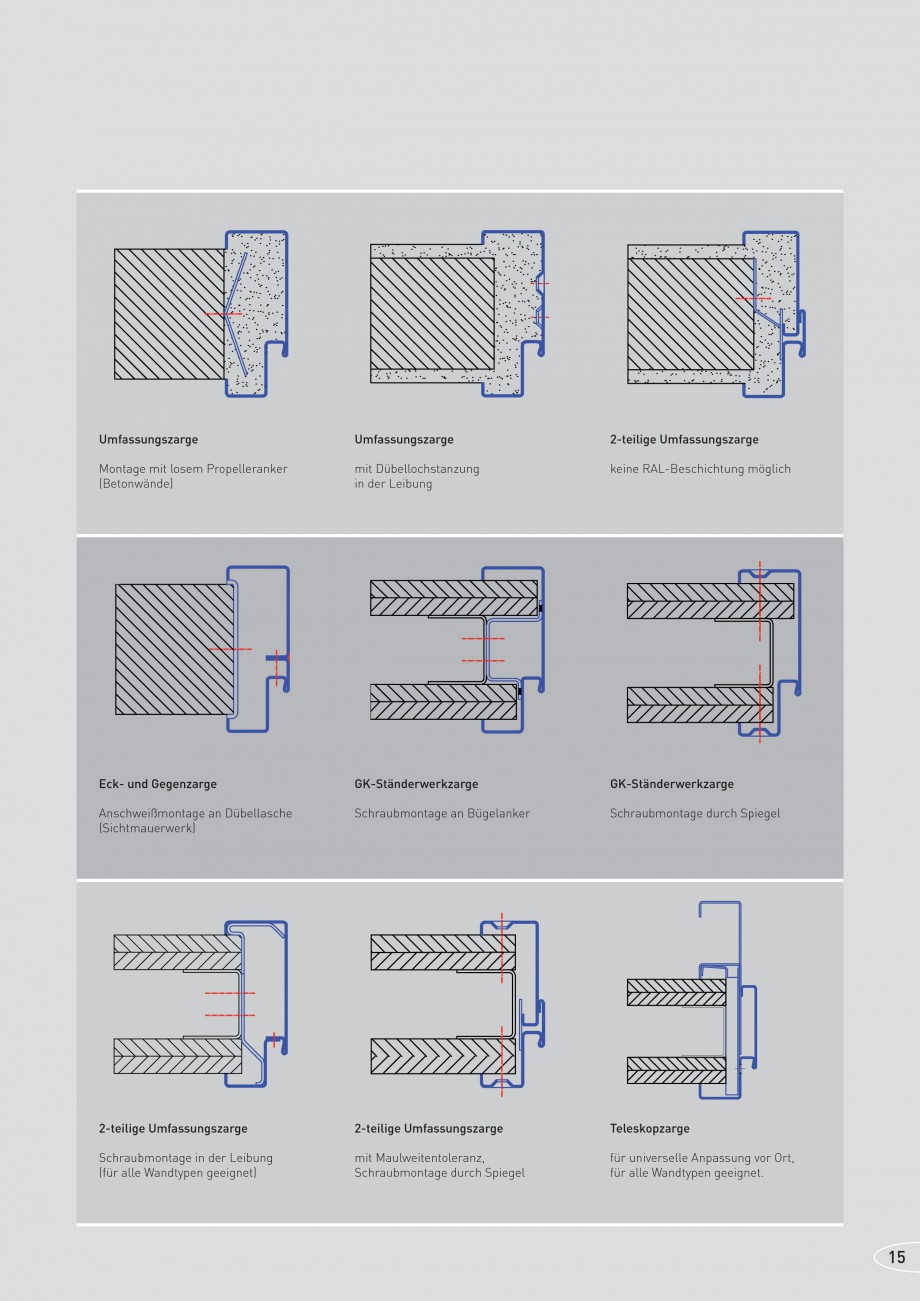 Umfassungszarge

Montage mit losem Propelleranker (Betonwände)

Umfassungszarge

mit Dübellochstanzung in der Leibung

2-teilige Umfassungszarge

keine RAL-Beschichtung möglich

Eck- und Gegenzarge

Anschweißmontage an Dübellasche (Sichtmauerwerk)

GK-Ständerwerkzarge

Schraubmontage an Bügelanker

GK-Ständerwerkzarge

Schraubmontage durch Spiegel

2-teilige Umfassungszarge

Schraubmontage in der Leibung (für alle Wandtypen geeignet)

2-teilige Umfassungszarge

mit Maulweitentoleranz, Schraubmontage durch Spiegel

Teleskopzarge

für universelle Anpassung vor Ort, für alle Wandtypen geeignet.

15