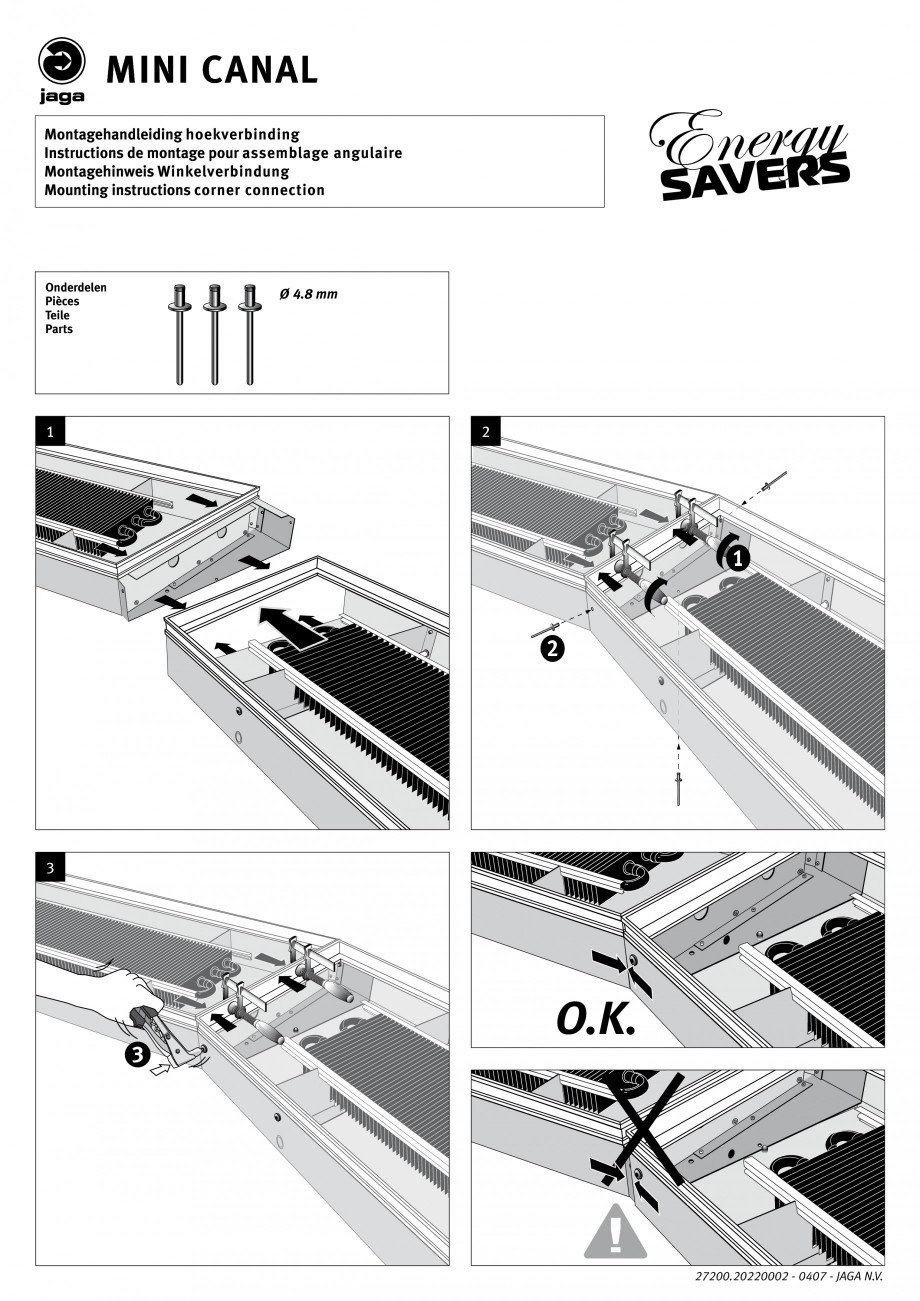 jaga

MINI CANAL

Montagehandleiding hoekverbinding
Instructions de montage pour assemblage angulaire
Montagehinweis Winkelverbindung
Mounting instructions corner connection

Energy SAVERS

Onderdelen
Pièces
Teile
Parts

Ø 4.8 mm

1

2

1

2

3

3

O.K.

!

27200.20220002 - 0407 - JAGA N.V.