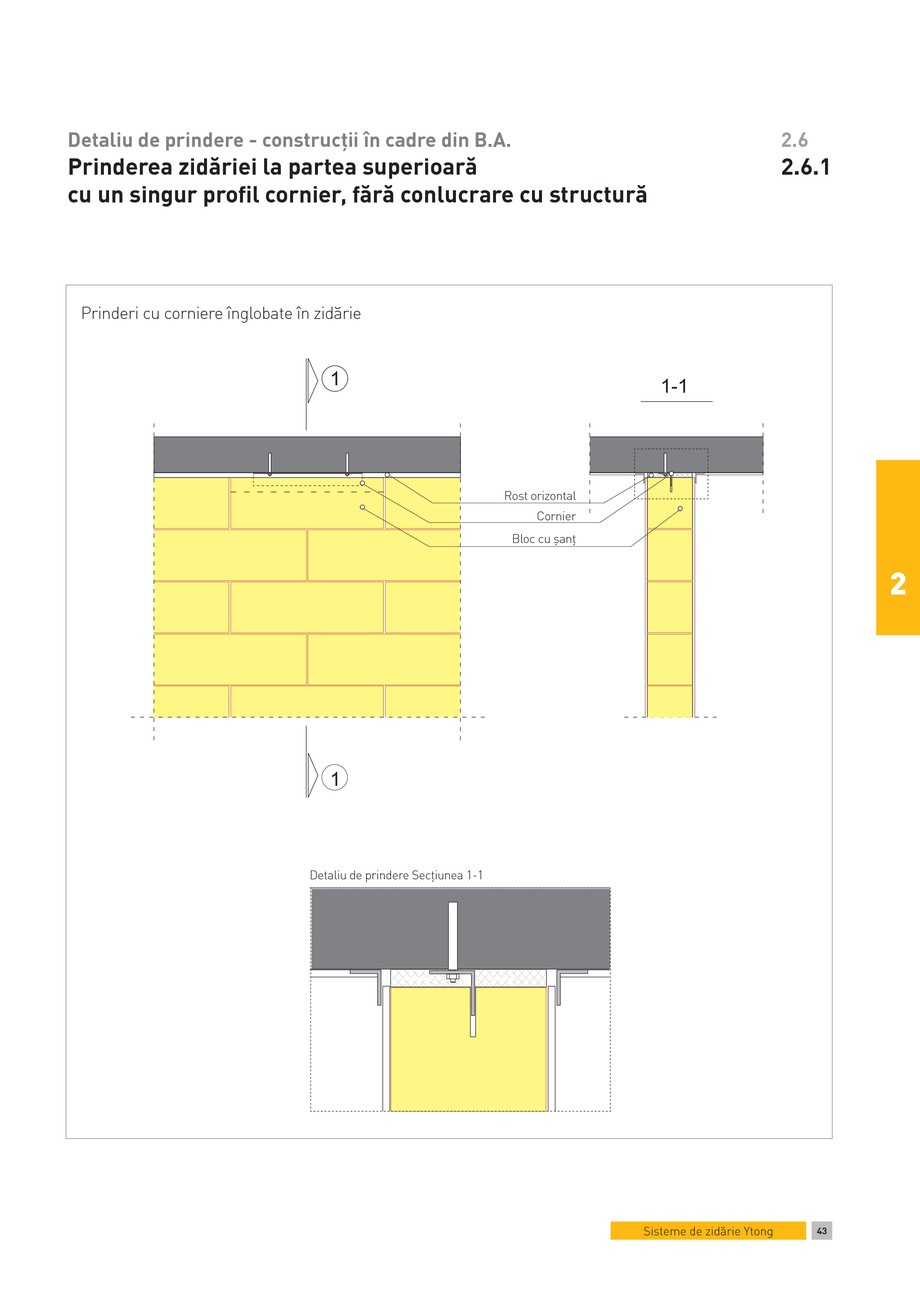 Detaliu de prindere - construcții în cadre din B.A.
2.6

Prinderea zidăriei la partea superioară cu un singur profil cornier, fără conlucrare cu structură
2.6.1

Prinderi cu corniere înglobate în zidărie

1

1-1

Rost orizontal

Cornier

Bloc cu șanț

1

Detaliu de prindere Secțiunea 1-1

2

Sisteme de zidărie Ytong
43