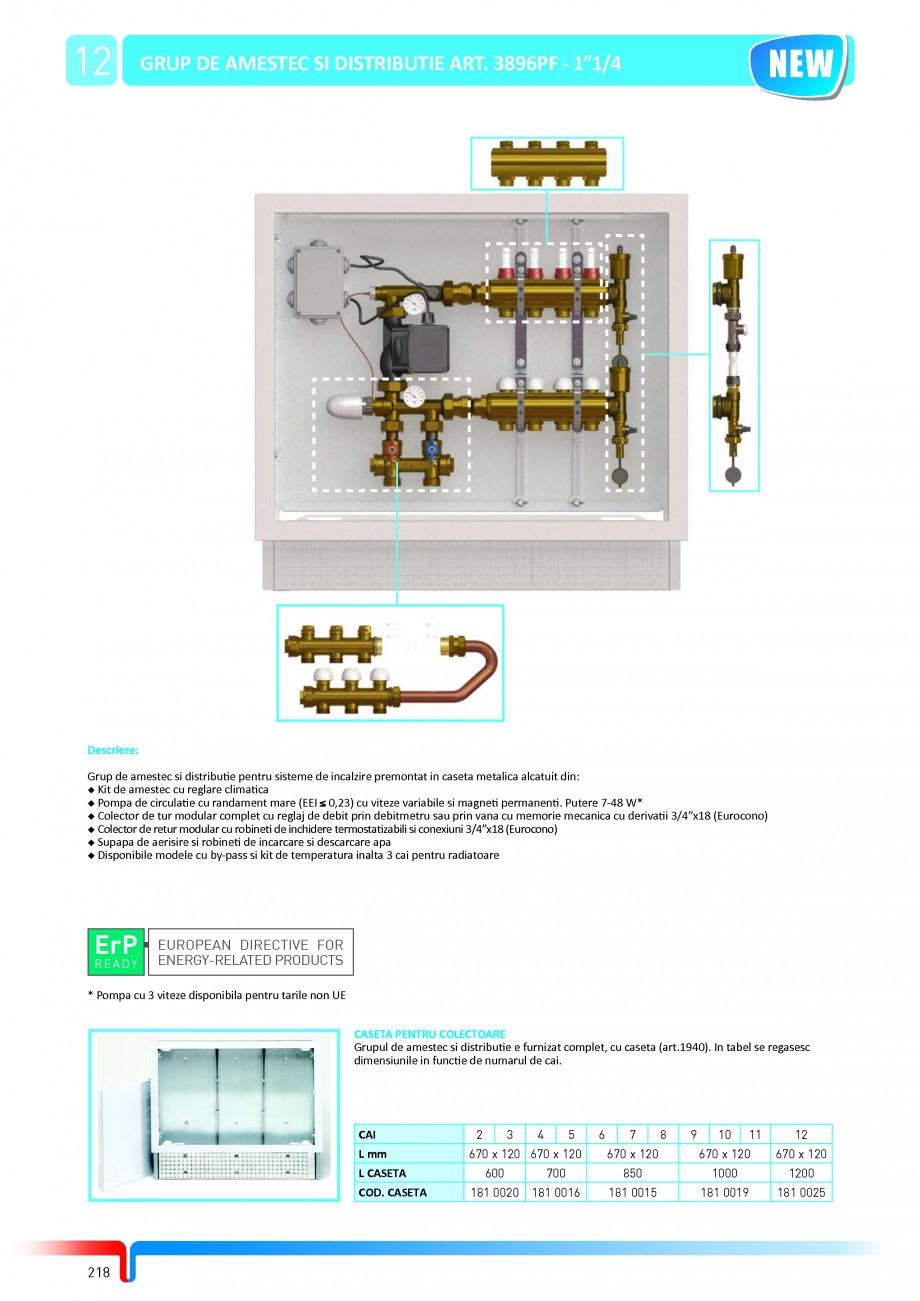 12 GRUP DE AMESTEC SI DISTRIBUTIE ART. 3896PF - 1"1/4

NEW

Descriere:

Grup de amestec si distributie pentru sisteme de incalzire premontat in caseta metalica alcatuit din:
◆ Kit de amestec cu reglare climatica
◆ Pompa de circulatie cu randament mare (EEI ≤ 0,23) cu viteze variabile si magneti permanenti. Putere 7-48 W*
◆ Colector de tur modular complet cu reglaj de debit prin debitmetru sau prin vana cu memorie mecanica cu derivatii 3/4"x18 (Eurocono)
◆ Colector de retur modular cu robineti de inchidere termostatizabili si conexiuni 3/4"x18 (Eurocono)
◆ Supapa de aerisire si robineti de incarcare si descarcare apa
◆ Disponibile modele cu by-pass si kit de temperatura inalta 3 cai pentru radiatoare

ErP READY EUROPEAN DIRECTIVE FOR ENERGY-RELATED PRODUCTS

* Pompa cu 3 viteze disponibila pentru tarile non UE

CASETA PENTRU COLECTOARE
Grupul de amestec si distributie e furnizat complet, cu caseta (art.1940). In tabel se regasesc dimensiunile in functie de numarul de cai.

| CAI | 2 | 3 | 4 | 5 | 6 | 7 | 8 | 9 | 10 | 11 | 12 |
|---|---|---|---|---|---|---|---|---|---|---|---|
| L mm | 670 x 120 | | 670 x 120 | | 670 x 120 | | | 670 x 120 | | | 670 x 120 |
| L CASETA | 600 | | 700 | | 850 | | | 1000 | | | 1200 |
| COD. CASETA | 181 0020 | | 181 0016 | | 181 0015 | | | 181 0019 | | | 181 0025 |

218