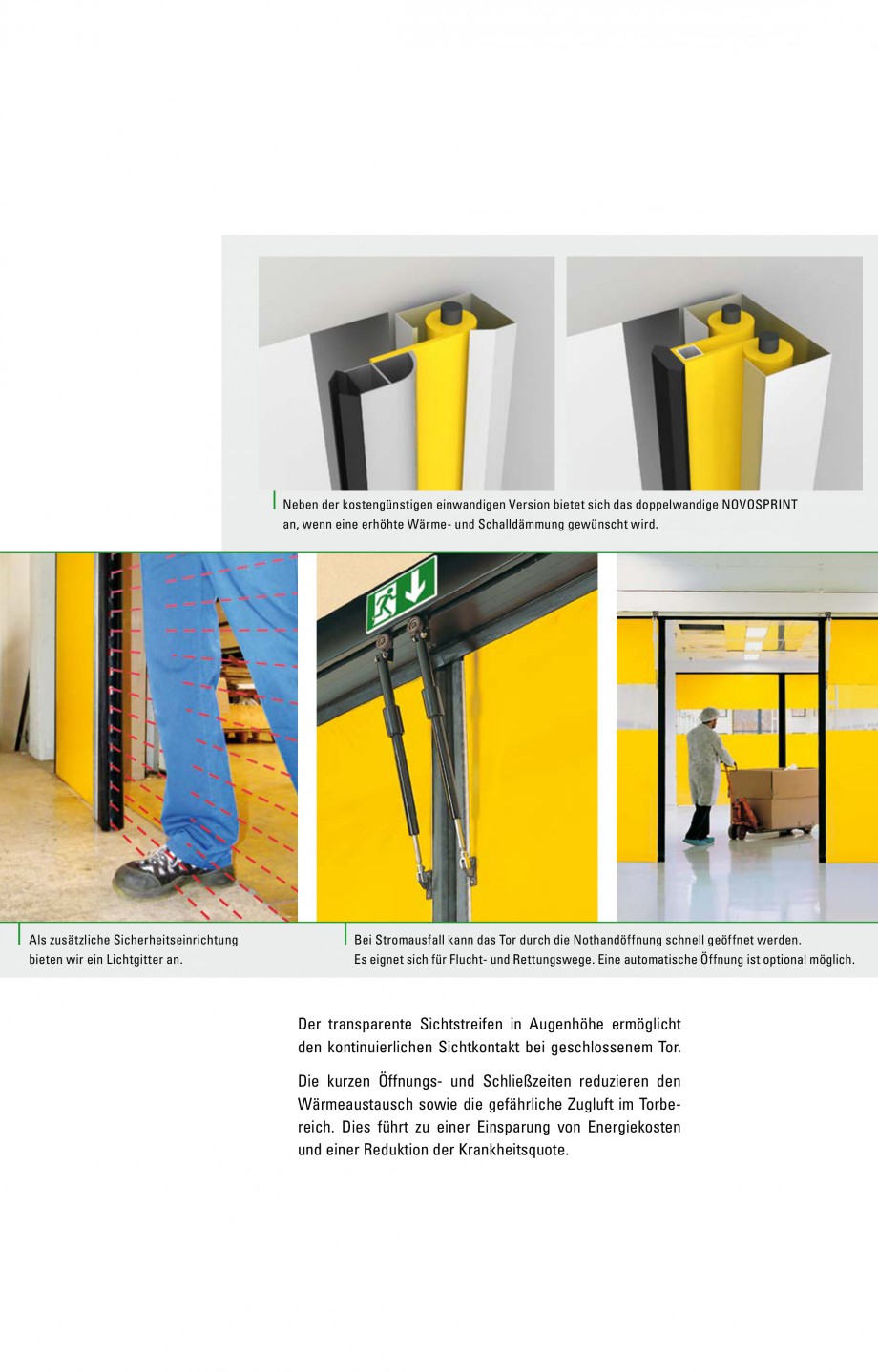 Neben der kostengünstigen einwandigen Version bietet sich das doppelwandige NOVOSPRINT an, wenn eine erhöhte Wärme- und Schalldämmung gewünscht wird.

Als zusätzliche Sicherheitseinrichtung bieten wir ein Lichtgitter an.

Bei Stromausfall kann das Tor durch die Nothandöffnung schnell geöffnet werden. Es eignet sich für Flucht- und Rettungswege. Eine automatische Öffnung ist optional möglich.

Der transparente Sichtstreifen in Augenhöhe ermöglicht den kontinuierlichen Sichtkontakt bei geschlossenem Tor.

Die kurzen Öffnungs- und Schließzeiten reduzieren den Wärmeaustausch sowie die gefährliche Zugluft im Torbereich. Dies führt zu einer Einsparung von Energiekosten und einer Reduktion der Krankheitsquote.