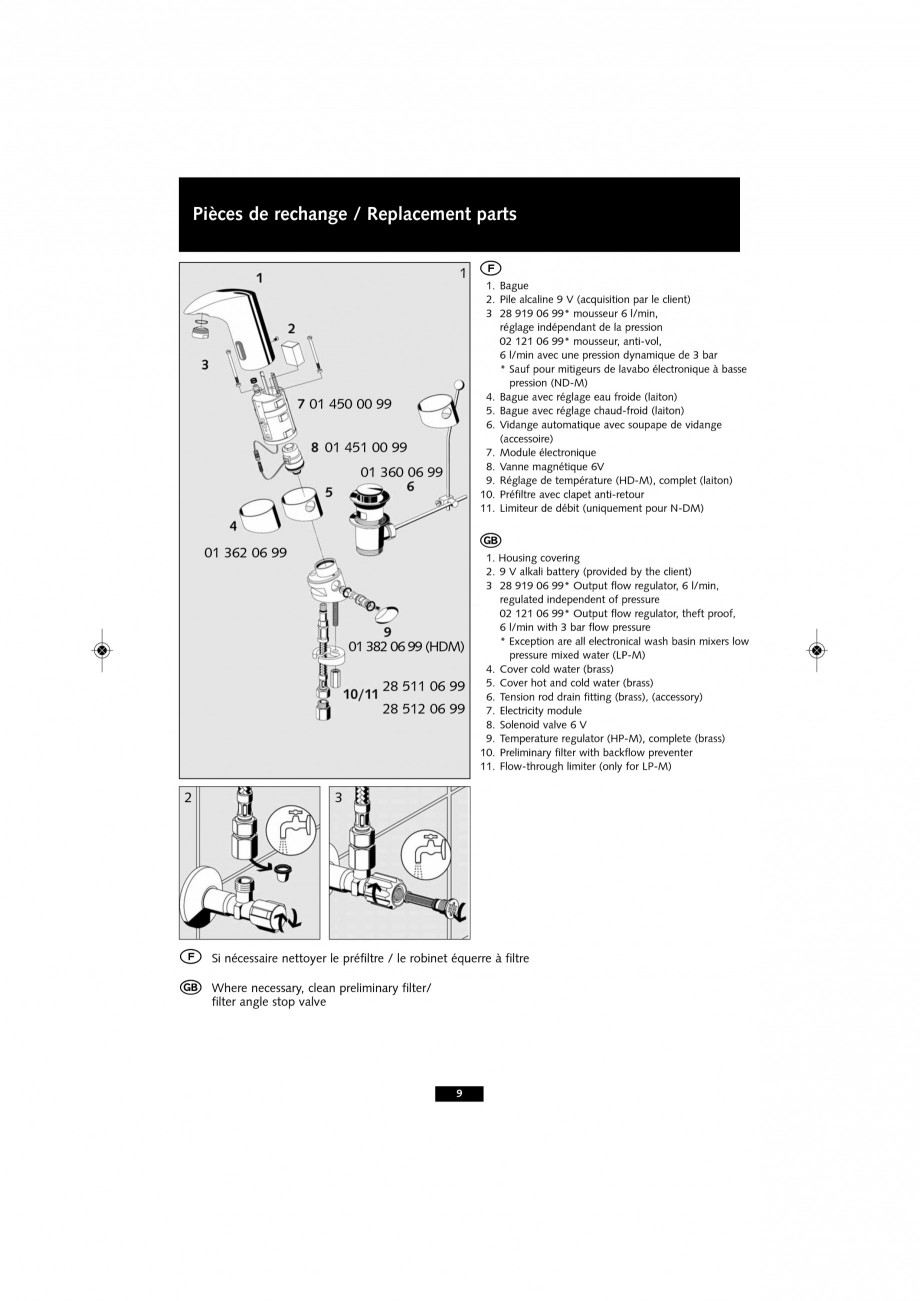 Pièces de rechange / Replacement parts

1

1

2

3

7 01 450 00 99

8 01 451 00 99

01 360 06 99

6

5

4

01 362 06 99

9

01 382 06 99 (HDM)

10/11 28 511 06 99

28 512 06 99

F

1. Bague
2. Pile alcaline 9 V (acquisition par le client)
3 28 919 06 99* mousseur 6 l/min, réglage indépendant de la pression
02 121 06 99* mousseur, anti-vol, 6 l/min avec une pression dynamique de 3 bar
* Sauf pour mitigeurs de lavabo électronique à basse pression (ND-M)
4. Bague avec réglage eau froide (laiton)
5. Bague avec réglage chaud-froid (laiton)
6. Vidange automatique avec soupape de vidange (accessoire)
7. Module électronique
8. Vanne magnétique 6V
9. Réglage de température (HD-M), complet (laiton)
10. Préfiltre avec clapet anti-retour
11. Limiteur de débit (uniquement pour N-DM)

GB

1. Housing covering
2. 9 V alkali battery (provided by the client)
3 28 919 06 99* Output flow regulator, 6 l/min, regulated independent of pressure
02 121 06 99* Output flow regulator, theft proof, 6 l/min with 3 bar flow pressure
* Exception are all electronical wash basin mixers low pressure mixed water (LP-M)
4. Cover cold water (brass)
5. Cover hot and cold water (brass)
6. Tension rod drain fitting (brass), (accessory)
7. Electricity module
8. Solenoid valve 6 V
9. Temperature regulator (HP-M), complete (brass)
10. Preliminary filter with backflow preventer
11. Flow-through limiter (only for LP-M)

2

3

F Si nécessaire nettoyer le préfiltre / le robinet équerre à filtre

GB Where necessary, clean preliminary filter/ filter angle stop valve

9