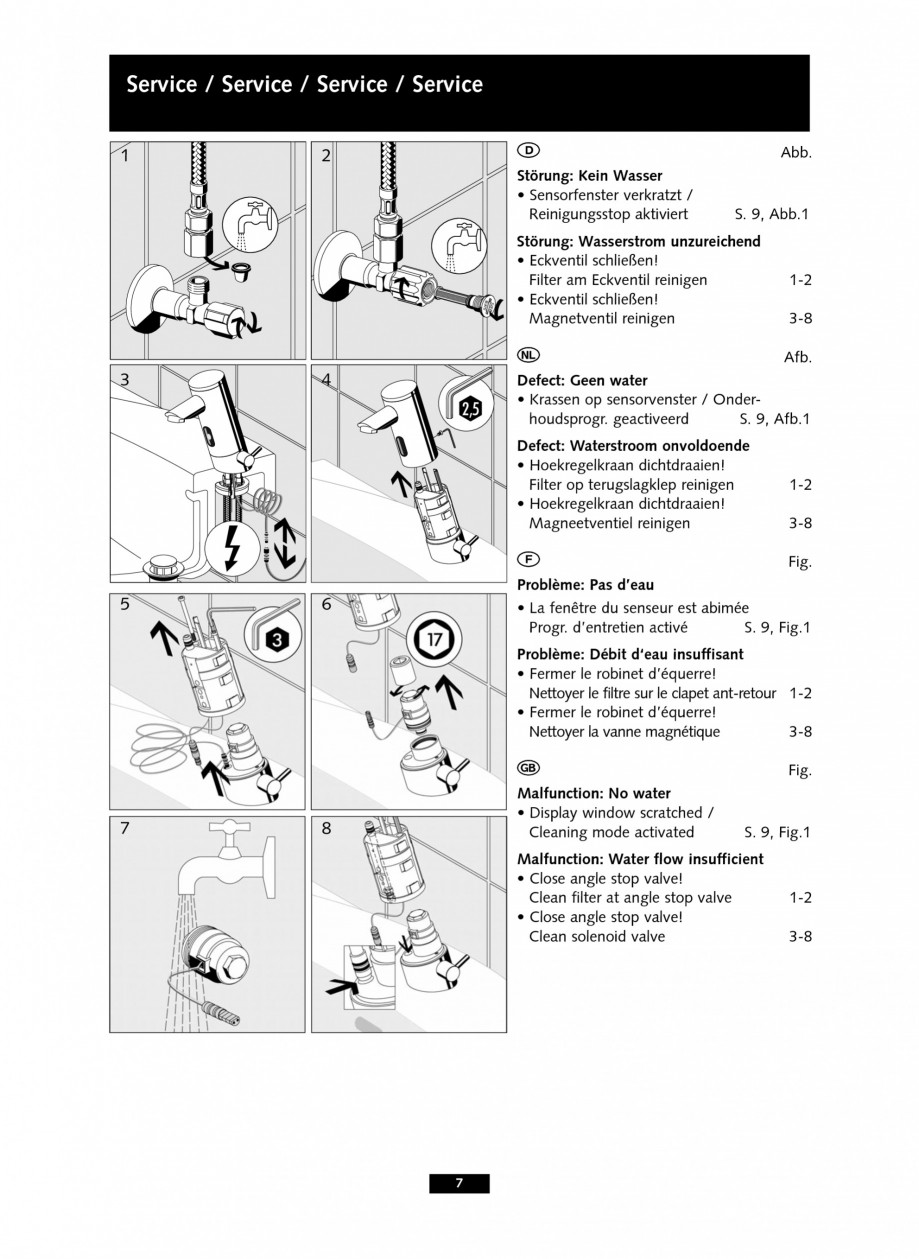 Service / Service / Service / Service

1

2

3

4

2,5

5

3

6

17

7

8

D Abb.

Störung: Kein Wasser
• Sensorfenster verkratzt / Reinigungsstop aktiviert S. 9, Abb.1

Störung: Wasserstrom unzureichend
• Eckventil schließen! Filter am Eckventil reinigen 1-2
• Eckventil schließen! Magnetventil reinigen 3-8

NL Afb.

Defect: Geen water
• Krassen op sensorvenster / Onderhoudsprogr. geactiveerd S. 9, Afb.1

Defect: Waterstroom onvoldoende
• Hoekregelkraan dichtdraaien! Filter op terugslagklep reinigen 1-2
• Hoekregelkraan dichtdraaien! Magneetventiel reinigen 3-8

F Fig.

Problème: Pas d'eau
• La fenêtre du senseur est abimée Progr. d'entretien activé S. 9, Fig.1

Problème: Débit d'eau insuffisant
• Fermer le robinet d'équerre! Nettoyer le filtre sur le clapet ant-retour 1-2
• Fermer le robinet d'équerre! Nettoyer la vanne magnétique 3-8

GB Fig.

Malfunction: No water
• Display window scratched / Cleaning mode activated S. 9, Fig.1

Malfunction: Water flow insufficient
• Close angle stop valve! Clean filter at angle stop valve 1-2
• Close angle stop valve! Clean solenoid valve 3-8

7