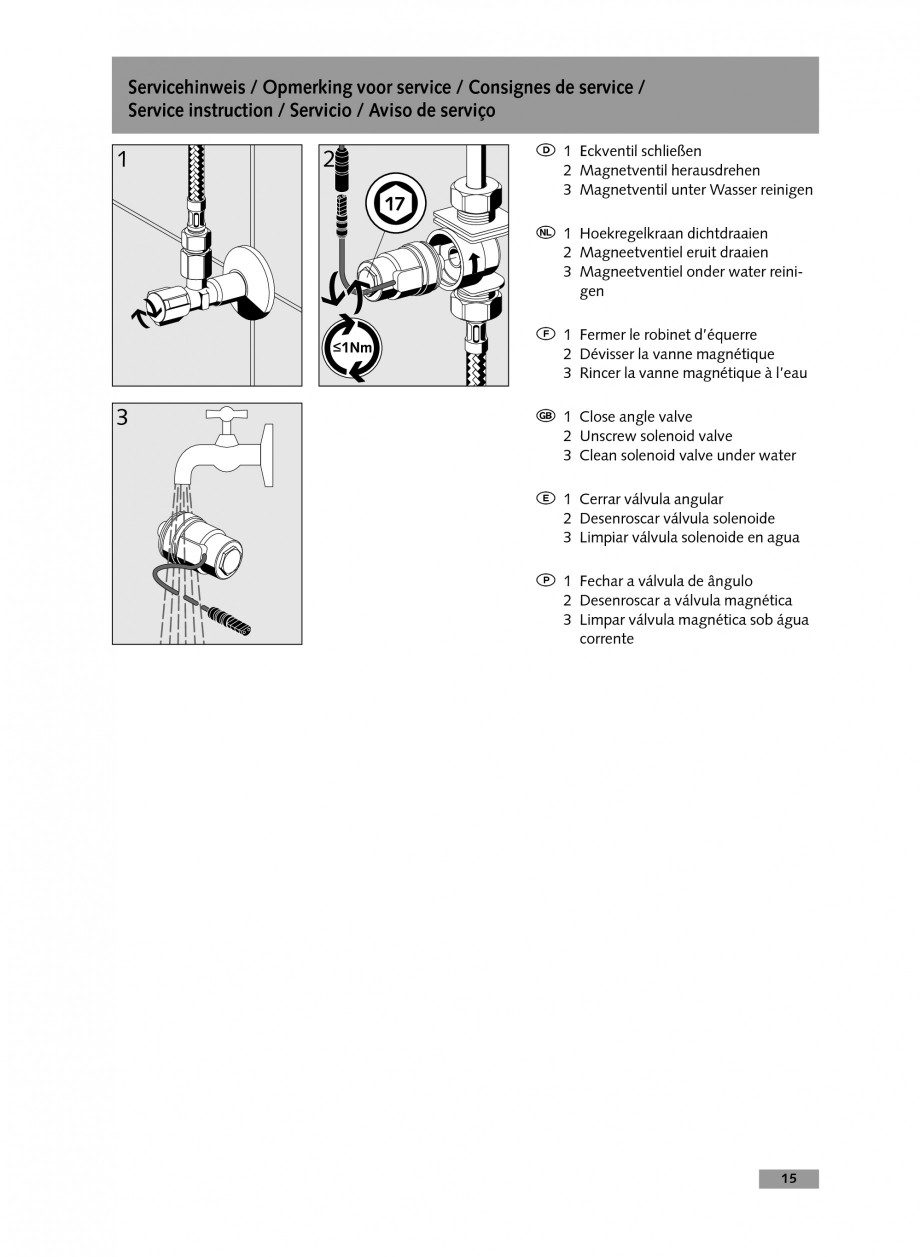 Servicehinweis / Opmerking voor service / Consignes de service / Service instruction / Servicio / Aviso de serviço

1

2

17

≤1Nm

3

D 1 Eckventil schließen
2 Magnetventil herausdrehen
3 Magnetventil unter Wasser reinigen

NL 1 Hoekregelkraan dichtdraaien
2 Magneetventiel eruit draaien
3 Magneetventiel onder water reinigen

F 1 Fermer le robinet d'équerre
2 Dévisser la vanne magnétique
3 Rincer la vanne magnétique à l'eau

GB 1 Close angle valve
2 Unscrew solenoid valve
3 Clean solenoid valve under water

E 1 Cerrar válvula angular
2 Desenroscar válvula solenoide
3 Limpiar válvula solenoide en agua

P 1 Fechar a válvula de ângulo
2 Desenroscar a válvula magnética
3 Limpar válvula magnética sob água corrente

15