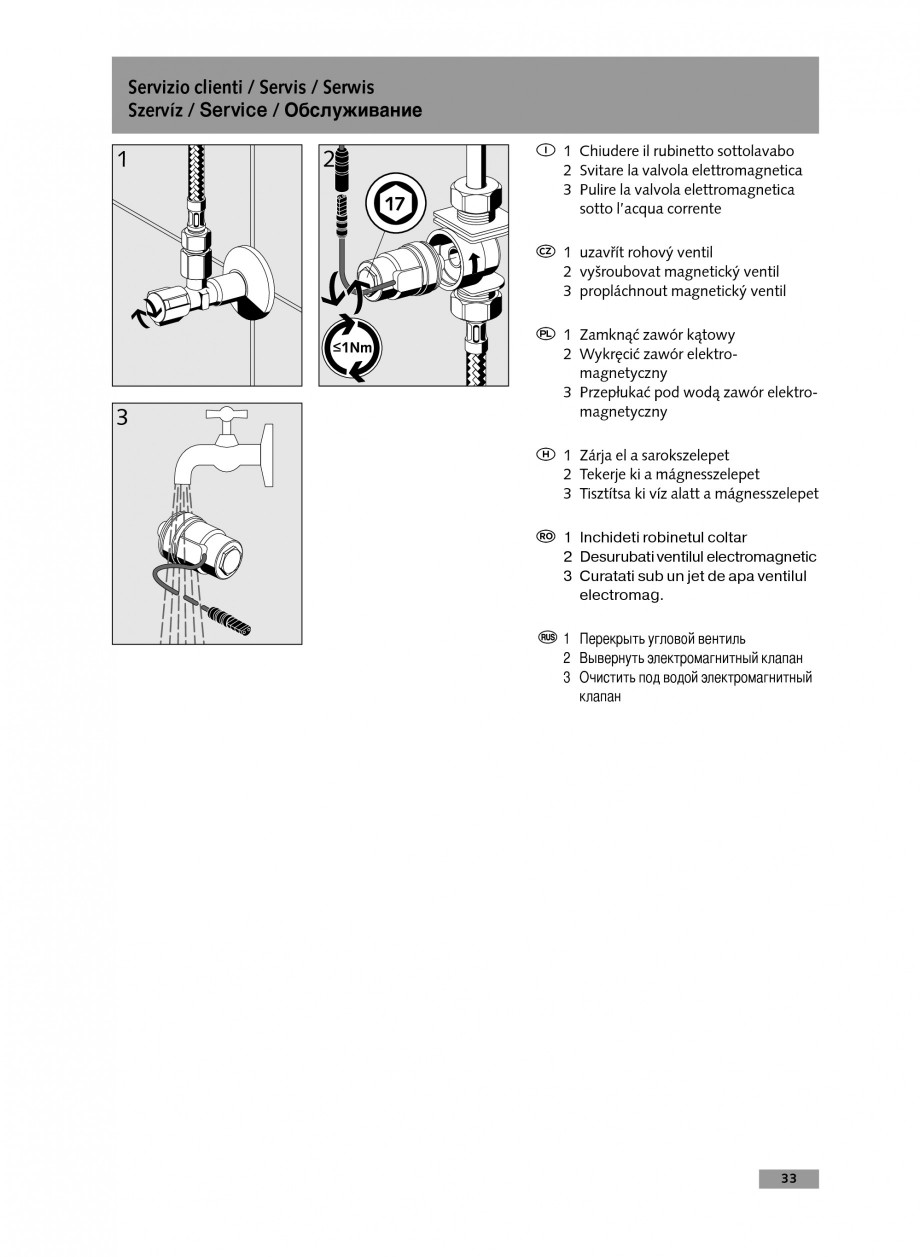 Servizio clienti / Servis / Serwis
Szervíz / Service / Обслуживание

1

2

17

≤1Nm

3

I 1 Chiudere il rubinetto sottolavabo
2 Svitare la valvola elettromagnetica
3 Pulire la valvola elettromagnetica sotto l'acqua corrente

CZ 1 uzavřít rohový ventil
2 vyšroubovat magnetický ventil
3 propláchnout magnetický ventil

PL 1 Zamknąć zawór kątowy
2 Wykręcić zawór elektromagnetyczny
3 Przepłukać pod wodą zawór elektromagnetyczny

H 1 Zárja el a sarokszelepet
2 Tekerje ki a mágnesszelepet
3 Tisztítsa ki víz alatt a mágnesszelepet

RO 1 Inchideti robinetul coltar
2 Desurubati ventilul electromagnetic
3 Curatati sub un jet de apa ventilul electromag.

RUS 1 Перекрыть угловой вентиль
2 Вывернуть электромагнитный клапан
3 Очистить под водой электромагнитный клапан

33