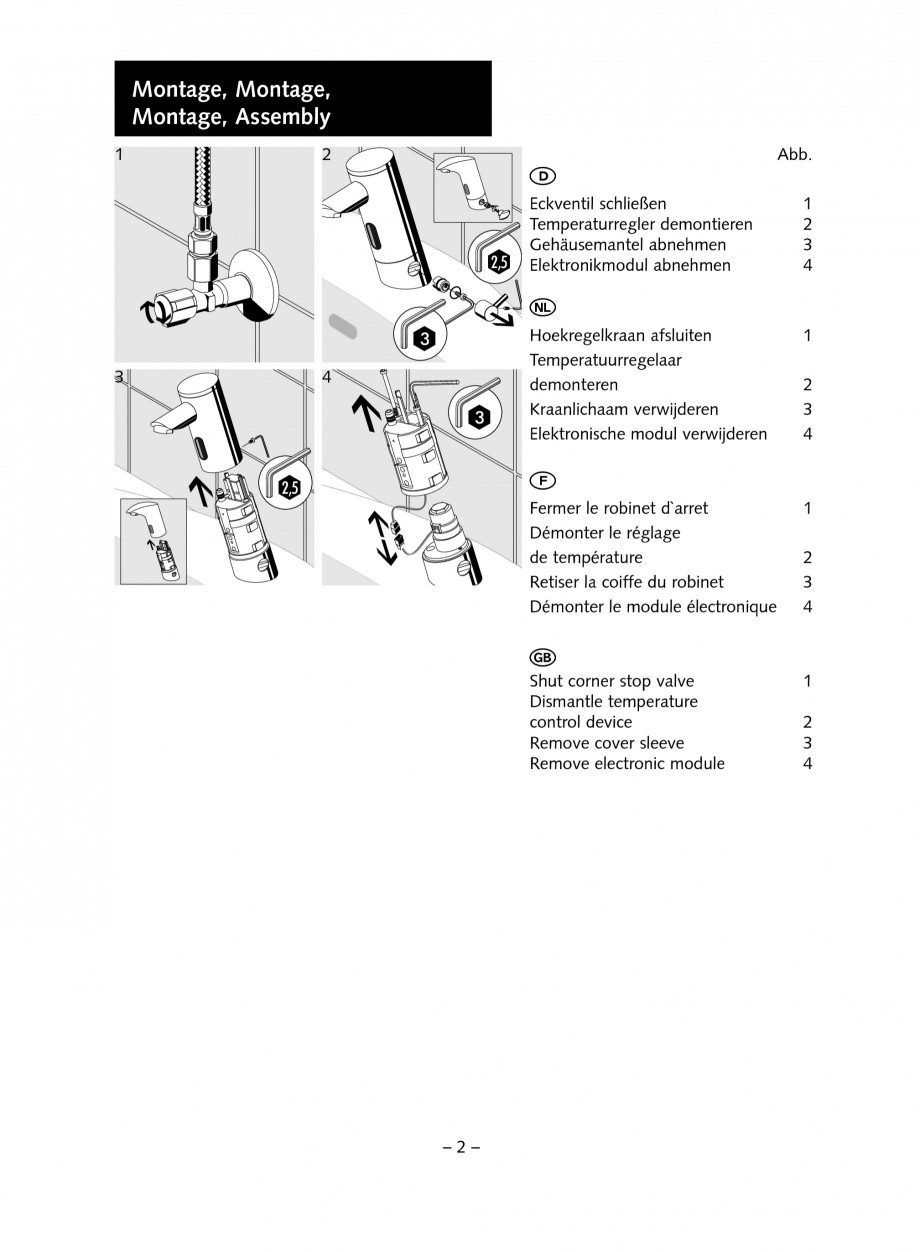 Montage, Montage, Montage, Assembly

1

2

2,5

3

3

2,5

4

3

Abb.

D

Eckventil schließen 1
Temperaturregler demontieren 2
Gehäusemantel abnehmen 3
Elektronikmodul abnehmen 4

NL

Hoekregelkraan afsluiten 1
Temperatuurregelaar demonteren 2
Kraanlichaam verwijderen 3
Elektronische modul verwijderen 4

F

Fermer le robinet d`arret 1
Démonter le réglage de température 2
Retiser la coiffe du robinet 3
Démonter le module électronique 4

GB

Shut corner stop valve 1
Dismantle temperature control device 2
Remove cover sleeve 3
Remove electronic module 4

– 2 –