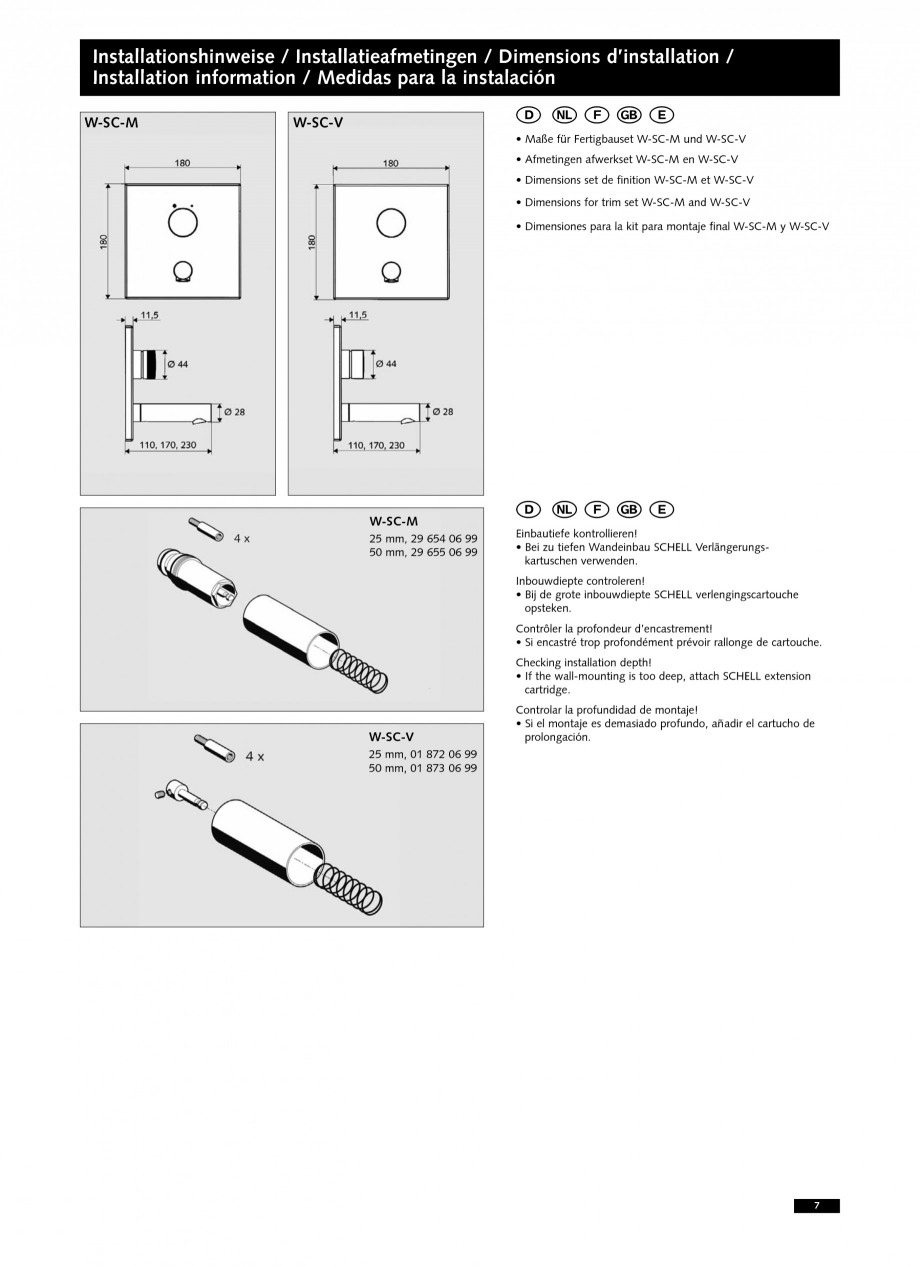 Installationshinweise / Installatieafmetingen / Dimensions d'installation / Installation information / Medidas para la instalación

W-SC-M

180

180

11,5

Ø 44

Ø 28

110, 170, 230

W-SC-V

180

180

11,5

Ø 44

Ø 28

110, 170, 230

D NL F GB E

• Maße für Fertigbauset W-SC-M und W-SC-V
• Afmetingen afwerkset W-SC-M en W-SC-V
• Dimensions set de finition W-SC-M et W-SC-V
• Dimensions for trim set W-SC-M and W-SC-V
• Dimensiones para la kit para montaje final W-SC-M y W-SC-V

4 x

W-SC-M
25 mm, 29 654 06 99
50 mm, 29 655 06 99

4 x

W-SC-V
25 mm, 01 872 06 99
50 mm, 01 873 06 99

D NL F GB E

Einbautiefe kontrollieren!
• Bei zu tiefen Wandeinbau SCHELL Verlängerungskartuschen verwenden.

Inbouwdiepte controleren!
• Bij de grote inbouwdiepte SCHELL verlengingscartouche opsteken.

Contrôler la profondeur d'encastrement!
• Si encastré trop profondément prévoir rallonge de cartouche.

Checking installation depth!
• If the wall-mounting is too deep, attach SCHELL extension cartridge.

Controlar la profundidad de montaje!
• Si el montaje es demasiado profundo, añadir el cartucho de prolongación.

7