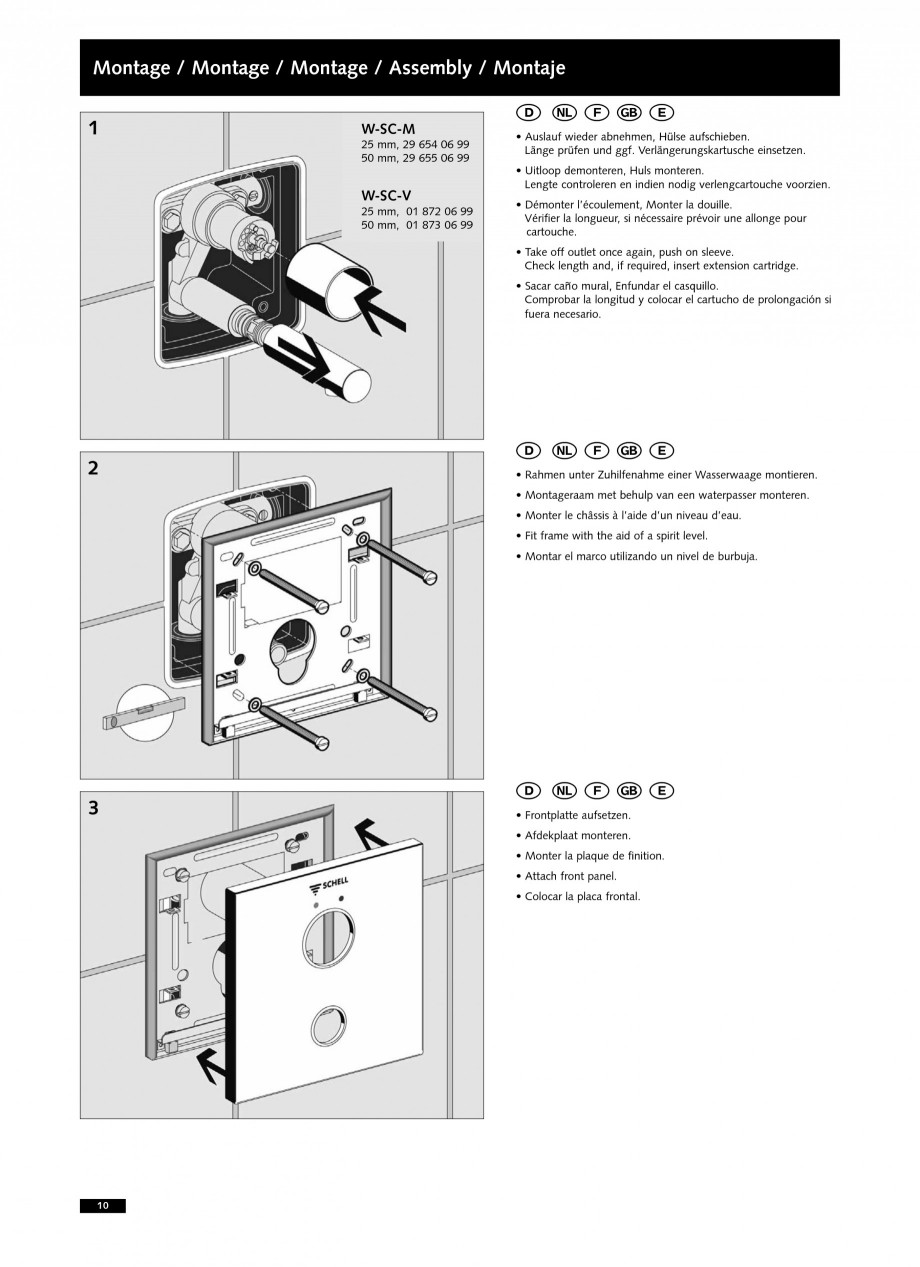 Montage / Montage / Montage / Assembly / Montaje

1

W-SC-M
25 mm, 29 654 06 99
50 mm, 29 655 06 99

W-SC-V
25 mm, 01 872 06 99
50 mm, 01 873 06 99

D NL F GB E

• Auslauf wieder abnehmen, Hülse aufschieben. Länge prüfen und ggf. Verlängerungskartusche einsetzen.
• Uitloop demonteren, Huls monteren. Lengte controleren en indien nodig verlengcartouche voorzien.
• Démonter l'écoulement, Monter la douille. Vérifier la longueur, si nécessaire prévoir une allonge pour cartouche.
• Take off outlet once again, push on sleeve. Check length and, if required, insert extension cartridge.
• Sacar caño mural, Enfundar el casquillo. Comprobar la longitud y colocar el cartucho de prolongación si fuera necesario.

2

D NL F GB E

• Rahmen unter Zuhilfenahme einer Wasserwaage montieren.
• Montageraam met behulp van een waterpasser monteren.
• Monter le châssis à l'aide d'un niveau d'eau.
• Fit frame with the aid of a spirit level.
• Montar el marco utilizando un nivel de burbuja.

3

SCHELL

D NL F GB E

• Frontplatte aufsetzen.
• Afdekplaat monteren.
• Monter la plaque de finition.
• Attach front panel.
• Colocar la placa frontal.

10