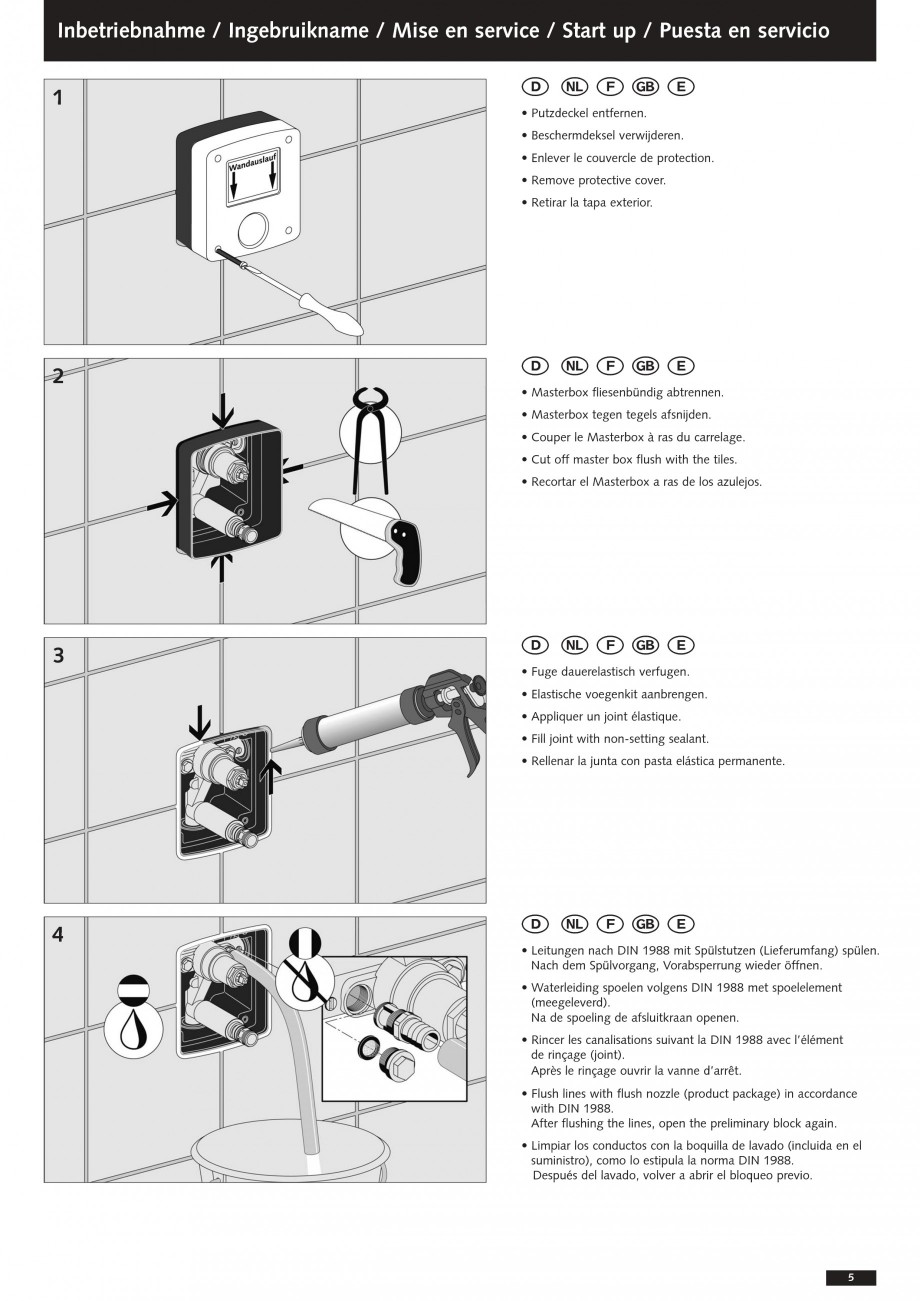 Inbetriebnahme / Ingebruikname / Mise en service / Start up / Puesta en servicio

1

Wandauslauf

D NL F GB E

• Putzdeckel entfernen.
• Beschermdeksel verwijderen.
• Enlever le couvercle de protection.
• Remove protective cover.
• Retirar la tapa exterior.

2

D NL F GB E

• Masterbox fliesenbündig abtrennen.
• Masterbox tegen tegels afsnijden.
• Couper le Masterbox à ras du carrelage.
• Cut off master box flush with the tiles.
• Recortar el Masterbox a ras de los azulejos.

3

D NL F GB E

• Fuge dauerelastisch verfugen.
• Elastische voegenkit aanbrengen.
• Appliquer un joint élastique.
• Fill joint with non-setting sealant.
• Rellenar la junta con pasta elástica permanente.

4

D NL F GB E

• Leitungen nach DIN 1988 mit Spülstutzen (Lieferumfang) spülen. Nach dem Spülvorgang, Vorabsperrung wieder öffnen.
• Waterleiding spoelen volgens DIN 1988 met spoelelement (meegeleverd).
Na de spoeling de afsluitkraan openen.
• Rincer les canalisations suivant la DIN 1988 avec l'élément de rinçage (joint).
Après le rinçage ouvrir la vanne d'arrêt.
• Flush lines with flush nozzle (product package) in accordance with DIN 1988.
After flushing the lines, open the preliminary block again.
• Limpiar los conductos con la boquilla de lavado (incluida en el suministro), como lo estipula la norma DIN 1988.
Después del lavado, volver a abrir el bloqueo previo.

5