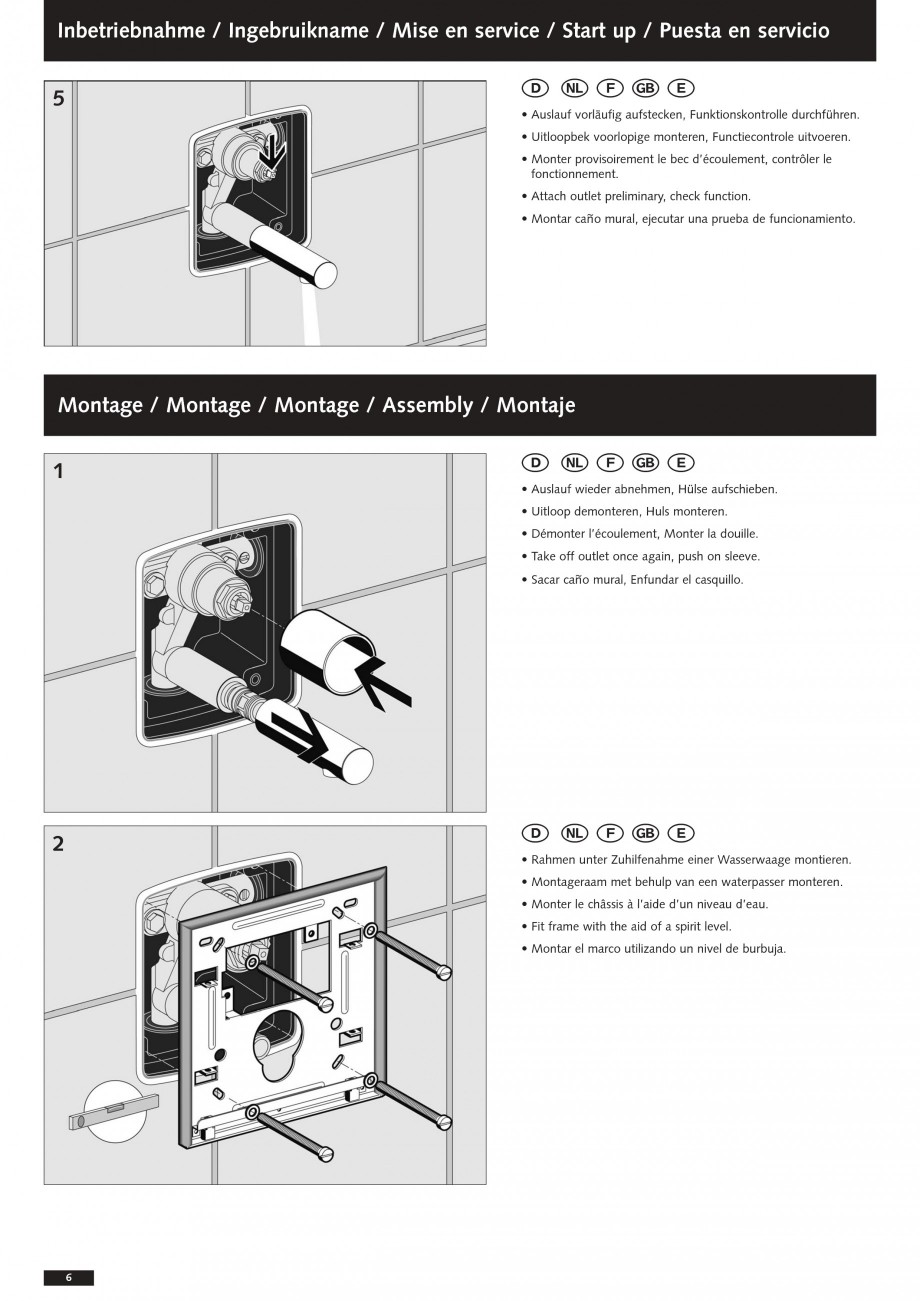 Inbetriebnahme / Ingebruikname / Mise en service / Start up / Puesta en servicio

5

D NL F GB E

• Auslauf vorläufig aufstecken, Funktionskontrolle durchführen.
• Uitloopbek voorlopige monteren, Functiecontrole uitvoeren.
• Monter provisoirement le bec d'écoulement, contrôler le fonctionnement.
• Attach outlet preliminary, check function.
• Montar caño mural, ejecutar una prueba de funcionamiento.

Montage / Montage / Montage / Assembly / Montaje

1

D NL F GB E

• Auslauf wieder abnehmen, Hülse aufschieben.
• Uitloop demonteren, Huls monteren.
• Démonter l'écoulement, Monter la douille.
• Take off outlet once again, push on sleeve.
• Sacar caño mural, Enfundar el casquillo.

2

D NL F GB E

• Rahmen unter Zuhilfenahme einer Wasserwaage montieren.
• Montageraam met behulp van een waterpasser monteren.
• Monter le châssis à l'aide d'un niveau d'eau.
• Fit frame with the aid of a spirit level.
• Montar el marco utilizando un nivel de burbuja.

6