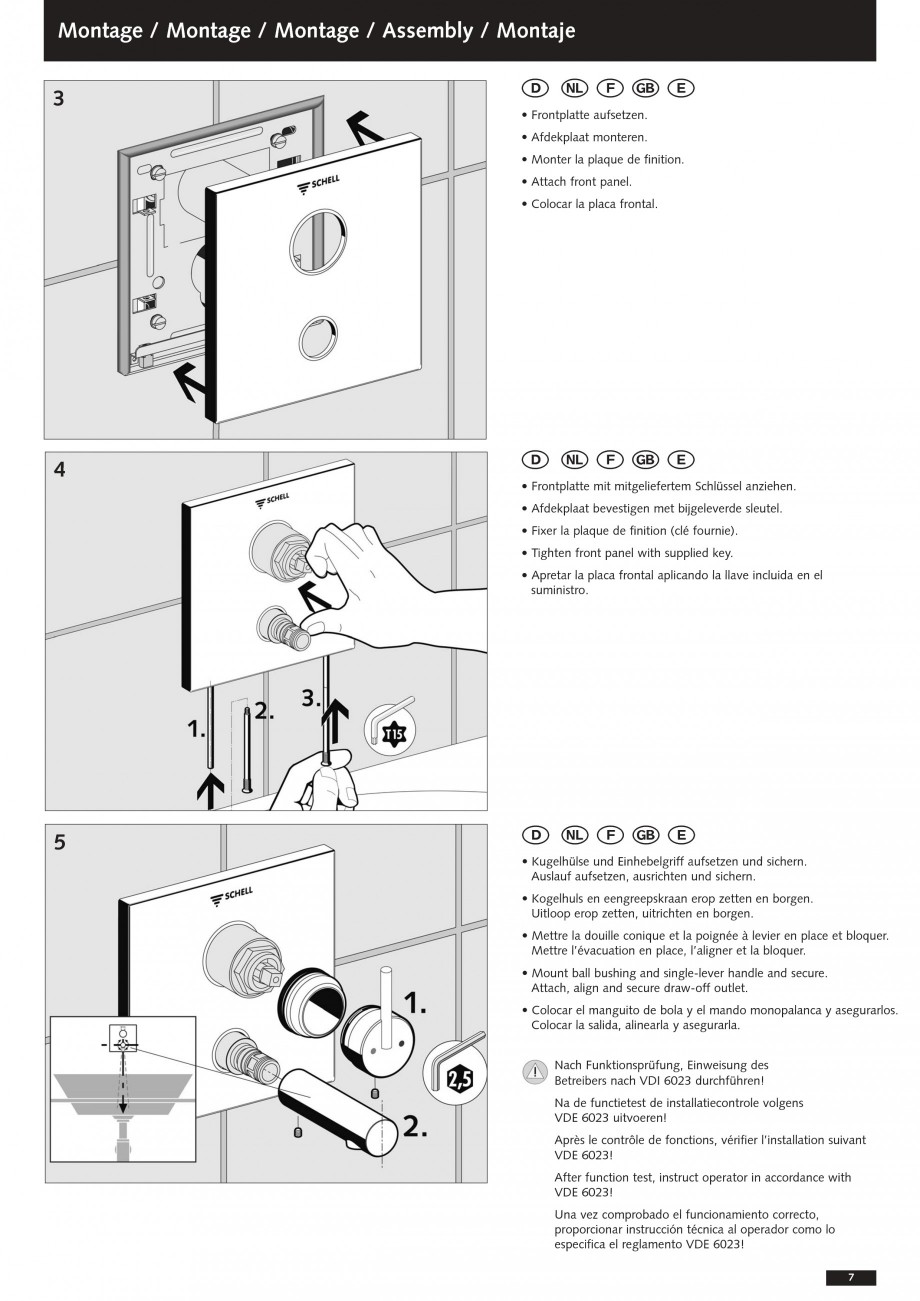 Montage / Montage / Montage / Assembly / Montaje

3

SCHELL

D NL F GB E

• Frontplatte aufsetzen.

• Afdekplaat monteren.

• Monter la plaque de finition.

• Attach front panel.

• Colocar la placa frontal.

4

SCHELL

1.

2.

3.

T15

D NL F GB E

• Frontplatte mit mitgeliefertem Schlüssel anziehen.

• Afdekplaat bevestigen met bijgeleverde sleutel.

• Fixer la plaque de finition (clé fournie).

• Tighten front panel with supplied key.

• Apretar la placa frontal aplicando la llave incluida en el suministro.

5

SCHELL

1.

2.

2,5

D NL F GB E

• Kugelhülse und Einhebelgriff aufsetzen und sichern. Auslauf aufsetzen, ausrichten und sichern.

• Kogelhuls en eengreepskraan erop zetten en borgen. Uitloop erop zetten, uitrichten en borgen.

• Mettre la douille conique et la poignée à levier en place et bloquer. Mettre l'évacuation en place, l'aligner et la bloquer.

• Mount ball bushing and single-lever handle and secure. Attach, align and secure draw-off outlet.

• Colocar el manguito de bola y el mando monopalanca y asegurarlos. Colocar la salida, alinearla y asegurarla.

Nach Funktionsprüfung, Einweisung des Betreibers nach VDI 6023 durchführen!

Na de functietest de installatiecontrole volgens VDE 6023 uitvoeren!

Après le contrôle de fonctions, vérifier l'installation suivant VDE 6023!

After function test, instruct operator in accordance with VDE 6023!

Una vez comprobado el funcionamiento correcto, proporcionar instrucción técnica al operador como lo especifica el reglamento VDE 6023!

7