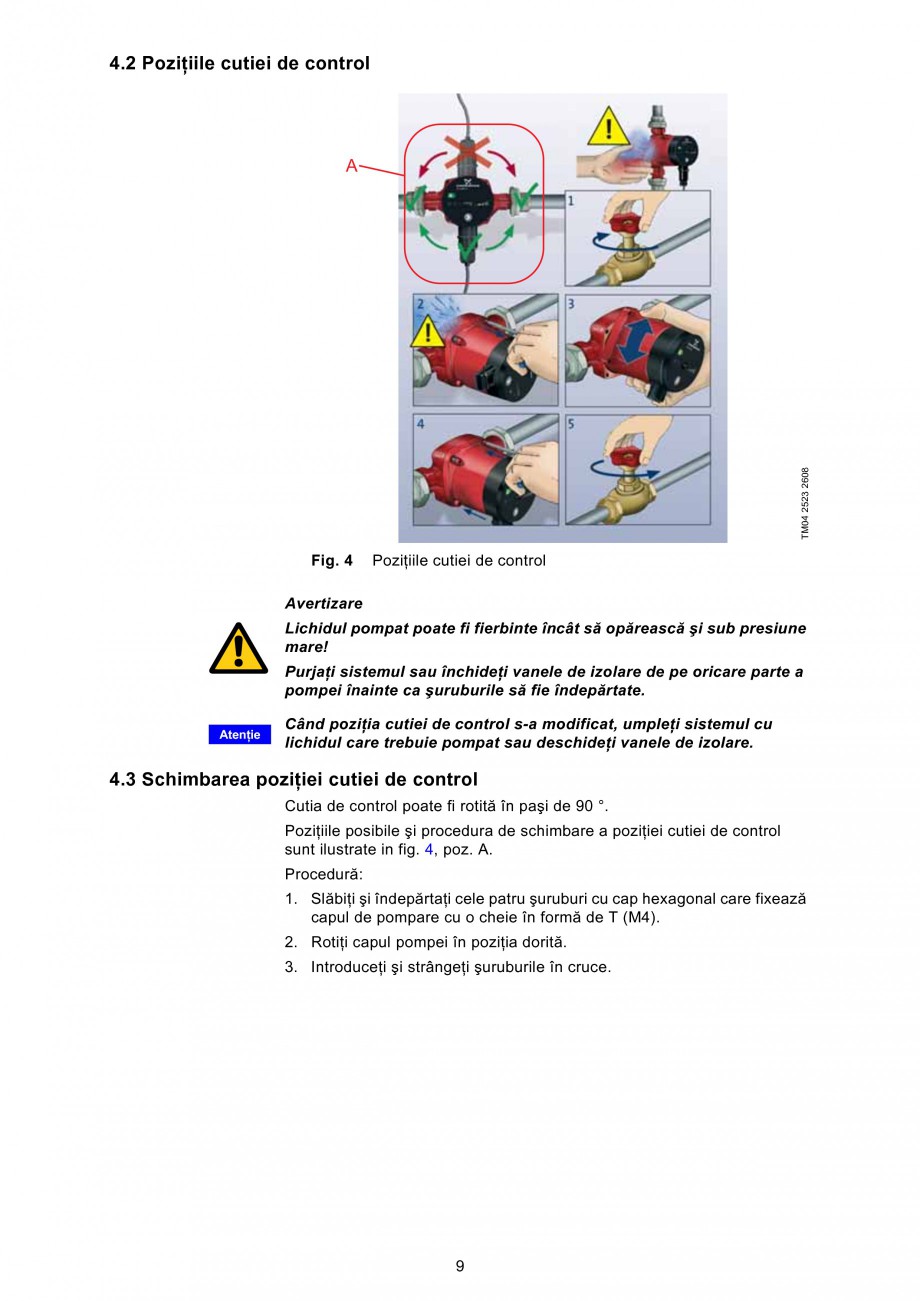 4.2 Pozițiile cutiei de control

A

1

2

3

4

5

TM04 2523 2608

Fig. 4 Pozițiile cutiei de control

Avertizare

Lichidul pompat poate fi fierbinte încât să opărească şi sub presiune mare!

Purjați sistemul sau închideți vanele de izolare de pe oricare parte a pompei înainte ca şuruburile să fie îndepărtate.

Atenție

Când poziția cutiei de control s-a modificat, umpleți sistemul cu lichidul care trebuie pompat sau deschideți vanele de izolare.

4.3 Schimbarea poziției cutiei de control

Cutia de control poate fi rotită în paşi de 90 °.

Pozițiile posibile şi procedura de schimbare a poziției cutiei de control sunt ilustrate in fig. 4, poz. A.

Procedură:

1. Slăbiți şi îndepărtați cele patru şuruburi cu cap hexagonal care fixează capul de pompare cu o cheie în formă de T (M4).

2. Rotiți capul pompei în poziția dorită.

3. Introduceți şi strângeți şuruburile în cruce.

9