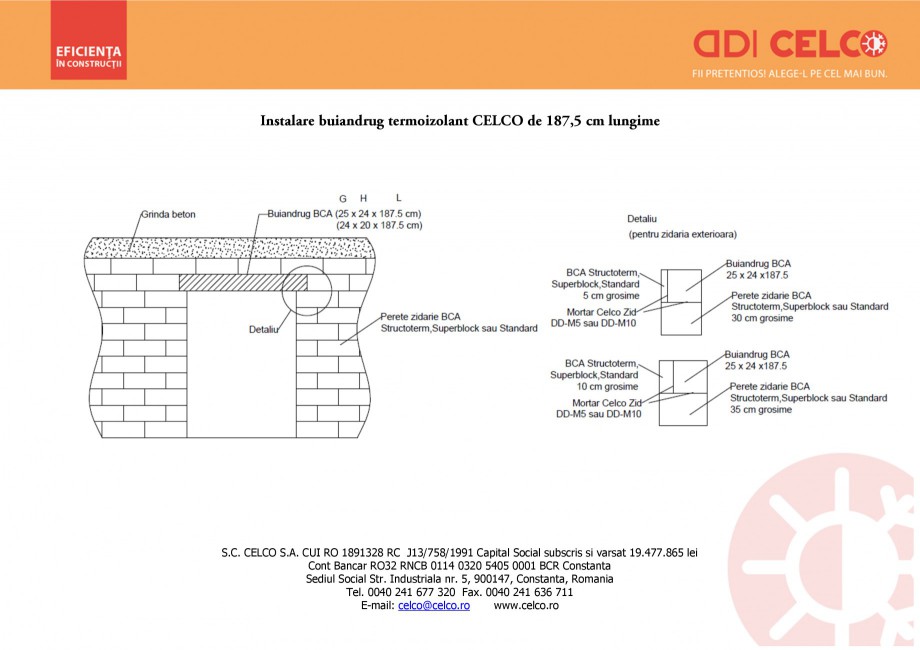 EFICIENȚA ÎN CONSTRUCȚII

CELCO
FII PRETENTIOS! ALEGE-L PE CEL MAI BUN.

Instalare buiandrug termoizolant CELCO de 187,5 cm lungime

G H L

Grinda beton

Buiandrug BCA (25 x 24 x 187.5 cm)
(24 x 20 x 187.5 cm)

Detaliu

Perete zidarie BCA Structoterm,Superblock sau Standard

Detaliu
(pentru zidaria exterioara)

BCA Structoterm, Superblock,Standard 5 cm grosime

Mortar Celco Zid DD-M5 sau DD-M10

Buiandrug BCA 25 x 24 x187.5

Perete zidarie BCA Structoterm,Superblock sau Standard 30 cm grosime

BCA Structoterm, Superblock,Standard 10 cm grosime

Mortar Celco Zid DD-M5 sau DD-M10

Buiandrug BCA 25 x 24 x187.5

Perete zidarie BCA Structoterm,Superblock sau Standard 35 cm grosime

S.C. CELCO S.A. CUI RO 1891328 RC J13/758/1991 Capital Social subscris si varsat 19.477.865 lei
Cont Bancar RO32 RNCB 0114 0320 5405 0001 BCR Constanta
Sediul Social Str. Industriala nr. 5, 900147, Constanta, Romania
Tel. 0040 241 677 320 Fax. 0040 241 636 711
E-mail: celco@celco.ro www.celco.ro